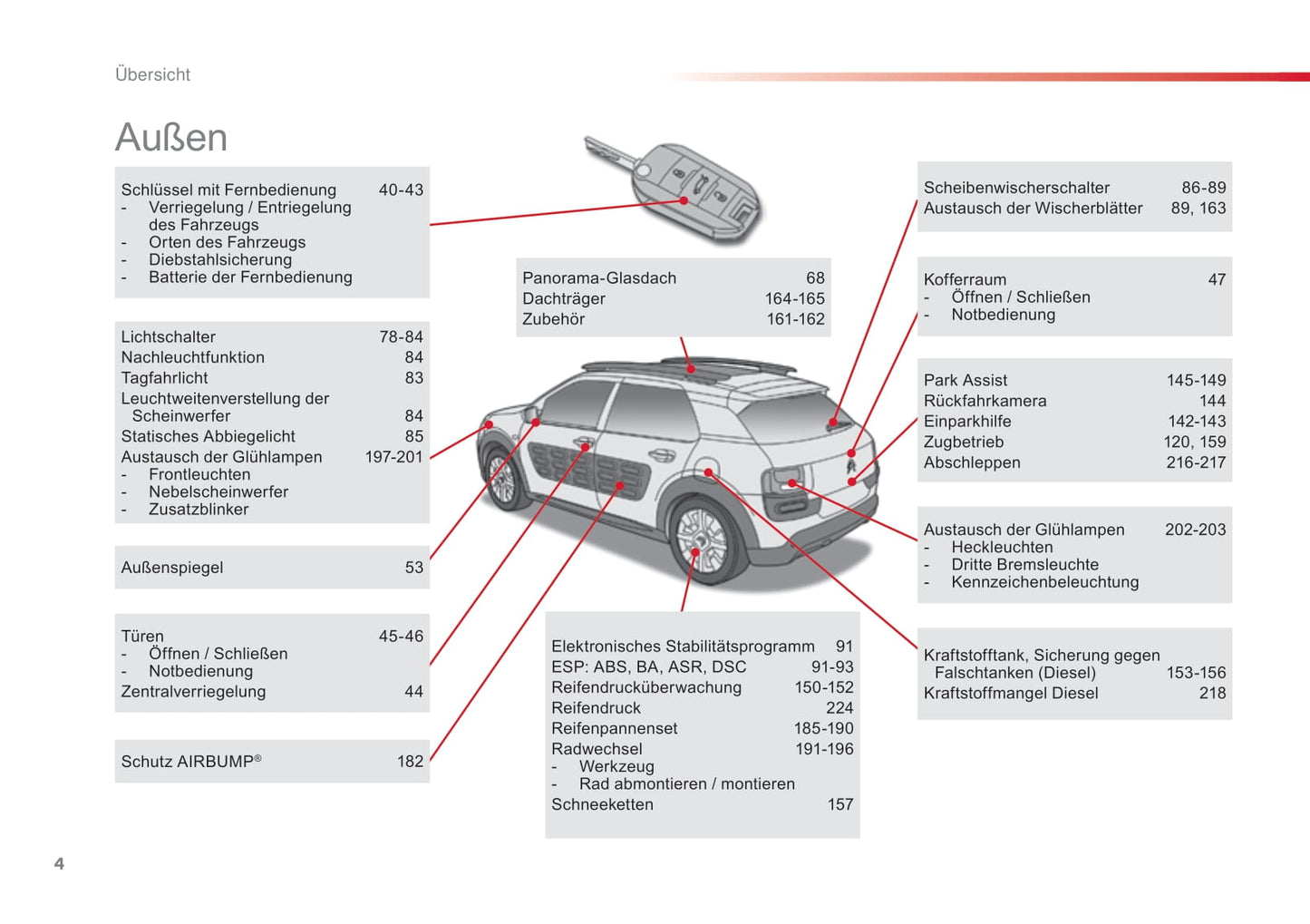 Übersicht

Außen

Schlüssel mit Fernbedienung 40-43
- Verriegelung / Entriegelung des Fahrzeugs
- Orten des Fahrzeugs
- Diebstahlsicherung
- Batterie der Fernbedienung

Lichtschalter 78-84
Nachleuchtfunktion 84
Tagfahrlicht 83
Leuchtweitenverstellung der Scheinwerfer 84
Statisches Abbiegelicht 85
Austausch der Glühlampen 197-201
- Frontleuchten
- Nebelscheinwerfer
- Zusatzblinker

Außenspiegel 53

Türen 45-46
- Öffnen / Schließen
- Notbedienung
Zentralverriegelung 44

Schutz AIRBUMP® 182

Panorama-Glasdach 68
Dachträger 164-165
Zubehör 161-162

Elektronisches Stabilitätsprogramm 91
ESP: ABS, BA, ASR, DSC 91-93
Reifendrucküberwachung 150-152
Reifendruck 224
Reifenpannenset 185-190
Radwechsel 191-196
- Werkzeug
- Rad abmontieren / montieren
Schneeketten 157

Scheibenwischerschalter 86-89
Austausch der Wischerblätter 89, 163

Kofferraum 47
- Öffnen / Schließen
- Notbedienung

Park Assist 145-149
Rückfahrkamera 144
Einparkhilfe 142-143
Zugbetrieb 120, 159
Abschleppen 216-217

Austausch der Glühlampen 202-203
- Heckleuchten
- Dritte Bremsleuchte
- Kennzeichenbeleuchtung

Kraftstofftank, Sicherung gegen Falschtanken (Diesel) 153-156
Kraftstoffmangel Diesel 218

4