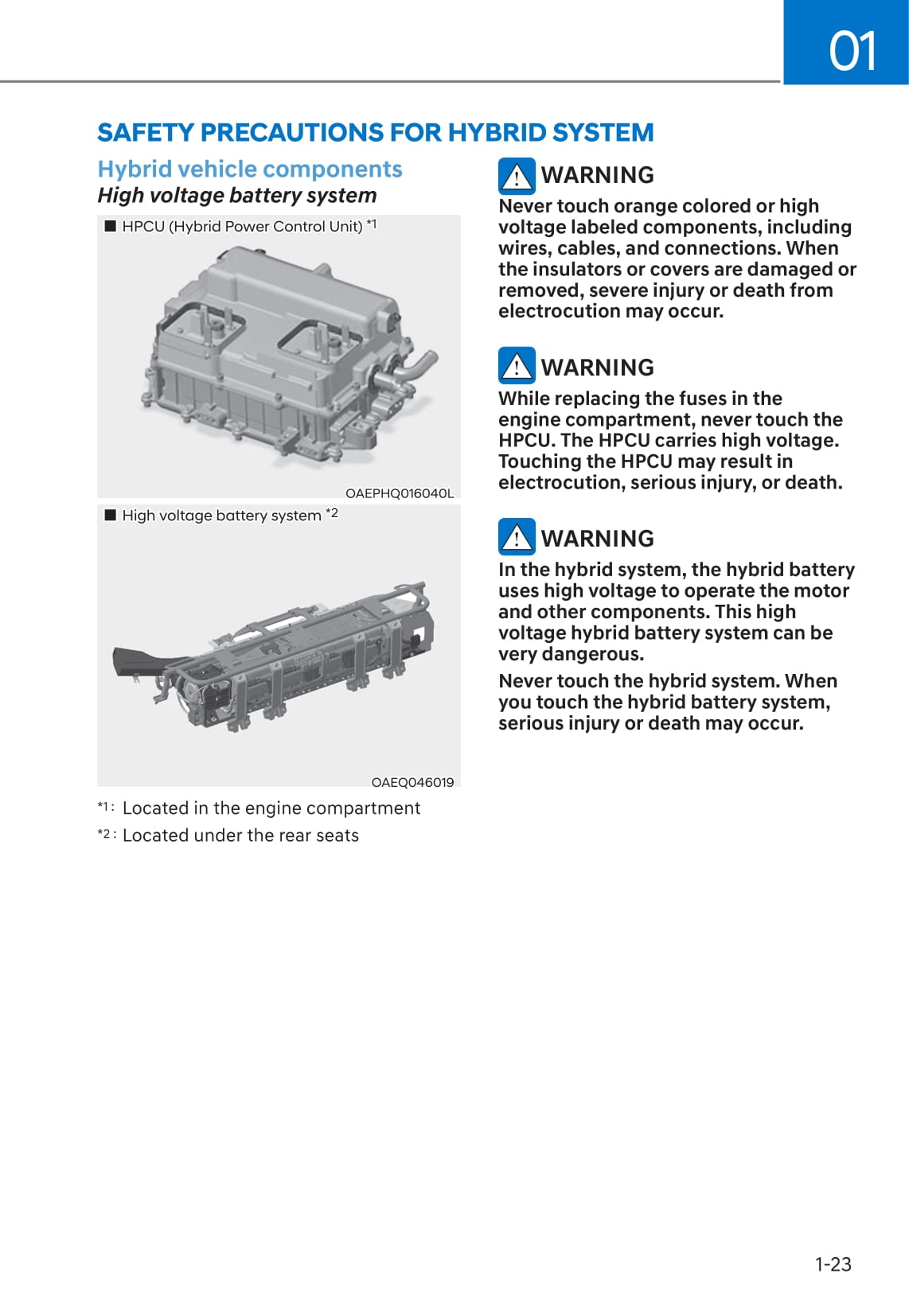 01

SAFETY PRECAUTIONS FOR HYBRID SYSTEM

Hybrid vehicle components

High voltage battery system

■ HPCU (Hybrid Power Control Unit) *1

OAEPHQ016040L

■ High voltage battery system *2

OAEQ046019

*1 : Located in the engine compartment

*2 : Located under the rear seats

WARNING

Never touch orange colored or high voltage labeled components, including wires, cables, and connections. When the insulators or covers are damaged or removed, severe injury or death from electrocution may occur.

WARNING

While replacing the fuses in the engine compartment, never touch the HPCU. The HPCU carries high voltage. Touching the HPCU may result in electrocution, serious injury, or death.

WARNING

In the hybrid system, the hybrid battery uses high voltage to operate the motor and other components. This high voltage hybrid battery system can be very dangerous.

Never touch the hybrid system. When you touch the hybrid battery system, serious injury or death may occur.

1-23