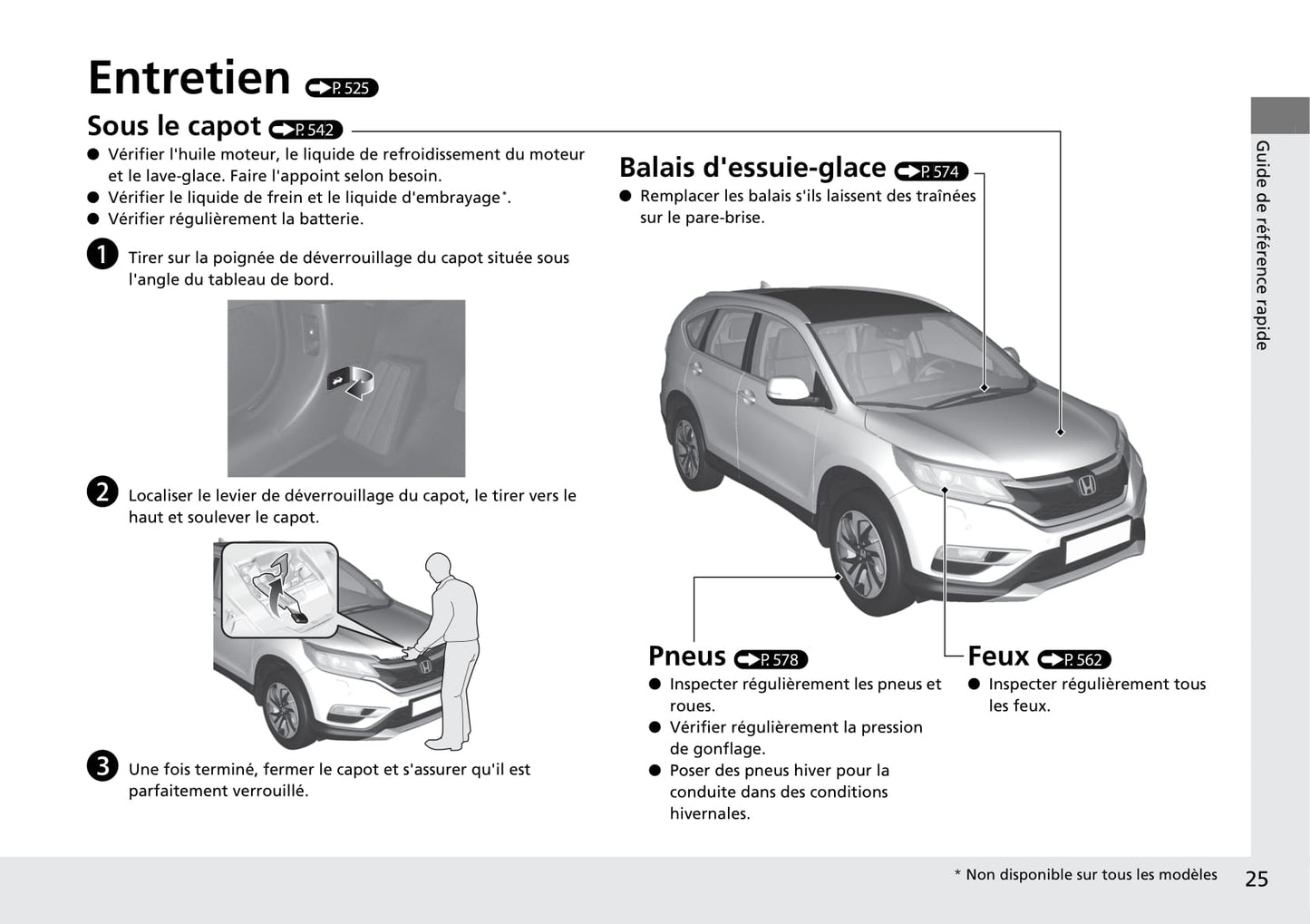 Entretien P. 525

Sous le capot P. 542

● Vérifier l'huile moteur, le liquide de refroidissement du moteur et le lave-glace. Faire l'appoint selon besoin.
● Vérifier le liquide de frein et le liquide d'embrayage*.
● Vérifier régulièrement la batterie.

1 Tirer sur la poignée de déverrouillage du capot située sous l'angle du tableau de bord.

2 Localiser le levier de déverrouillage du capot, le tirer vers le haut et soulever le capot.

3 Une fois terminé, fermer le capot et s'assurer qu'il est parfaitement verrouillé.

Balais d'essuie-glace P. 574

● Remplacer les balais s'ils laissent des traînées sur le pare-brise.

Pneus P. 578

● Inspecter régulièrement les pneus et roues.
● Vérifier régulièrement la pression de gonflage.
● Poser des pneus hiver pour la conduite dans des conditions hivernales.

Feux P. 562

● Inspecter régulièrement tous les feux.

Guide de référence rapide

* Non disponible sur tous les modèles

25