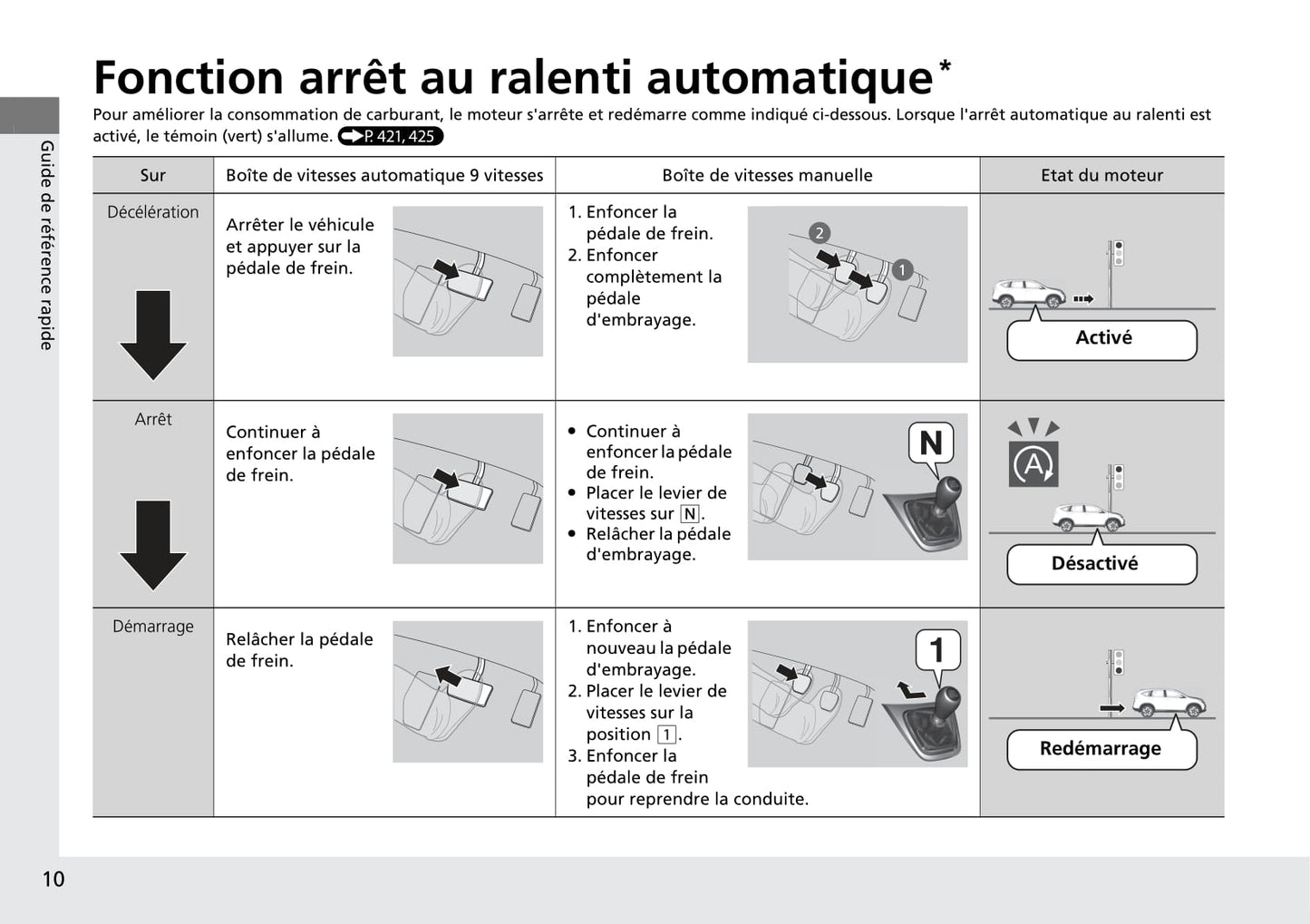 Guide de référence rapide

Fonction arrêt au ralenti automatique*

Pour améliorer la consommation de carburant, le moteur s'arrête et redémarre comme indiqué ci-dessous. Lorsque l'arrêt automatique au ralenti est activé, le témoin (vert) s'allume. P. 421, 425

| Sur | Boîte de vitesses automatique 9 vitesses | Boîte de vitesses manuelle | Etat du moteur |
|---|---|---|---|
| Décélération | Arrêter le véhicule et appuyer sur la pédale de frein. | 1. Enfoncer la pédale de frein. 2. Enfoncer complètement la pédale d'embrayage. 2 1 | Activé |
| Arrêt | Continuer à enfoncer la pédale de frein. | • Continuer à enfoncer la pédale de frein. • Placer le levier de vitesses sur N. • Relâcher la pédale d'embrayage. N | A Désactivé |
| Démarrage | Relâcher la pédale de frein. | 1. Enfoncer à nouveau la pédale d'embrayage. 2. Placer le levier de vitesses sur la position 1. 3. Enfoncer la pédale de frein pour reprendre la conduite. 1 | Redémarrage |

10