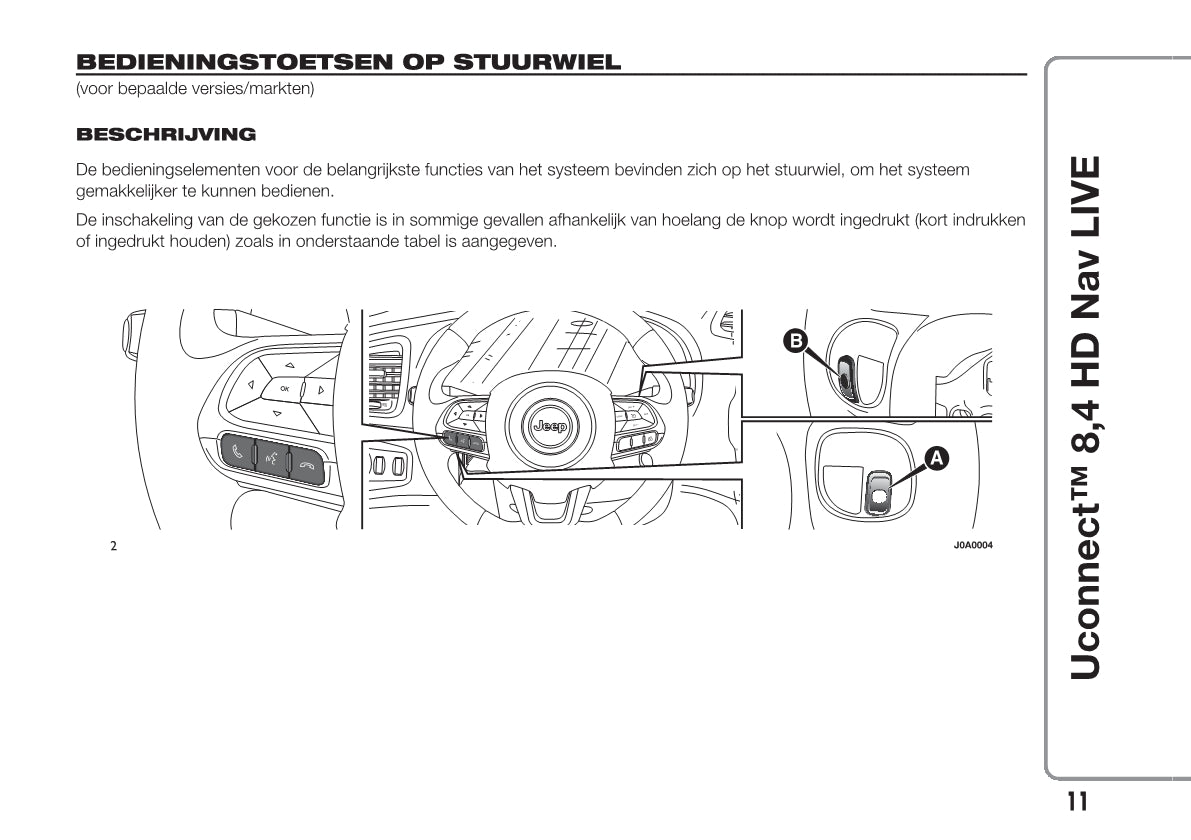 BEDIENINGSTOETSEN OP STUURWIEL
(voor bepaalde versies/markten)

BESCHRIJVING

De bedieningselementen voor de belangrijkste functies van het systeem bevinden zich op het stuurwiel, om het systeem gemakkelijker te kunnen bedienen.

De inschakeling van de gekozen functie is in sommige gevallen afhankelijk van hoelang de knop wordt ingedrukt (kort indrukken of ingedrukt houden) zoals in onderstaande tabel is aangegeven.

OK
Jeep
B
A
2
J0A0004

Uconnect™ 8,4 HD Nav LIVE

11