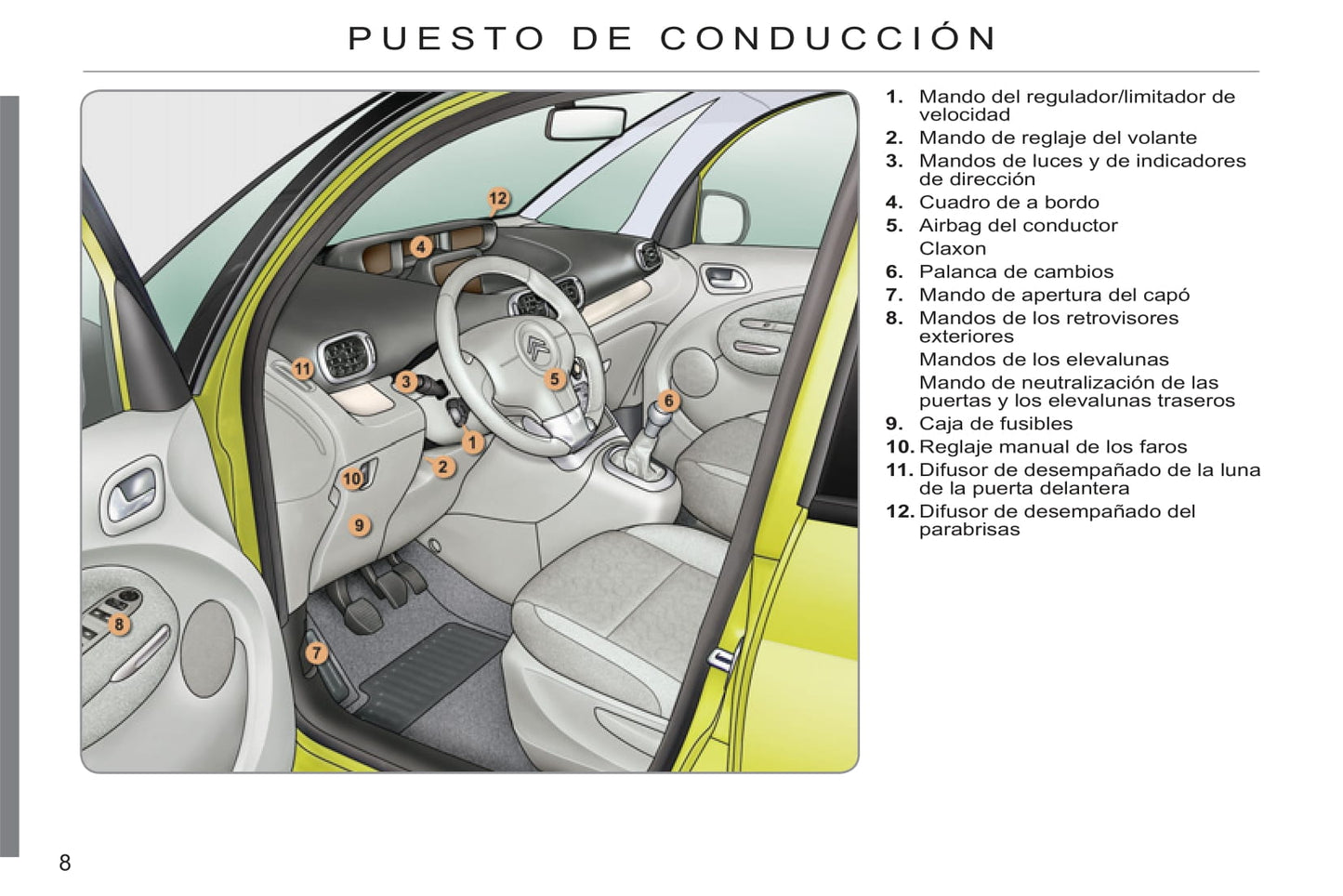 PUESTO DE CONDUCCIÓN

12

4

11

3

5

6

1

2

10

9

8

7

1. Mando del regulador/limitador de velocidad
2. Mando de reglaje del volante
3. Mandos de luces y de indicadores de dirección
4. Cuadro de a bordo
5. Airbag del conductor
Claxon
6. Palanca de cambios
7. Mando de apertura del capó
8. Mandos de los retrovisores exteriores
Mandos de los elevalunas
Mando de neutralización de las puertas y los elevalunas traseros
9. Caja de fusibles
10. Reglaje manual de los faros
11. Difusor de desempañado de la luna de la puerta delantera
12. Difusor de desempañado del parabrisas

8