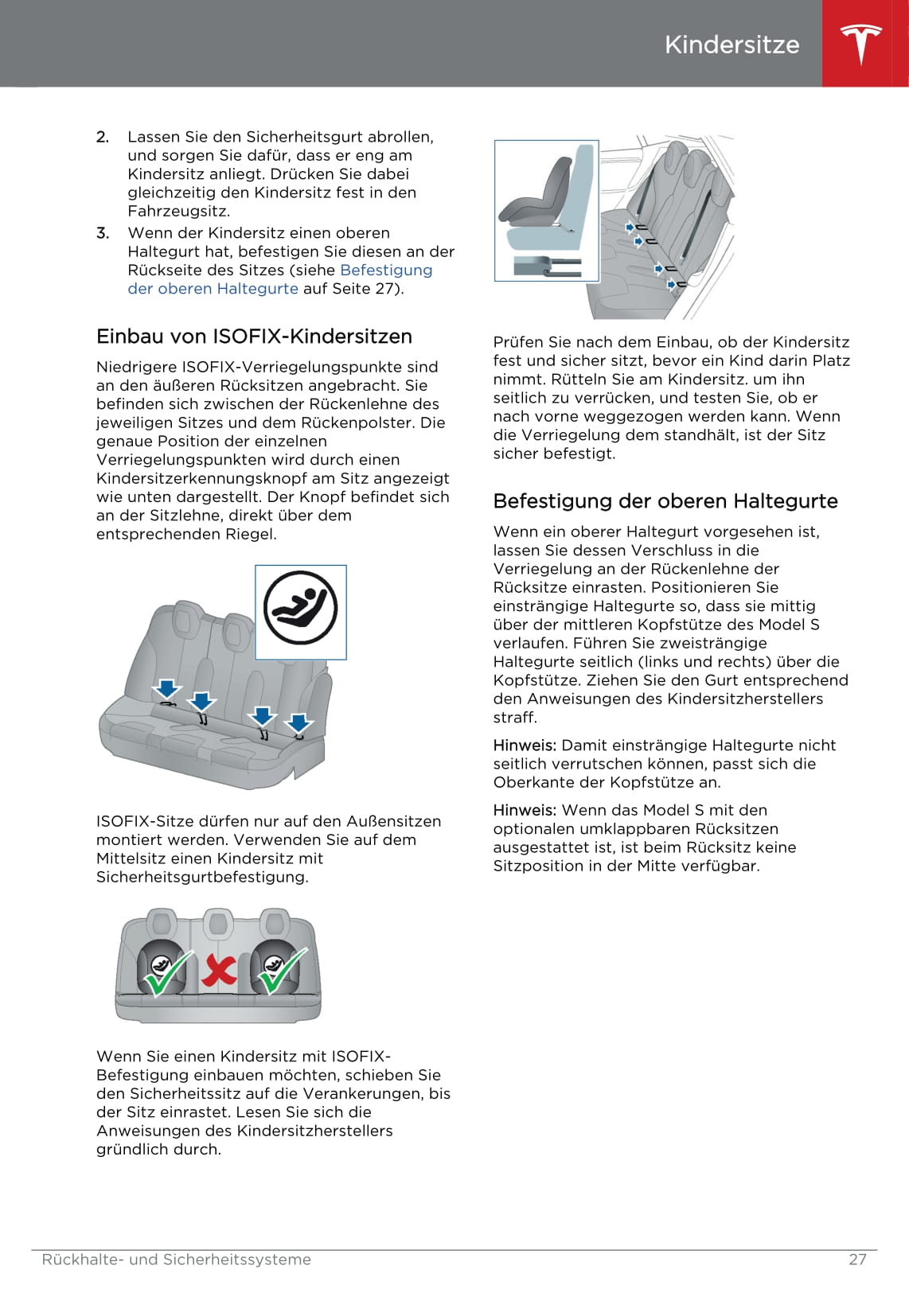 Kindersitze

2. Lassen Sie den Sicherheitsgurt abrollen, und sorgen Sie dafür, dass er eng am Kindersitz anliegt. Drücken Sie dabei gleichzeitig den Kindersitz fest in den Fahrzeugsitz.

3. Wenn der Kindersitz einen oberen Haltegurt hat, befestigen Sie diesen an der Rückseite des Sitzes (siehe Befestigung der oberen Haltegurte auf Seite 27).

Einbau von ISOFIX-Kindersitzen

Niedrigere ISOFIX-Verriegelungspunkte sind an den äußeren Rücksitzen angebracht. Sie befinden sich zwischen der Rückenlehne des jeweiligen Sitzes und dem Rückenpolster. Die genaue Position der einzelnen Verriegelungspunkten wird durch einen Kindersitzerkennungsknopf am Sitz angezeigt wie unten dargestellt. Der Knopf befindet sich an der Sitzlehne, direkt über dem entsprechenden Riegel.

ISOFIX-Sitze dürfen nur auf den Außensitzen montiert werden. Verwenden Sie auf dem Mittelsitz einen Kindersitz mit Sicherheitsgurtbefestigung.

Wenn Sie einen Kindersitz mit ISOFIX-Befestigung einbauen möchten, schieben Sie den Sicherheitssitz auf die Verankerungen, bis der Sitz einrastet. Lesen Sie sich die Anweisungen des Kindersitzherstellers gründlich durch.

Prüfen Sie nach dem Einbau, ob der Kindersitz fest und sicher sitzt, bevor ein Kind darin Platz nimmt. Rütteln Sie am Kindersitz. um ihn seitlich zu verrücken, und testen Sie, ob er nach vorne weggezogen werden kann. Wenn die Verriegelung dem standhält, ist der Sitz sicher befestigt.

Befestigung der oberen Haltegurte

Wenn ein oberer Haltegurt vorgesehen ist, lassen Sie dessen Verschluss in die Verriegelung an der Rückenlehne der Rücksitze einrasten. Positionieren Sie einsträngige Haltegurte so, dass sie mittig über der mittleren Kopfstütze des Model S verlaufen. Führen Sie zweisträngige Haltegurte seitlich (links und rechts) über die Kopfstütze. Ziehen Sie den Gurt entsprechend den Anweisungen des Kindersitzherstellers straff.

Hinweis: Damit einsträngige Haltegurte nicht seitlich verrutschen können, passt sich die Oberkante der Kopfstütze an.

Hinweis: Wenn das Model S mit den optionalen umklappbaren Rücksitzen ausgestattet ist, ist beim Rücksitz keine Sitzposition in der Mitte verfügbar.

Rückhalte- und Sicherheitssysteme 27