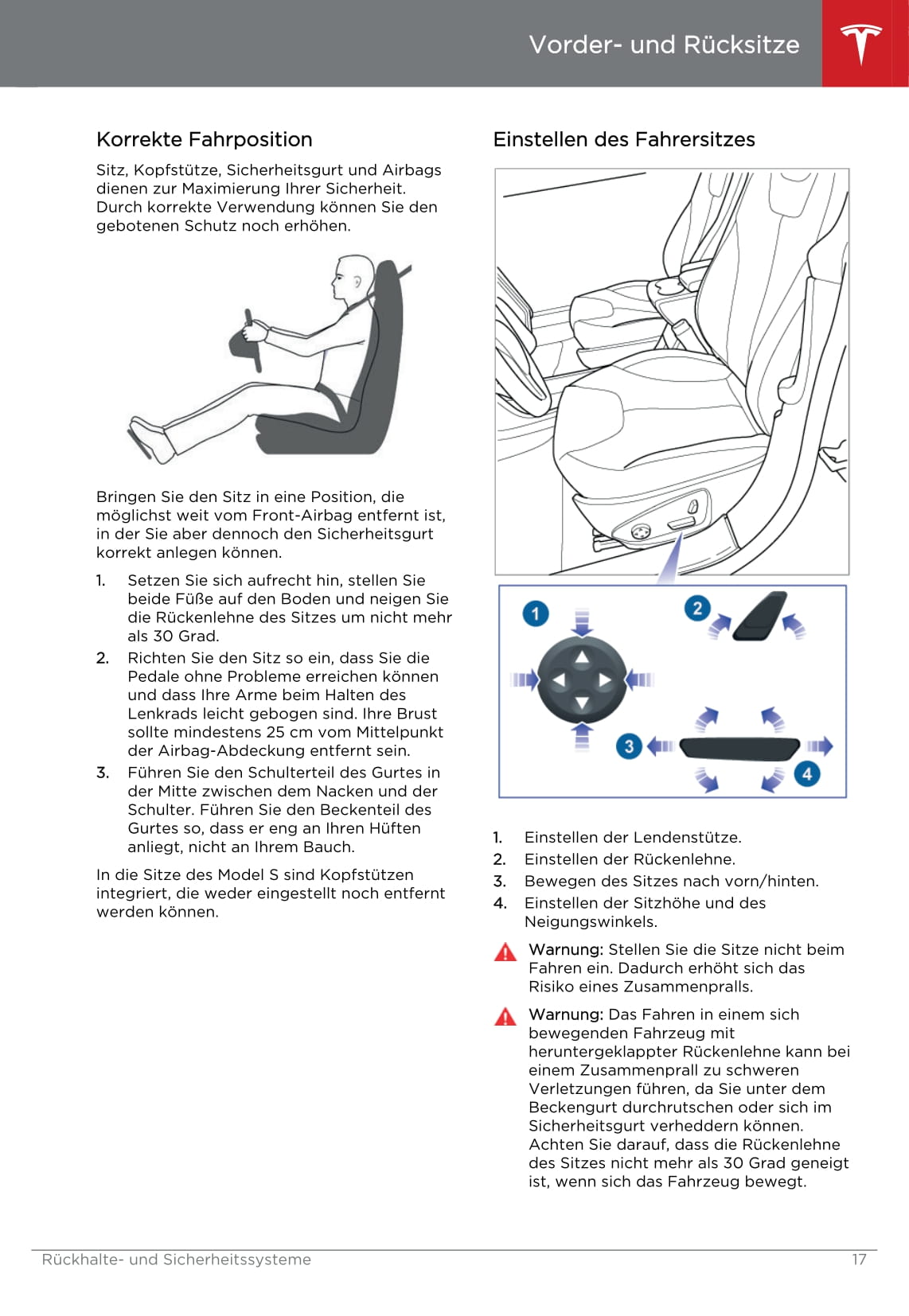 Vorder- und Rücksitze

Korrekte Fahrposition

Sitz, Kopfstütze, Sicherheitsgurt und Airbags dienen zur Maximierung Ihrer Sicherheit. Durch korrekte Verwendung können Sie den gebotenen Schutz noch erhöhen.

Bringen Sie den Sitz in eine Position, die möglichst weit vom Front-Airbag entfernt ist, in der Sie aber dennoch den Sicherheitsgurt korrekt anlegen können.

1. Setzen Sie sich aufrecht hin, stellen Sie beide Füße auf den Boden und neigen Sie die Rückenlehne des Sitzes um nicht mehr als 30 Grad.
2. Richten Sie den Sitz so ein, dass Sie die Pedale ohne Probleme erreichen können und dass Ihre Arme beim Halten des Lenkrads leicht gebogen sind. Ihre Brust sollte mindestens 25 cm vom Mittelpunkt der Airbag-Abdeckung entfernt sein.
3. Führen Sie den Schulterteil des Gurtes in der Mitte zwischen dem Nacken und der Schulter. Führen Sie den Beckenteil des Gurtes so, dass er eng an Ihren Hüften anliegt, nicht an Ihrem Bauch.

In die Sitze des Model S sind Kopfstützen integriert, die weder eingestellt noch entfernt werden können.

Einstellen des Fahrersitzes

1
2
3
4

1. Einstellen der Lendenstütze.
2. Einstellen der Rückenlehne.
3. Bewegen des Sitzes nach vorn/hinten.
4. Einstellen der Sitzhöhe und des Neigungswinkels.

Warnung: Stellen Sie die Sitze nicht beim Fahren ein. Dadurch erhöht sich das Risiko eines Zusammenpralls.

Warnung: Das Fahren in einem sich bewegenden Fahrzeug mit heruntergeklappter Rückenlehne kann bei einem Zusammenprall zu schweren Verletzungen führen, da Sie unter dem Beckengurt durchrutschen oder sich im Sicherheitsgurt verheddern können. Achten Sie darauf, dass die Rückenlehne des Sitzes nicht mehr als 30 Grad geneigt ist, wenn sich das Fahrzeug bewegt.

Rückhalte- und Sicherheitssysteme 17