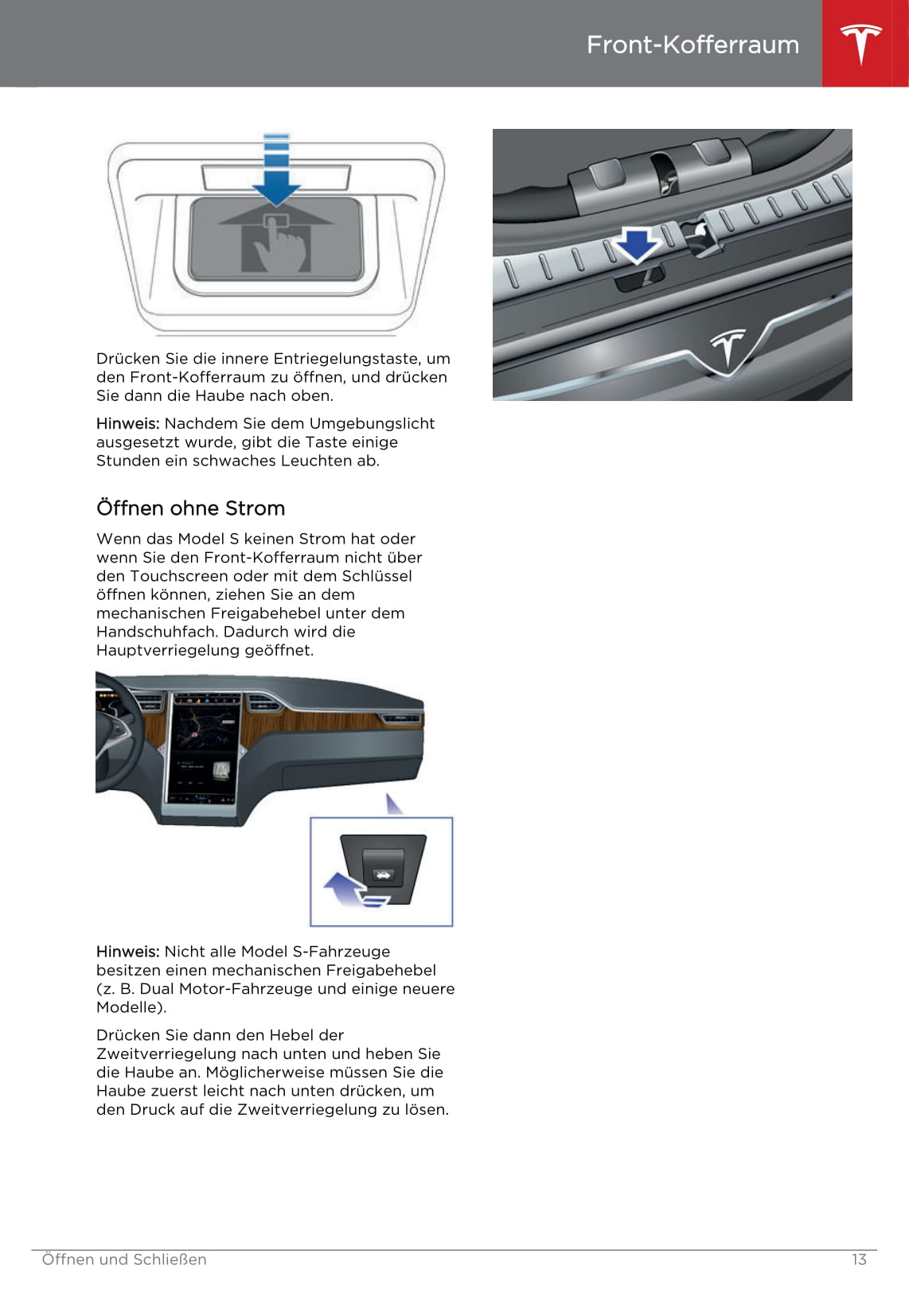 Front-Kofferraum

Drücken Sie die innere Entriegelungstaste, um den Front-Kofferraum zu öffnen, und drücken Sie dann die Haube nach oben.

Hinweis: Nachdem Sie dem Umgebungslicht ausgesetzt wurde, gibt die Taste einige Stunden ein schwaches Leuchten ab.

Öffnen ohne Strom

Wenn das Model S keinen Strom hat oder wenn Sie den Front-Kofferraum nicht über den Touchscreen oder mit dem Schlüssel öffnen können, ziehen Sie an dem mechanischen Freigabehebel unter dem Handschuhfach. Dadurch wird die Hauptverriegelung geöffnet.

Hinweis: Nicht alle Model S-Fahrzeuge besitzen einen mechanischen Freigabehebel (z. B. Dual Motor-Fahrzeuge und einige neuere Modelle).

Drücken Sie dann den Hebel der Zweitverriegelung nach unten und heben Sie die Haube an. Möglicherweise müssen Sie die Haube zuerst leicht nach unten drücken, um den Druck auf die Zweitverriegelung zu lösen.

Öffnen und Schließen 13