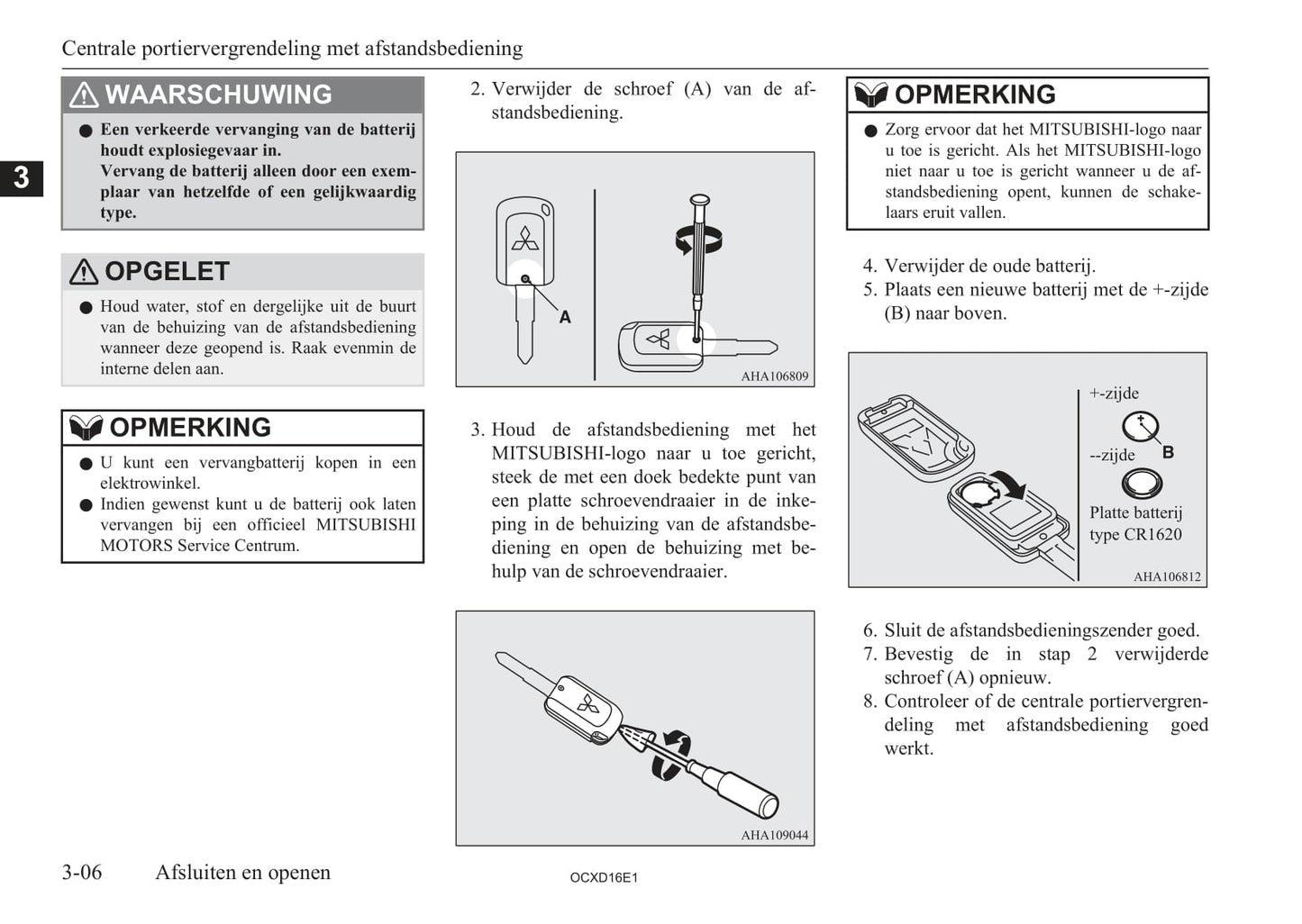 Centrale portiervergrendeling met afstandsbediening

3

WAARSCHUWING

● Een verkeerde vervanging van de batterij houdt explosiegevaar in. Vervang de batterij alleen door een exemplaar van hetzelfde of een gelijkwaardig type.

OPGELET

● Houd water, stof en dergelijke uit de buurt van de behuizing van de afstandsbediening wanneer deze geopend is. Raak evenmin de interne delen aan.

OPMERKING

● U kunt een vervangbatterij kopen in een elektrowinkel.
● Indien gewenst kunt u de batterij ook laten vervangen bij een officieel MITSUBISHI MOTORS Service Centrum.

2. Verwijder de schroef (A) van de afstandsbediening.

A

AHA106809

3. Houd de afstandsbediening met het MITSUBISHI-logo naar u toe gericht, steek de met een doek bedekte punt van een platte schroevendraaier in de inkeping in de behuizing van de afstandsbediening en open de behuizing met behulp van de schroevendraaier.

AHA109044

OPMERKING

● Zorg ervoor dat het MITSUBISHI-logo naar u toe is gericht. Als het MITSUBISHI-logo niet naar u toe is gericht wanneer u de afstandsbediening opent, kunnen de schakelaars eruit vallen.

4. Verwijder de oude batterij.
5. Plaats een nieuwe batterij met de +-zijde (B) naar boven.

+-zijde

B

--zijde

Platte batterij type CR1620

AHA106812

6. Sluit de afstandsbedieningszender goed.
7. Bevestig de in stap 2 verwijderde schroef (A) opnieuw.
8. Controleer of de centrale portiervergrendeling met afstandsbediening goed werkt.

3-06 Afsluiten en openen

OCXD16E1