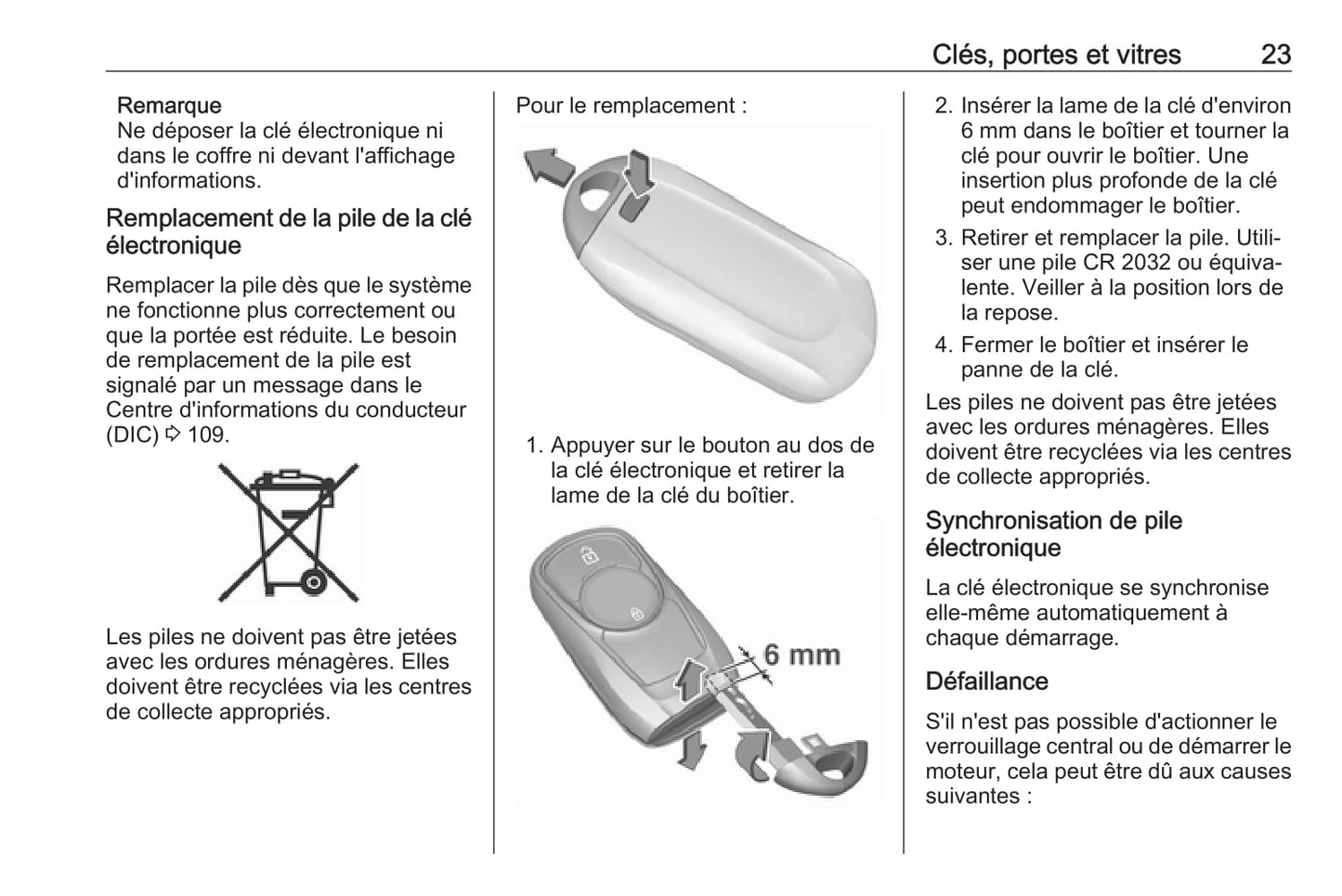 Clés, portes et vitres 23

Remarque
Ne déposer la clé électronique ni dans le coffre ni devant l'affichage d'informations.

Remplacement de la pile de la clé électronique

Remplacer la pile dès que le système ne fonctionne plus correctement ou que la portée est réduite. Le besoin de remplacement de la pile est signalé par un message dans le Centre d'informations du conducteur (DIC) ⇨ 109.

Les piles ne doivent pas être jetées avec les ordures ménagères. Elles doivent être recyclées via les centres de collecte appropriés.

Pour le remplacement :

1. Appuyer sur le bouton au dos de la clé électronique et retirer la lame de la clé du boîtier.

6 mm

2. Insérer la lame de la clé d'environ 6 mm dans le boîtier et tourner la clé pour ouvrir le boîtier. Une insertion plus profonde de la clé peut endommager le boîtier.
3. Retirer et remplacer la pile. Utiliser une pile CR 2032 ou équivalente. Veiller à la position lors de la repose.
4. Fermer le boîtier et insérer le panne de la clé.

Les piles ne doivent pas être jetées avec les ordures ménagères. Elles doivent être recyclées via les centres de collecte appropriés.

Synchronisation de pile électronique

La clé électronique se synchronise elle-même automatiquement à chaque démarrage.

Défaillance

S'il n'est pas possible d'actionner le verrouillage central ou de démarrer le moteur, cela peut être dû aux causes suivantes :