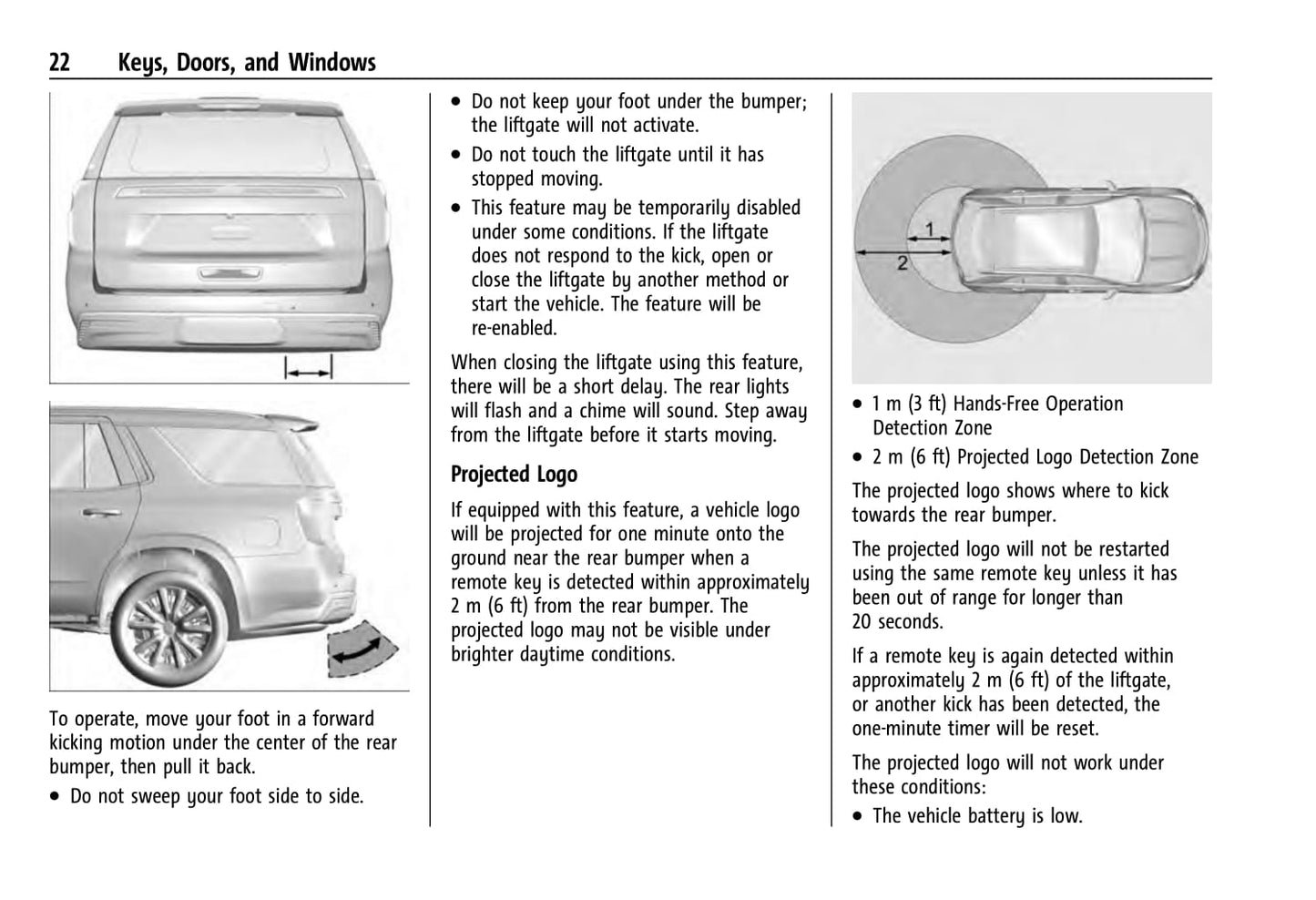 22 Keys, Doors, and Windows

To operate, move your foot in a forward kicking motion under the center of the rear bumper, then pull it back.

• Do not sweep your foot side to side.

• Do not keep your foot under the bumper; the liftgate will not activate.

• Do not touch the liftgate until it has stopped moving.

• This feature may be temporarily disabled under some conditions. If the liftgate does not respond to the kick, open or close the liftgate by another method or start the vehicle. The feature will be re-enabled.

When closing the liftgate using this feature, there will be a short delay. The rear lights will flash and a chime will sound. Step away from the liftgate before it starts moving.

Projected Logo

If equipped with this feature, a vehicle logo will be projected for one minute onto the ground near the rear bumper when a remote key is detected within approximately 2 m (6 ft) from the rear bumper. The projected logo may not be visible under brighter daytime conditions.

1

2

• 1 m (3 ft) Hands-Free Operation Detection Zone

• 2 m (6 ft) Projected Logo Detection Zone

The projected logo shows where to kick towards the rear bumper.

The projected logo will not be restarted using the same remote key unless it has been out of range for longer than 20 seconds.

If a remote key is again detected within approximately 2 m (6 ft) of the liftgate, or another kick has been detected, the one-minute timer will be reset.

The projected logo will not work under these conditions:

• The vehicle battery is low.