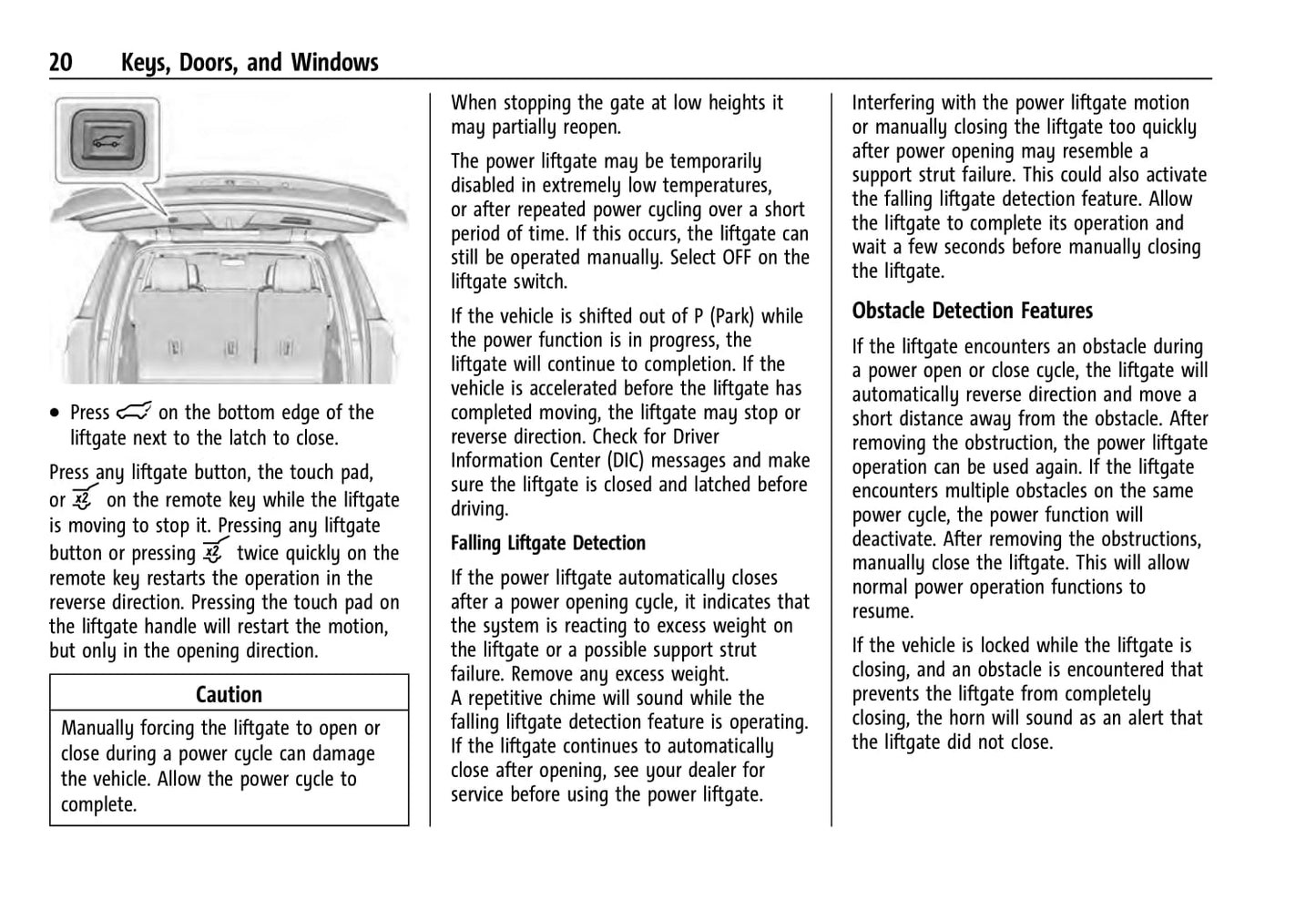 20 Keys, Doors, and Windows

• Press on the bottom edge of the liftgate next to the latch to close.

Press any liftgate button, the touch pad, or on the remote key while the liftgate is moving to stop it. Pressing any liftgate button or pressing twice quickly on the remote key restarts the operation in the reverse direction. Pressing the touch pad on the liftgate handle will restart the motion, but only in the opening direction.

Caution

Manually forcing the liftgate to open or close during a power cycle can damage the vehicle. Allow the power cycle to complete.

When stopping the gate at low heights it may partially reopen.

The power liftgate may be temporarily disabled in extremely low temperatures, or after repeated power cycling over a short period of time. If this occurs, the liftgate can still be operated manually. Select OFF on the liftgate switch.

If the vehicle is shifted out of P (Park) while the power function is in progress, the liftgate will continue to completion. If the vehicle is accelerated before the liftgate has completed moving, the liftgate may stop or reverse direction. Check for Driver Information Center (DIC) messages and make sure the liftgate is closed and latched before driving.

Falling Liftgate Detection

If the power liftgate automatically closes after a power opening cycle, it indicates that the system is reacting to excess weight on the liftgate or a possible support strut failure. Remove any excess weight.
A repetitive chime will sound while the falling liftgate detection feature is operating. If the liftgate continues to automatically close after opening, see your dealer for service before using the power liftgate.

Interfering with the power liftgate motion or manually closing the liftgate too quickly after power opening may resemble a support strut failure. This could also activate the falling liftgate detection feature. Allow the liftgate to complete its operation and wait a few seconds before manually closing the liftgate.

Obstacle Detection Features

If the liftgate encounters an obstacle during a power open or close cycle, the liftgate will automatically reverse direction and move a short distance away from the obstacle. After removing the obstruction, the power liftgate operation can be used again. If the liftgate encounters multiple obstacles on the same power cycle, the power function will deactivate. After removing the obstructions, manually close the liftgate. This will allow normal power operation functions to resume.

If the vehicle is locked while the liftgate is closing, and an obstacle is encountered that prevents the liftgate from completely closing, the horn will sound as an alert that the liftgate did not close.