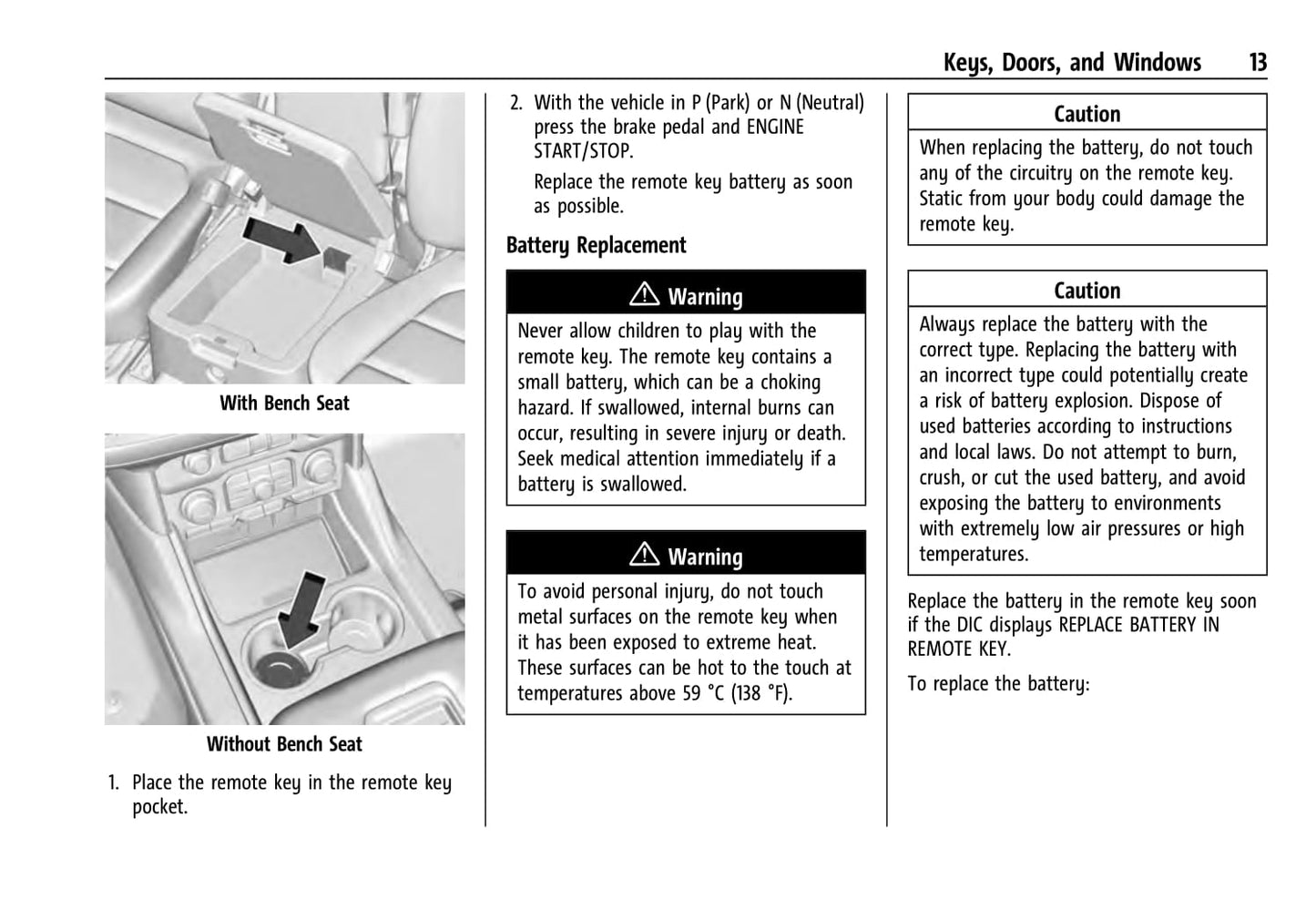 Keys, Doors, and Windows 13

With Bench Seat

Without Bench Seat

1. Place the remote key in the remote key pocket.

2. With the vehicle in P (Park) or N (Neutral) press the brake pedal and ENGINE START/STOP.

Replace the remote key battery as soon as possible.

Battery Replacement

⚠ Warning

Never allow children to play with the remote key. The remote key contains a small battery, which can be a choking hazard. If swallowed, internal burns can occur, resulting in severe injury or death. Seek medical attention immediately if a battery is swallowed.

⚠ Warning

To avoid personal injury, do not touch metal surfaces on the remote key when it has been exposed to extreme heat. These surfaces can be hot to the touch at temperatures above 59 °C (138 °F).

Caution

When replacing the battery, do not touch any of the circuitry on the remote key. Static from your body could damage the remote key.

Caution

Always replace the battery with the correct type. Replacing the battery with an incorrect type could potentially create a risk of battery explosion. Dispose of used batteries according to instructions and local laws. Do not attempt to burn, crush, or cut the used battery, and avoid exposing the battery to environments with extremely low air pressures or high temperatures.

Replace the battery in the remote key soon if the DIC displays REPLACE BATTERY IN REMOTE KEY.

To replace the battery: