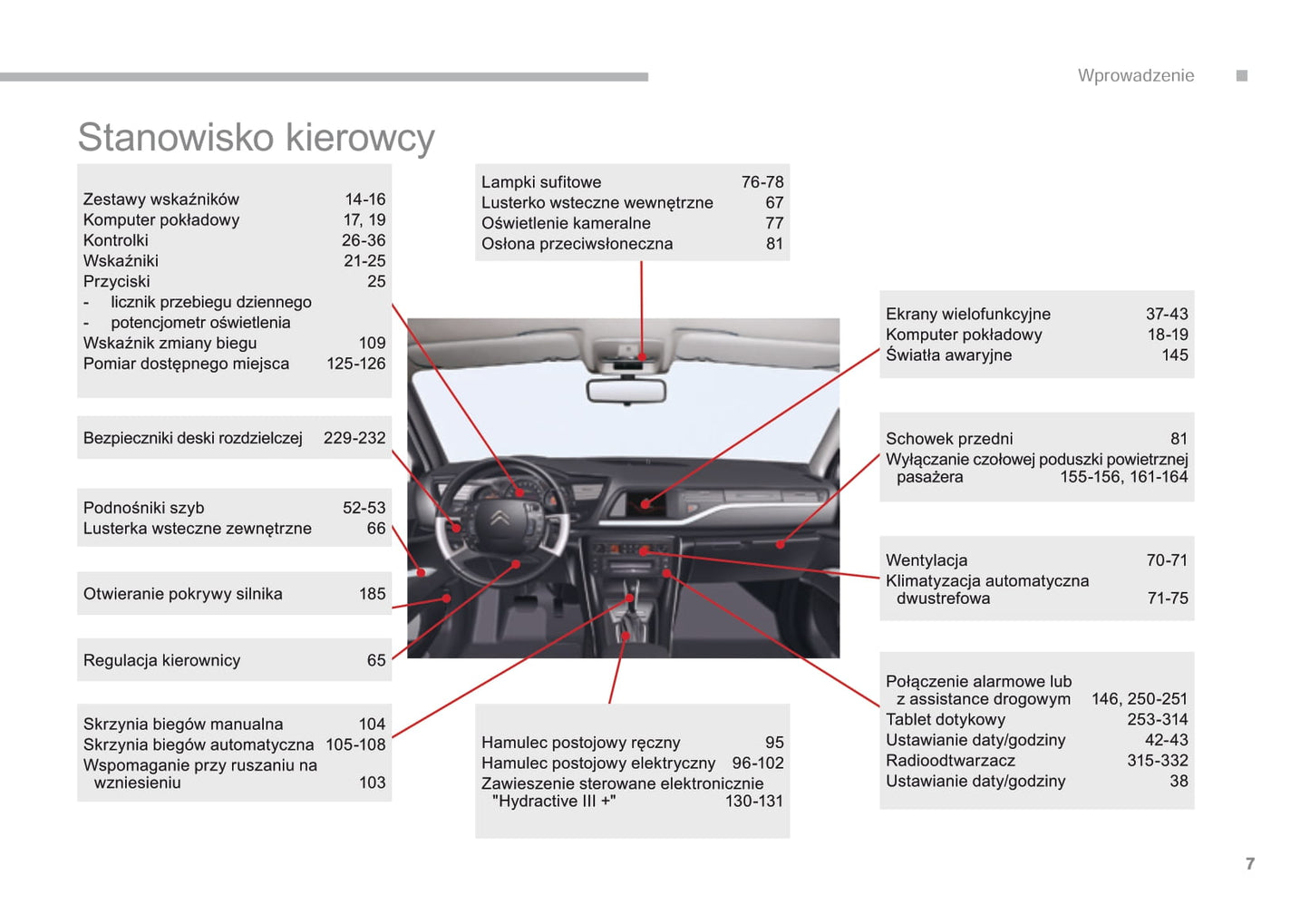 Wprowadzenie

Stanowisko kierowcy

Zestawy wskaźników 14-16
Komputer pokładowy 17, 19
Kontrolki 26-36
Wskaźniki 21-25
Przyciski 25
- licznik przebiegu dziennego
- potencjometr oświetlenia
Wskaźnik zmiany biegu 109
Pomiar dostępnego miejsca 125-126

Bezpieczniki deski rozdzielczej 229-232

Podnośniki szyb 52-53
Lusterka wsteczne zewnętrzne 66

Otwieranie pokrywy silnika 185

Regulacja kierownicy 65

Skrzynia biegów manualna 104
Skrzynia biegów automatyczna 105-108
Wspomaganie przy ruszaniu na wzniesieniu 103

Lampki sufitowe 76-78
Lusterko wsteczne wewnętrzne 67
Oświetlenie kameralne 77
Osłona przeciwsłoneczna 81

Hamulec postojowy ręczny 95
Hamulec postojowy elektryczny 96-102
Zawieszenie sterowane elektronicznie "Hydractive III +" 130-131

Ekrany wielofunkcyjne 37-43
Komputer pokładowy 18-19
Światła awaryjne 145

Schowek przedni 81
Wyłączanie czołowej poduszki powietrznej pasażera 155-156, 161-164

Wentylacja 70-71
Klimatyzacja automatyczna dwustrefowa 71-75

Połączenie alarmowe lub z assistance drogowym 146, 250-251
Tablet dotykowy 253-314
Ustawianie daty/godziny 42-43
Radioodtwarzacz 315-332
Ustawianie daty/godziny 38

7