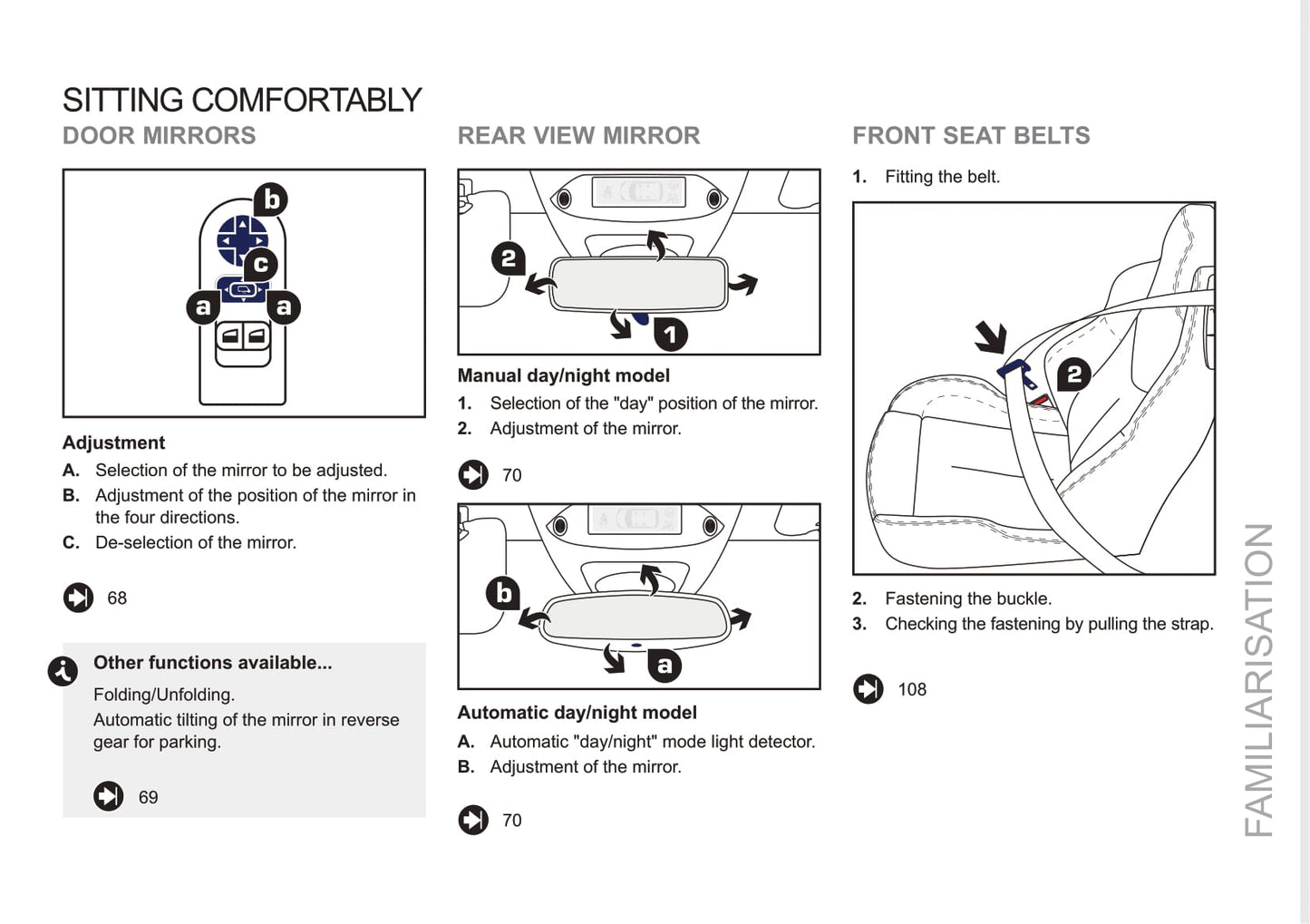 SITTING COMFORTABLY

DOOR MIRRORS

b
c
a
a

Adjustment

A. Selection of the mirror to be adjusted.

B. Adjustment of the position of the mirror in the four directions.

C. De-selection of the mirror.

68

Other functions available...

Folding/Unfolding.

Automatic tilting of the mirror in reverse gear for parking.

69

REAR VIEW MIRROR

2
1

Manual day/night model

1. Selection of the "day" position of the mirror.

2. Adjustment of the mirror.

70

b
a

Automatic day/night model

A. Automatic "day/night" mode light detector.

B. Adjustment of the mirror.

70

FRONT SEAT BELTS

1. Fitting the belt.

2

2. Fastening the buckle.

3. Checking the fastening by pulling the strap.

108

FAMILIARISATION