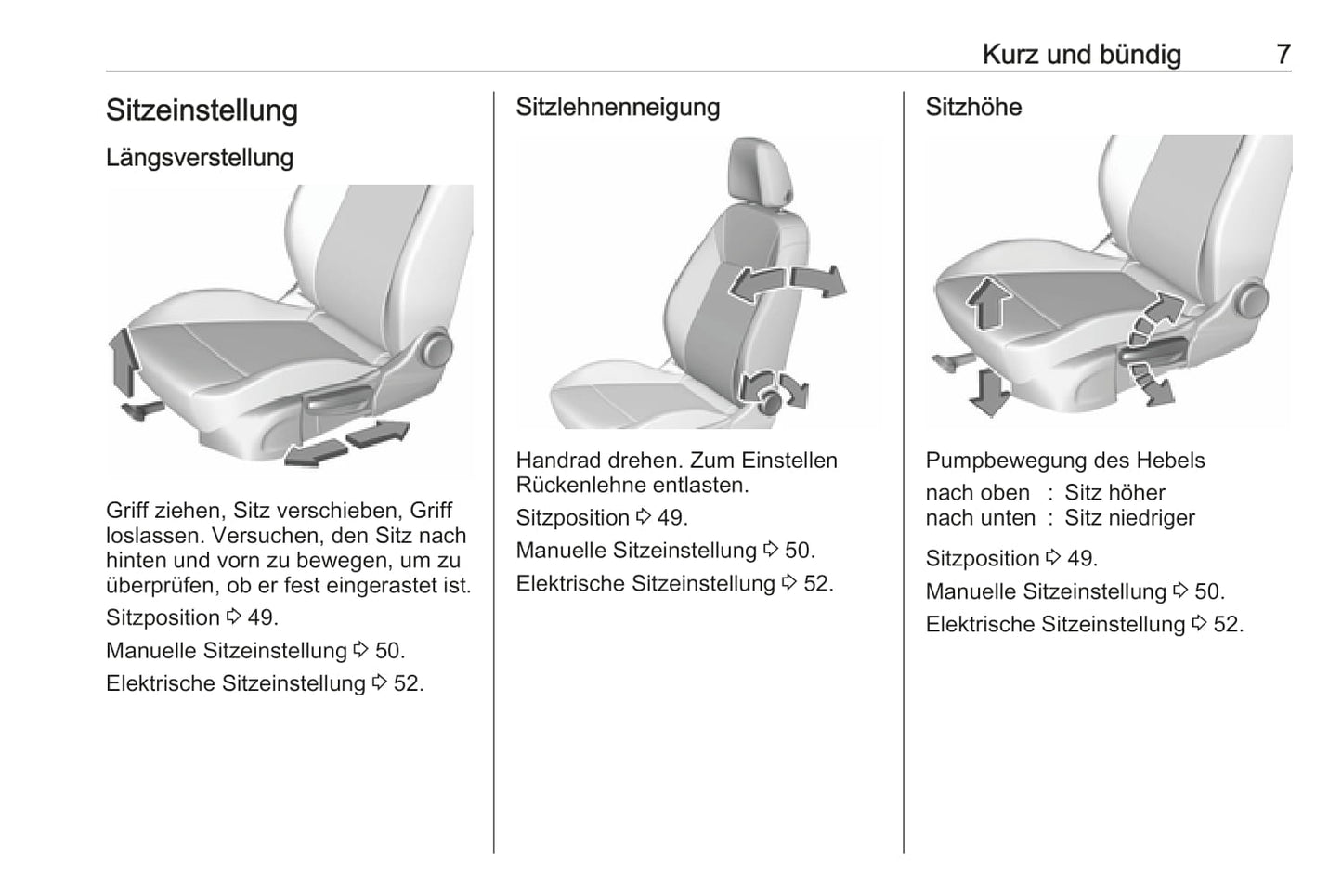 Kurz und bündig 7

Sitzeinstellung

Längsverstellung

Griff ziehen, Sitz verschieben, Griff loslassen. Versuchen, den Sitz nach hinten und vorn zu bewegen, um zu überprüfen, ob er fest eingerastet ist.

Sitzposition ⇨ 49.

Manuelle Sitzeinstellung ⇨ 50.

Elektrische Sitzeinstellung ⇨ 52.

Sitzlehnenneigung

Handrad drehen. Zum Einstellen Rückenlehne entlasten.

Sitzposition ⇨ 49.

Manuelle Sitzeinstellung ⇨ 50.

Elektrische Sitzeinstellung ⇨ 52.

Sitzhöhe

Pumpbewegung des Hebels

nach oben : Sitz höher
nach unten : Sitz niedriger

Sitzposition ⇨ 49.

Manuelle Sitzeinstellung ⇨ 50.

Elektrische Sitzeinstellung ⇨ 52.