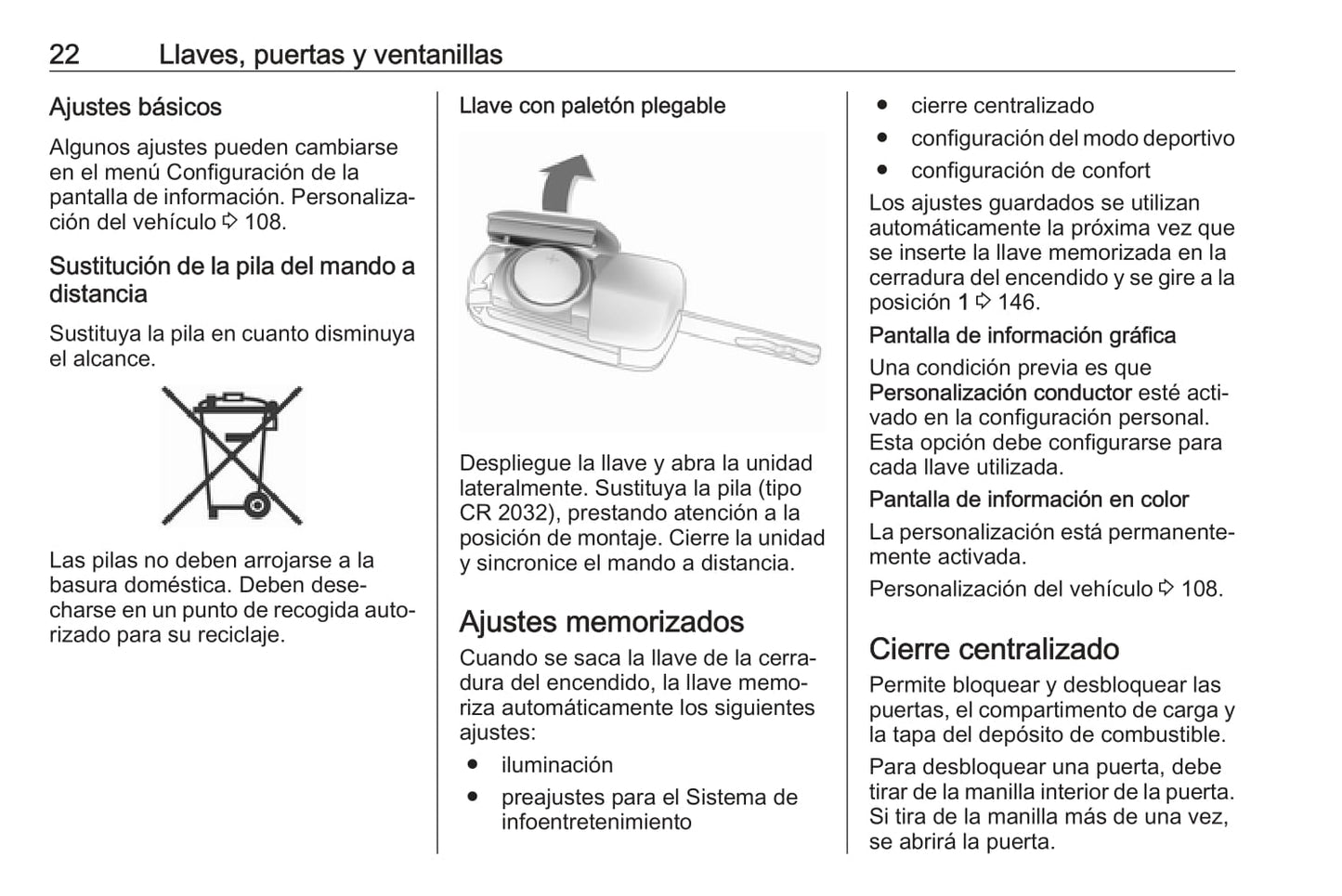 22 Llaves, puertas y ventanillas

Ajustes básicos

Algunos ajustes pueden cambiarse en el menú Configuración de la pantalla de información. Personalización del vehículo ⇨ 108.

Sustitución de la pila del mando a distancia

Sustituya la pila en cuanto disminuya el alcance.

Las pilas no deben arrojarse a la basura doméstica. Deben desecharse en un punto de recogida autorizado para su reciclaje.

Llave con paletón plegable

Despliegue la llave y abra la unidad lateralmente. Sustituya la pila (tipo CR 2032), prestando atención a la posición de montaje. Cierre la unidad y sincronice el mando a distancia.

Ajustes memorizados

Cuando se saca la llave de la cerradura del encendido, la llave memoriza automáticamente los siguientes ajustes:

● iluminación
● preajustes para el Sistema de infoentretenimiento
● cierre centralizado
● configuración del modo deportivo
● configuración de confort

Los ajustes guardados se utilizan automáticamente la próxima vez que se inserte la llave memorizada en la cerradura del encendido y se gire a la posición 1 ⇨ 146.

Pantalla de información gráfica

Una condición previa es que Personalización conductor esté activado en la configuración personal. Esta opción debe configurarse para cada llave utilizada.

Pantalla de información en color

La personalización está permanentemente activada.

Personalización del vehículo ⇨ 108.

Cierre centralizado

Permite bloquear y desbloquear las puertas, el compartimento de carga y la tapa del depósito de combustible.

Para desbloquear una puerta, debe tirar de la manilla interior de la puerta. Si tira de la manilla más de una vez, se abrirá la puerta.