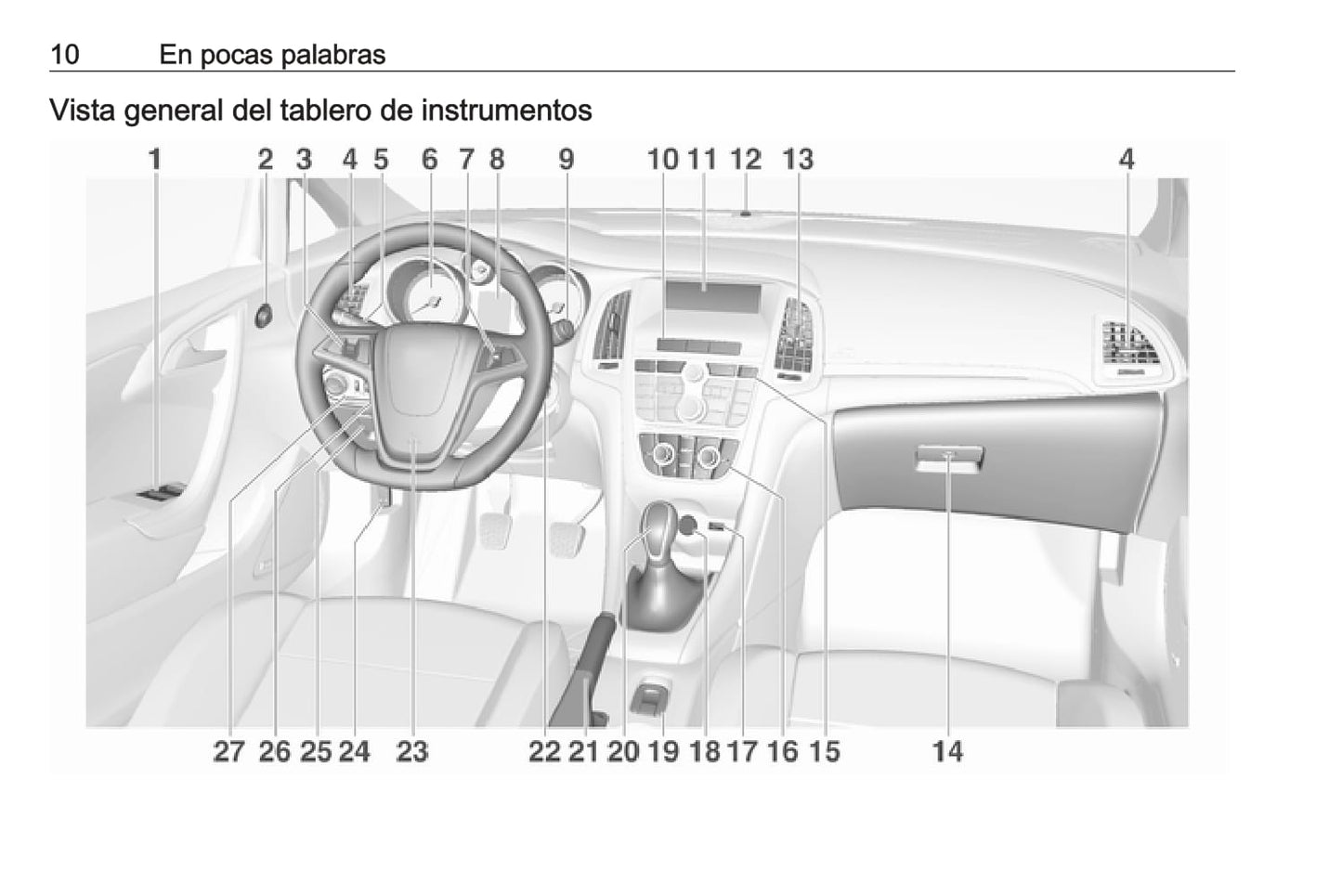 10 En pocas palabras

Vista general del tablero de instrumentos

1 2 3 4 5 6 7 8 9 10 11 12 13 4

27 26 25 24 23 22 21 20 19 18 17 16 15 14