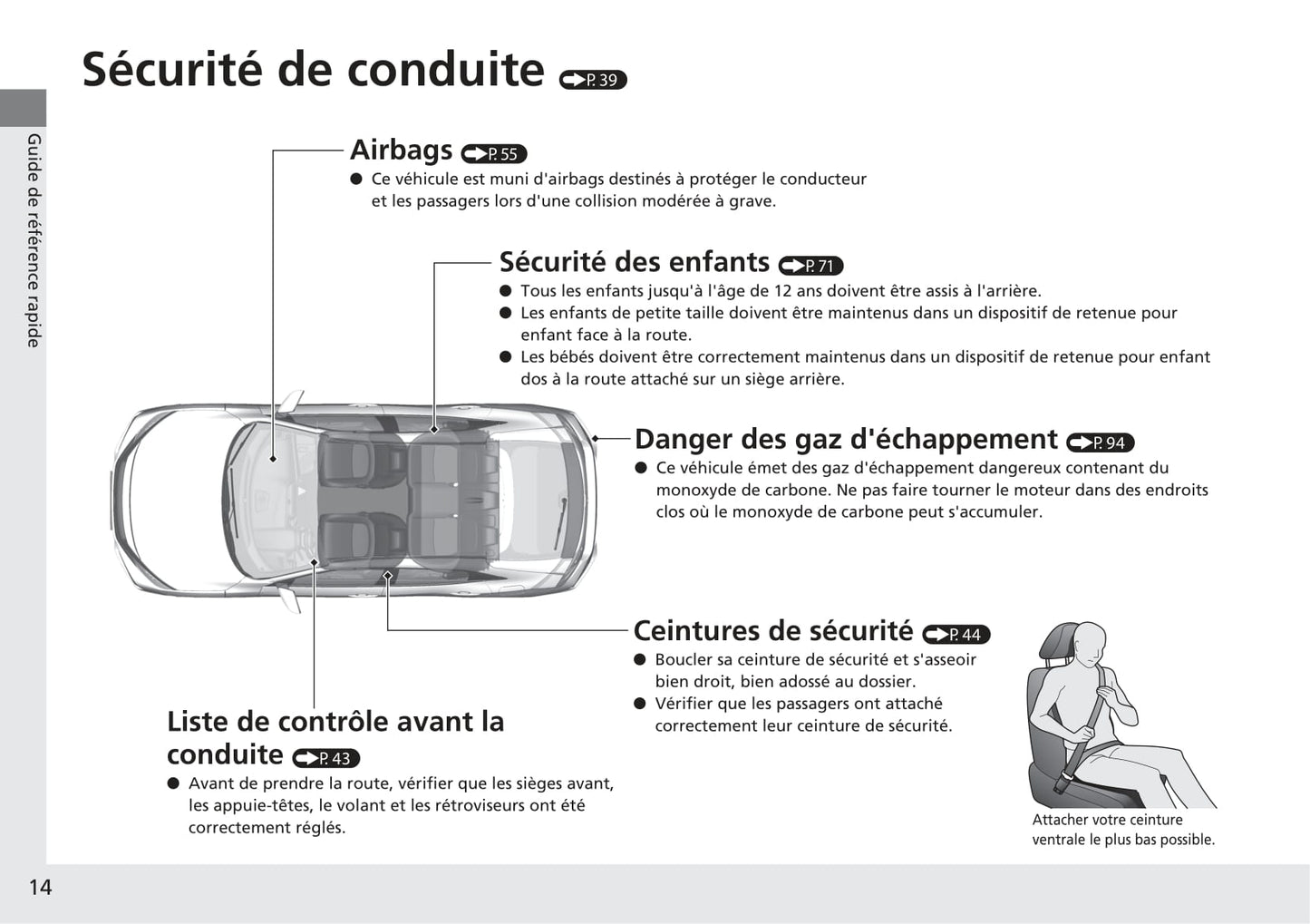 Sécurité de conduite P. 39

Guide de référence rapide

Airbags P. 55
● Ce véhicule est muni d'airbags destinés à protéger le conducteur et les passagers lors d'une collision modérée à grave.

Sécurité des enfants P. 71
● Tous les enfants jusqu'à l'âge de 12 ans doivent être assis à l'arrière.
● Les enfants de petite taille doivent être maintenus dans un dispositif de retenue pour enfant face à la route.
● Les bébés doivent être correctement maintenus dans un dispositif de retenue pour enfant dos à la route attaché sur un siège arrière.

Danger des gaz d'échappement P. 94
● Ce véhicule émet des gaz d'échappement dangereux contenant du monoxyde de carbone. Ne pas faire tourner le moteur dans des endroits clos où le monoxyde de carbone peut s'accumuler.

Ceintures de sécurité P. 44
● Boucler sa ceinture de sécurité et s'asseoir bien droit, bien adossé au dossier.
● Vérifier que les passagers ont attaché correctement leur ceinture de sécurité.

Attacher votre ceinture ventrale le plus bas possible.

Liste de contrôle avant la conduite P. 43
● Avant de prendre la route, vérifier que les sièges avant, les appuie-têtes, le volant et les rétroviseurs ont été correctement réglés.

14