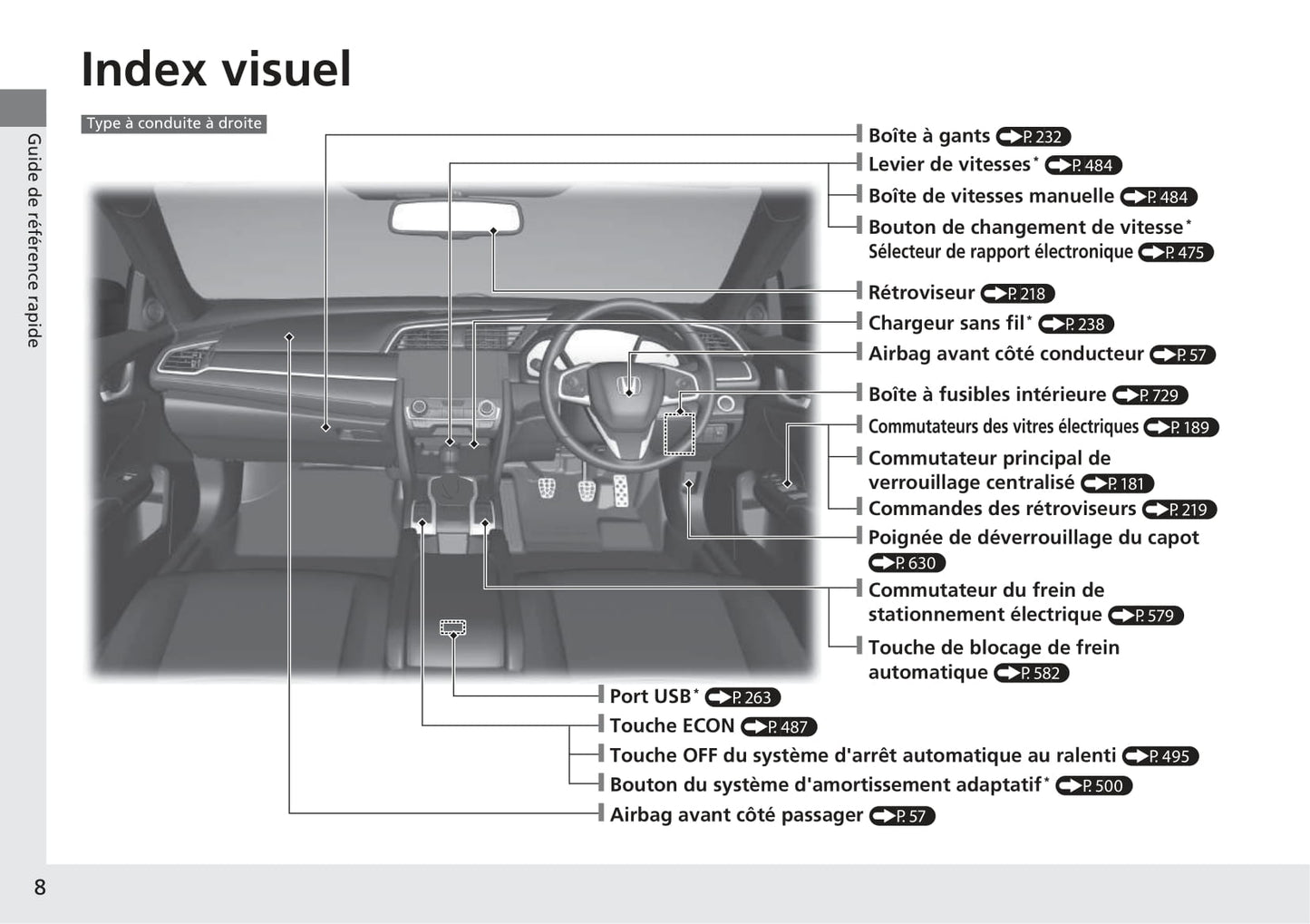 Index visuel

Guide de référence rapide

Type à conduite à droite

Boîte à gants P. 232
Levier de vitesses* P. 484
Boîte de vitesses manuelle P. 484
Bouton de changement de vitesse*
Sélecteur de rapport électronique P. 475
Rétroviseur P. 218
Chargeur sans fil* P. 238
Airbag avant côté conducteur P. 57
Boîte à fusibles intérieure P. 729
Commutateurs des vitres électriques P. 189
Commutateur principal de verrouillage centralisé P. 181
Commandes des rétroviseurs P. 219
Poignée de déverrouillage du capot P. 630
Commutateur du frein de stationnement électrique P. 579
Touche de blocage de frein automatique P. 582
Port USB* P. 263
Touche ECON P. 487
Touche OFF du système d'arrêt automatique au ralenti P. 495
Bouton du système d'amortissement adaptatif* P. 500
Airbag avant côté passager P. 57

8