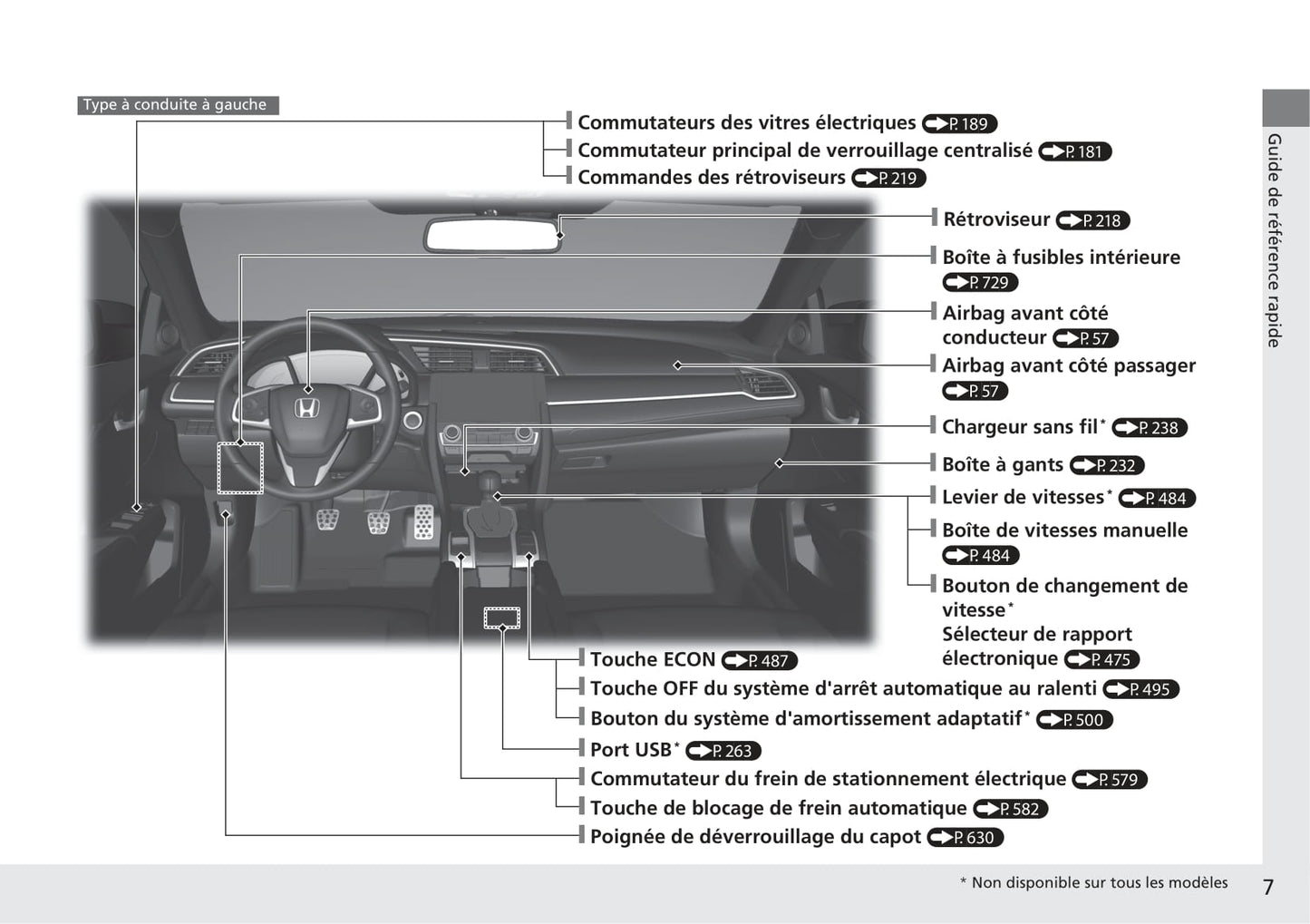 Type à conduite à gauche

Commutateurs des vitres électriques P. 189
Commutateur principal de verrouillage centralisé P. 181
Commandes des rétroviseurs P. 219

Rétroviseur P. 218
Boîte à fusibles intérieure P. 729
Airbag avant côté conducteur P. 57
Airbag avant côté passager P. 57
Chargeur sans fil* P. 238
Boîte à gants P. 232
Levier de vitesses* P. 484
Boîte de vitesses manuelle P. 484
Bouton de changement de vitesse*
Sélecteur de rapport électronique P. 475

Touche ECON P. 487
Touche OFF du système d'arrêt automatique au ralenti P. 495
Bouton du système d'amortissement adaptatif* P. 500
Port USB* P. 263
Commutateur du frein de stationnement électrique P. 579
Touche de blocage de frein automatique P. 582
Poignée de déverrouillage du capot P. 630

Guide de référence rapide

* Non disponible sur tous les modèles
7