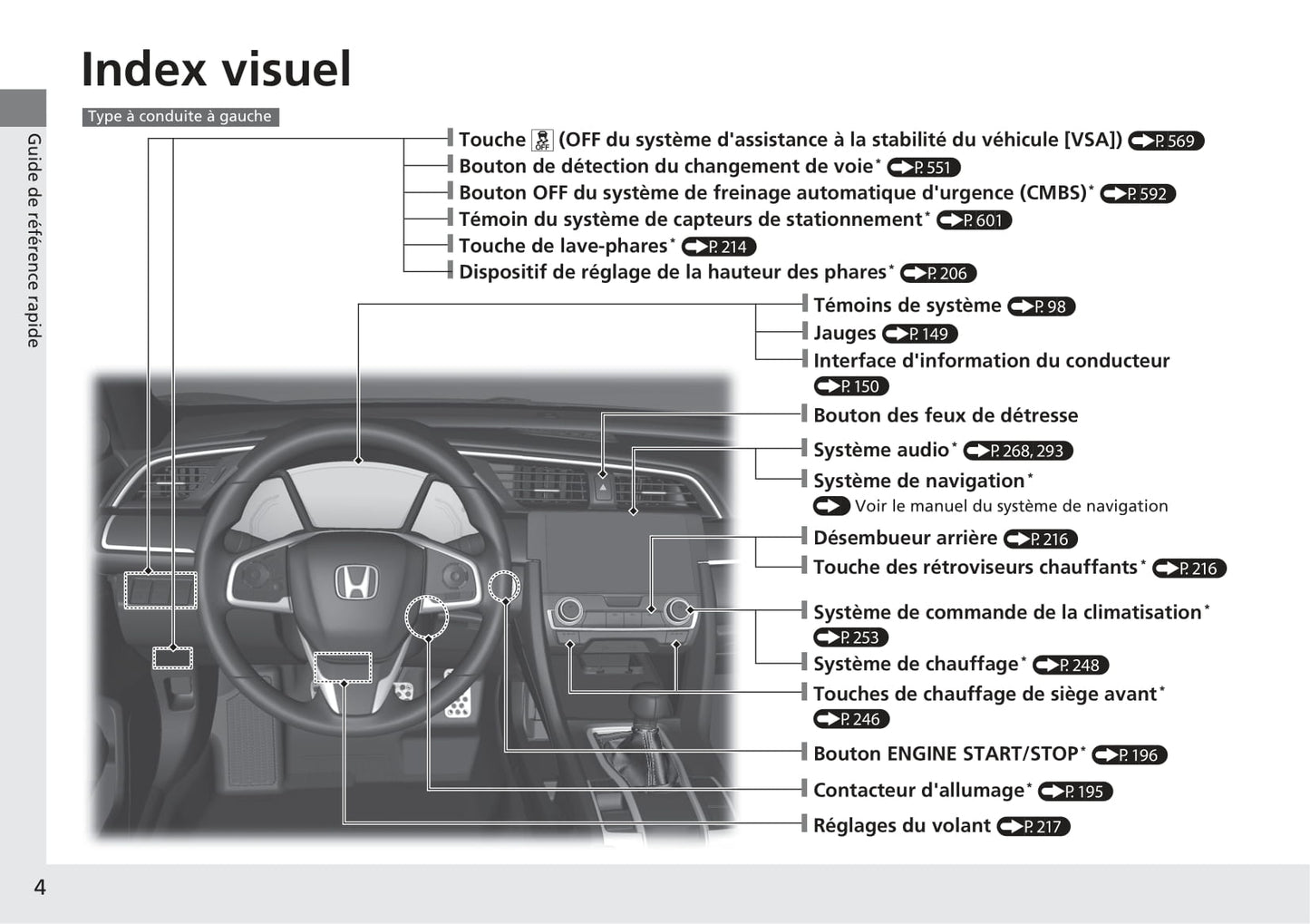 Index visuel

Guide de référence rapide

Type à conduite à gauche

Touche (OFF du système d'assistance à la stabilité du véhicule [VSA]) P. 569
Bouton de détection du changement de voie* P. 551
Bouton OFF du système de freinage automatique d'urgence (CMBS)* P. 592
Témoin du système de capteurs de stationnement* P. 601
Touche de lave-phares* P. 214
Dispositif de réglage de la hauteur des phares* P. 206

Témoins de système P. 98
Jauges P. 149
Interface d'information du conducteur P. 150
Bouton des feux de détresse
Système audio* P. 268, 293
Système de navigation*
Voir le manuel du système de navigation
Désembueur arrière P. 216
Touche des rétroviseurs chauffants* P. 216
Système de commande de la climatisation* P. 253
Système de chauffage* P. 248
Touches de chauffage de siège avant* P. 246
Bouton ENGINE START/STOP* P. 196
Contacteur d'allumage* P. 195
Réglages du volant P. 217

4