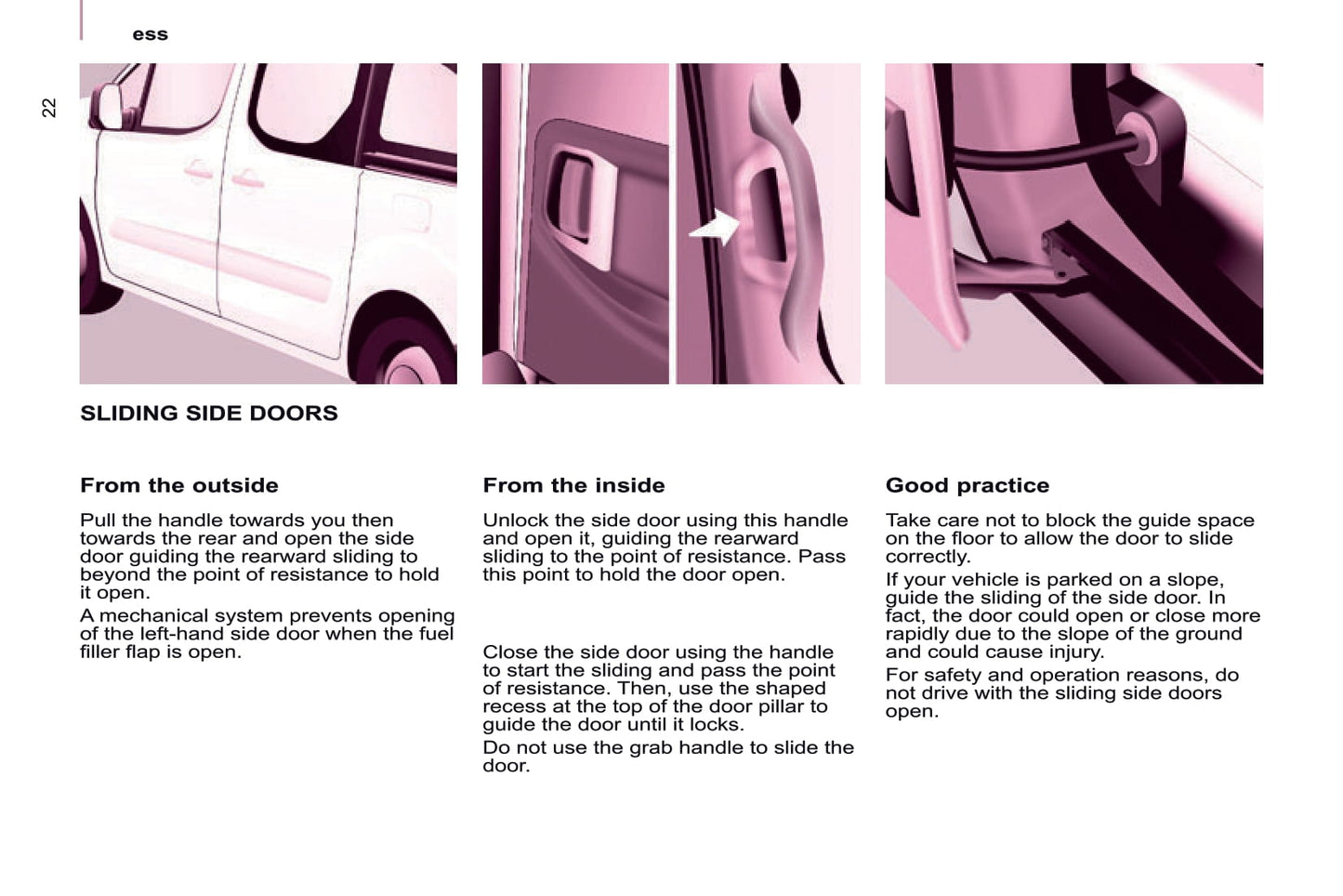 ess

22

SLIDING SIDE DOORS

From the outside

Pull the handle towards you then towards the rear and open the side door guiding the rearward sliding to beyond the point of resistance to hold it open.

A mechanical system prevents opening of the left-hand side door when the fuel filler flap is open.

From the inside

Unlock the side door using this handle and open it, guiding the rearward sliding to the point of resistance. Pass this point to hold the door open.

Close the side door using the handle to start the sliding and pass the point of resistance. Then, use the shaped recess at the top of the door pillar to guide the door until it locks.

Do not use the grab handle to slide the door.

Good practice

Take care not to block the guide space on the floor to allow the door to slide correctly.

If your vehicle is parked on a slope, guide the sliding of the side door. In fact, the door could open or close more rapidly due to the slope of the ground and could cause injury.

For safety and operation reasons, do not drive with the sliding side doors open.