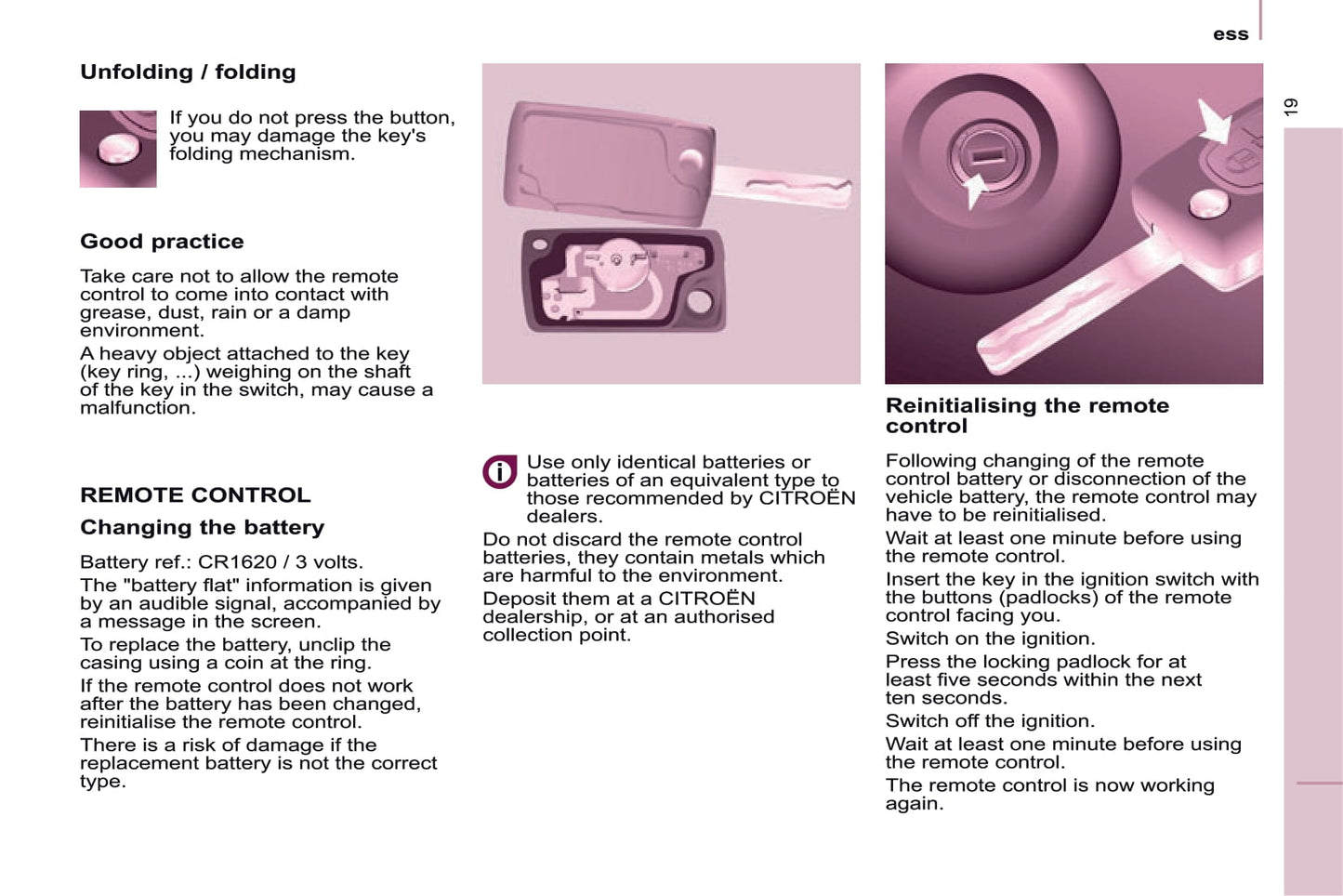 ess

19

Unfolding / folding

If you do not press the button, you may damage the key's folding mechanism.

Good practice

Take care not to allow the remote control to come into contact with grease, dust, rain or a damp environment.

A heavy object attached to the key (key ring, ...) weighing on the shaft of the key in the switch, may cause a malfunction.

REMOTE CONTROL

Changing the battery

Battery ref.: CR1620 / 3 volts.

The "battery flat" information is given by an audible signal, accompanied by a message in the screen.

To replace the battery, unclip the casing using a coin at the ring.

If the remote control does not work after the battery has been changed, reinitialise the remote control.

There is a risk of damage if the replacement battery is not the correct type.

Use only identical batteries or batteries of an equivalent type to those recommended by CITROËN dealers.

Do not discard the remote control batteries, they contain metals which are harmful to the environment.

Deposit them at a CITROËN dealership, or at an authorised collection point.

Reinitialising the remote control

Following changing of the remote control battery or disconnection of the vehicle battery, the remote control may have to be reinitialised.

Wait at least one minute before using the remote control.

Insert the key in the ignition switch with the buttons (padlocks) of the remote control facing you.

Switch on the ignition.

Press the locking padlock for at least five seconds within the next ten seconds.

Switch off the ignition.

Wait at least one minute before using the remote control.

The remote control is now working again.