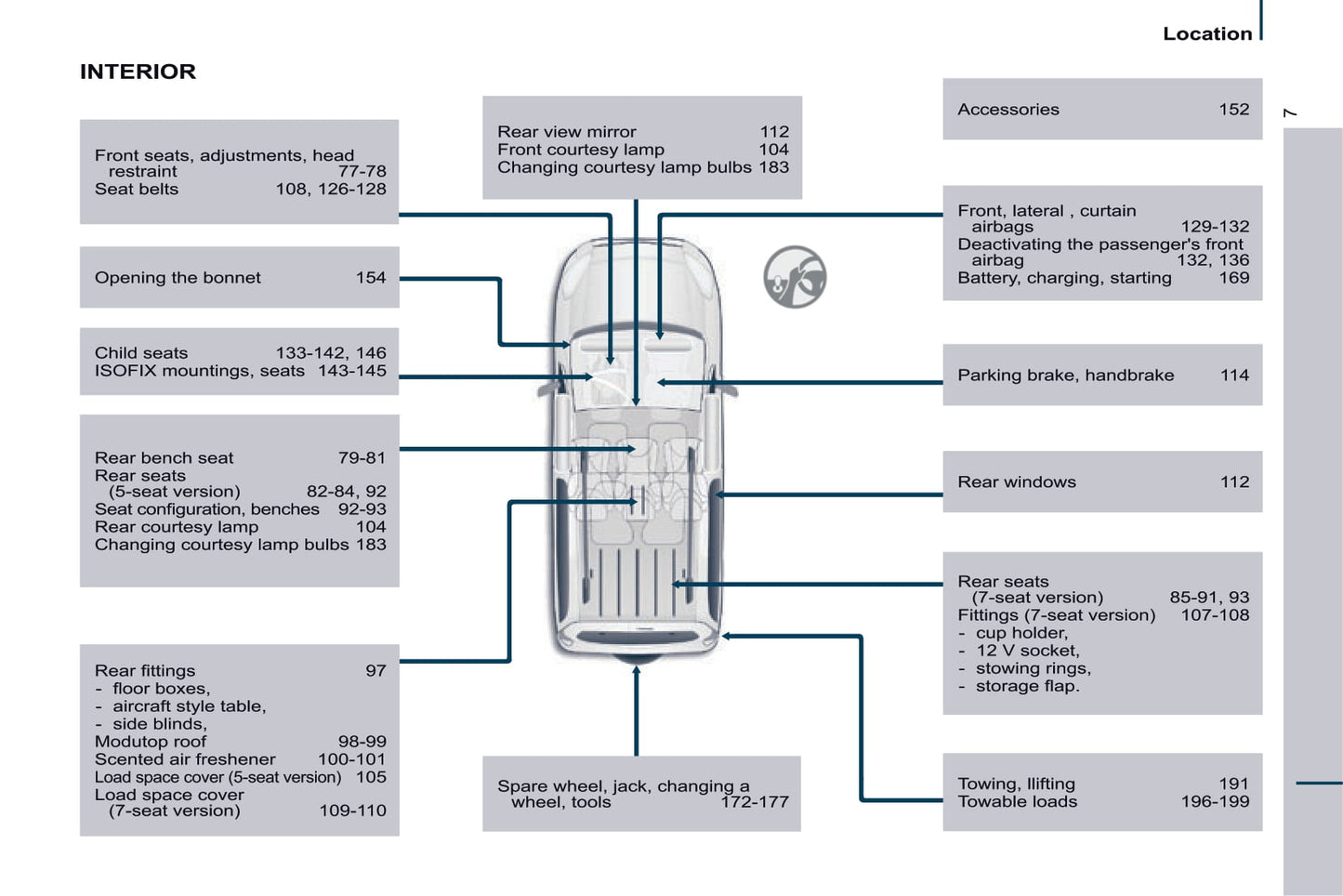 Location

7

INTERIOR

Front seats, adjustments, head restraint 77-78
Seat belts 108, 126-128

Opening the bonnet 154

Child seats 133-142, 146
ISOFIX mountings, seats 143-145

Rear bench seat 79-81
Rear seats (5-seat version) 82-84, 92
Seat configuration, benches 92-93
Rear courtesy lamp 104
Changing courtesy lamp bulbs 183

Rear fittings 97
- floor boxes,
- aircraft style table,
- side blinds,
Modutop roof 98-99
Scented air freshener 100-101
Load space cover (5-seat version) 105
Load space cover (7-seat version) 109-110

Rear view mirror 112
Front courtesy lamp 104
Changing courtesy lamp bulbs 183

Spare wheel, jack, changing a wheel, tools 172-177

Accessories 152

Front, lateral , curtain airbags 129-132
Deactivating the passenger's front airbag 132, 136
Battery, charging, starting 169

Parking brake, handbrake 114

Rear windows 112

Rear seats (7-seat version) 85-91, 93
Fittings (7-seat version) 107-108
- cup holder,
- 12 V socket,
- stowing rings,
- storage flap.

Towing, llifting 191
Towable loads 196-199