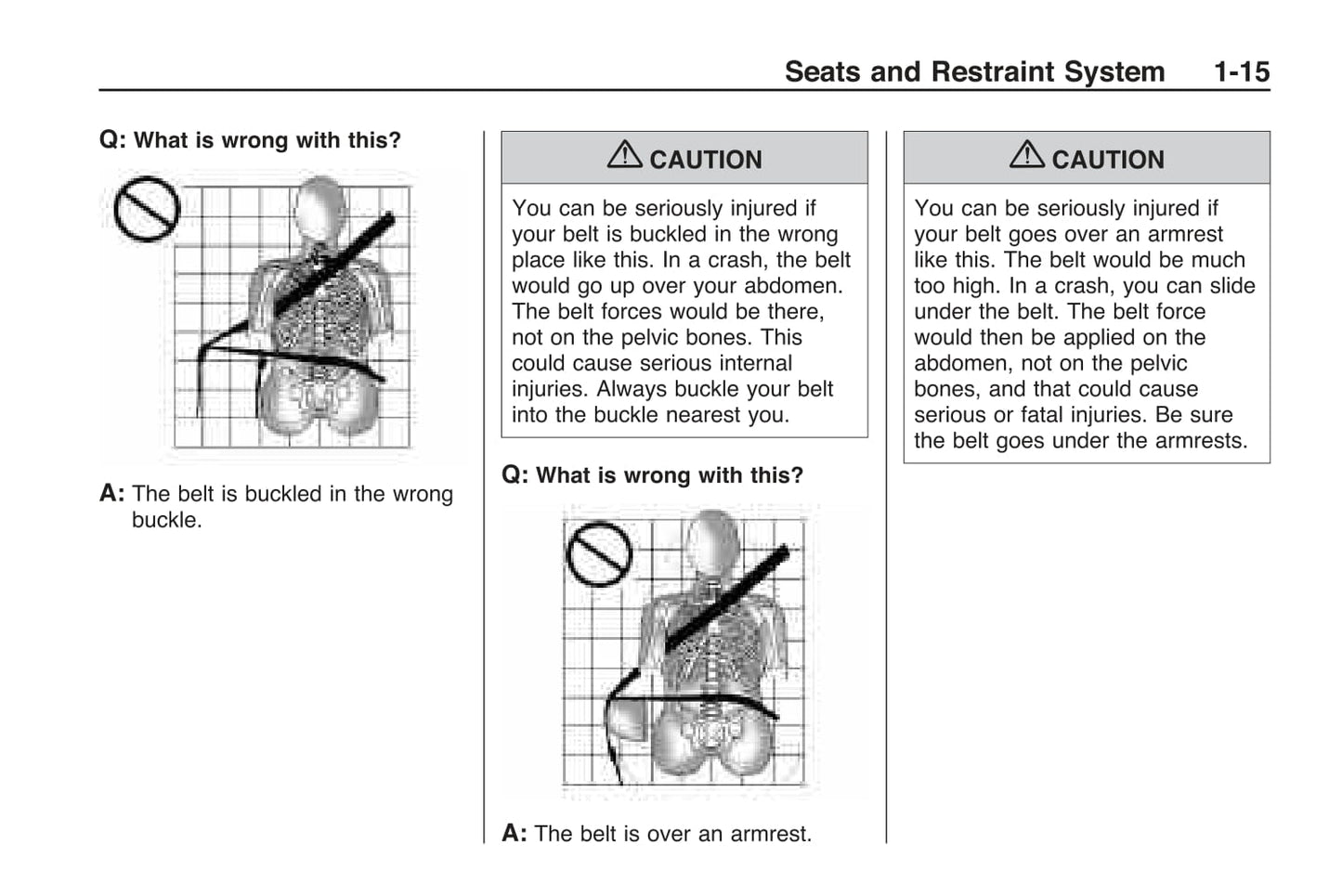 Seats and Restraint System 1-15

Q: What is wrong with this?

A: The belt is buckled in the wrong buckle.

CAUTION

You can be seriously injured if your belt is buckled in the wrong place like this. In a crash, the belt would go up over your abdomen. The belt forces would be there, not on the pelvic bones. This could cause serious internal injuries. Always buckle your belt into the buckle nearest you.

Q: What is wrong with this?

A: The belt is over an armrest.

CAUTION

You can be seriously injured if your belt goes over an armrest like this. The belt would be much too high. In a crash, you can slide under the belt. The belt force would then be applied on the abdomen, not on the pelvic bones, and that could cause serious or fatal injuries. Be sure the belt goes under the armrests.