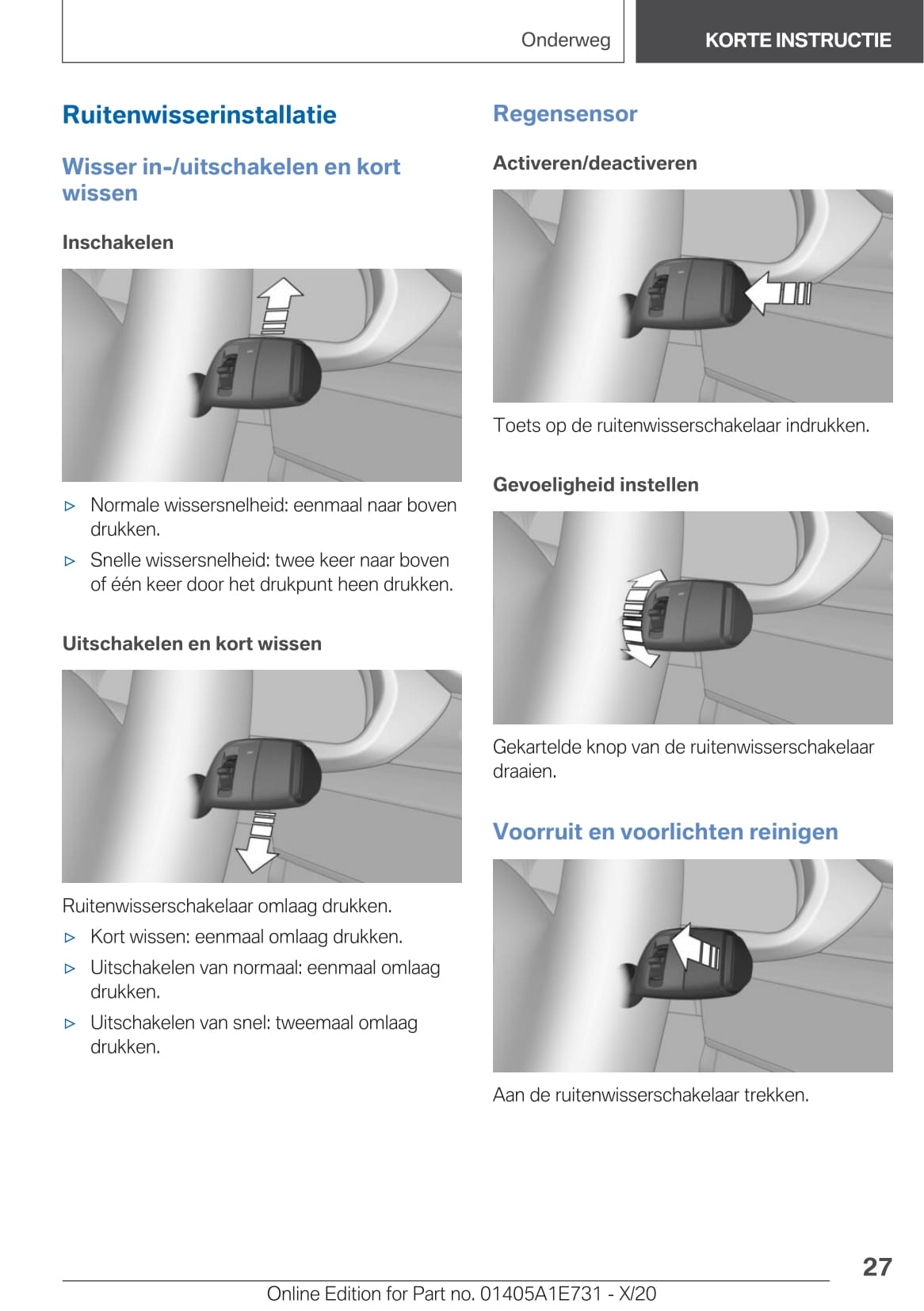 Onderweg

KORTE INSTRUCTIE

Ruitenwisserinstallatie

Wisser in-/uitschakelen en kort wissen

Inschakelen

▷ Normale wissersnelheid: eenmaal naar boven drukken.

▷ Snelle wissersnelheid: twee keer naar boven of één keer door het drukpunt heen drukken.

Uitschakelen en kort wissen

Ruitenwisserschakelaar omlaag drukken.

▷ Kort wissen: eenmaal omlaag drukken.

▷ Uitschakelen van normaal: eenmaal omlaag drukken.

▷ Uitschakelen van snel: tweemaal omlaag drukken.

Regensensor

Activeren/deactiveren

Toets op de ruitenwisserschakelaar indrukken.

Gevoeligheid instellen

Gekartelde knop van de ruitenwisserschakelaar draaien.

Voorruit en voorlichten reinigen

Aan de ruitenwisserschakelaar trekken.

27

Online Edition for Part no. 01405A1E731 - X/20