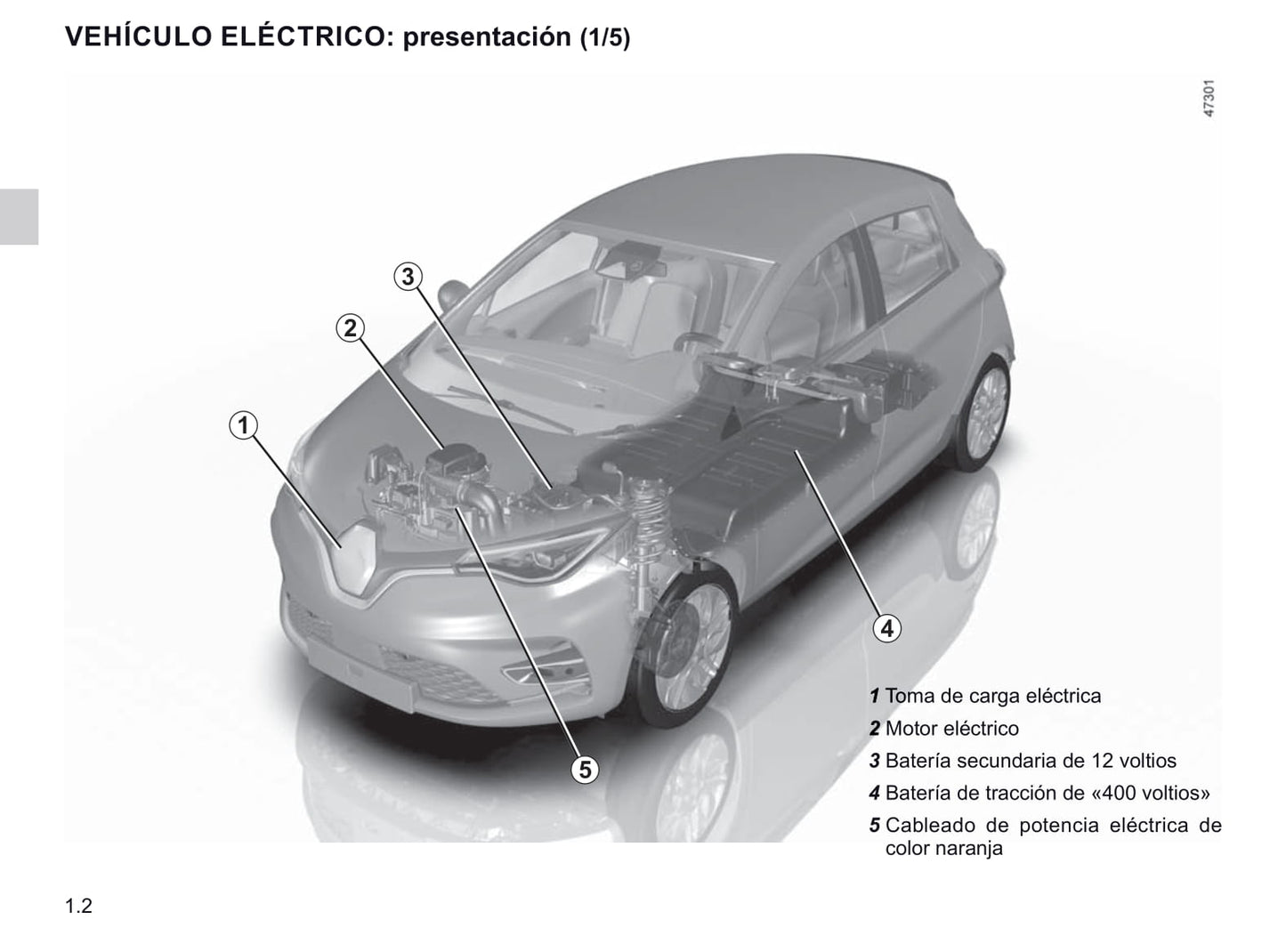 VEHÍCULO ELÉCTRICO: presentación (1/5)

47301

3
2
1
4
5

1 Toma de carga eléctrica
2 Motor eléctrico
3 Batería secundaria de 12 voltios
4 Batería de tracción de «400 voltios»
5 Cableado de potencia eléctrica de color naranja

1.2