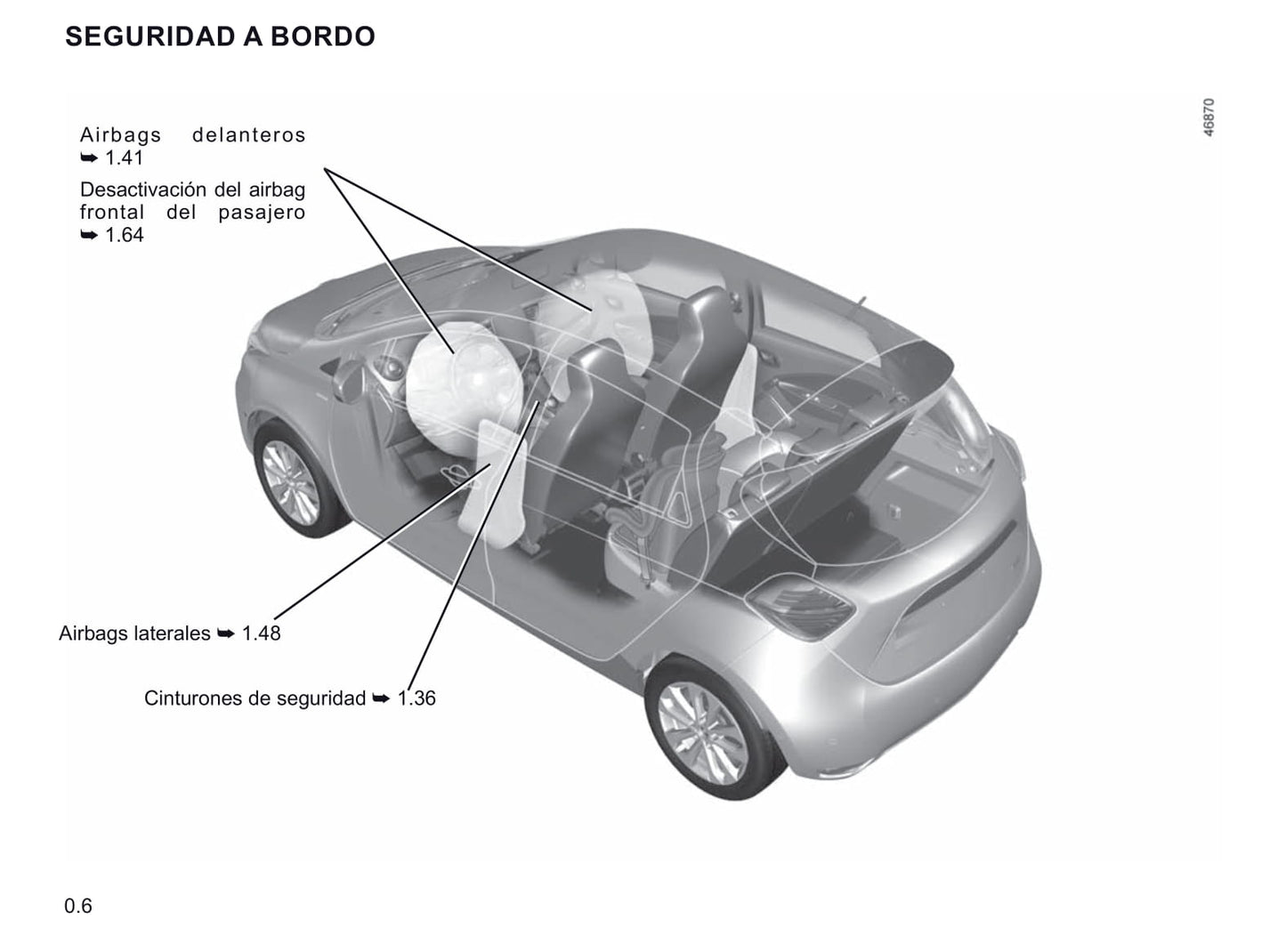 SEGURIDAD A BORDO

46870

Airbags delanteros ➥ 1.41

Desactivación del airbag frontal del pasajero ➥ 1.64

Airbags laterales ➥ 1.48

Cinturones de seguridad ➥ 1.36

0.6