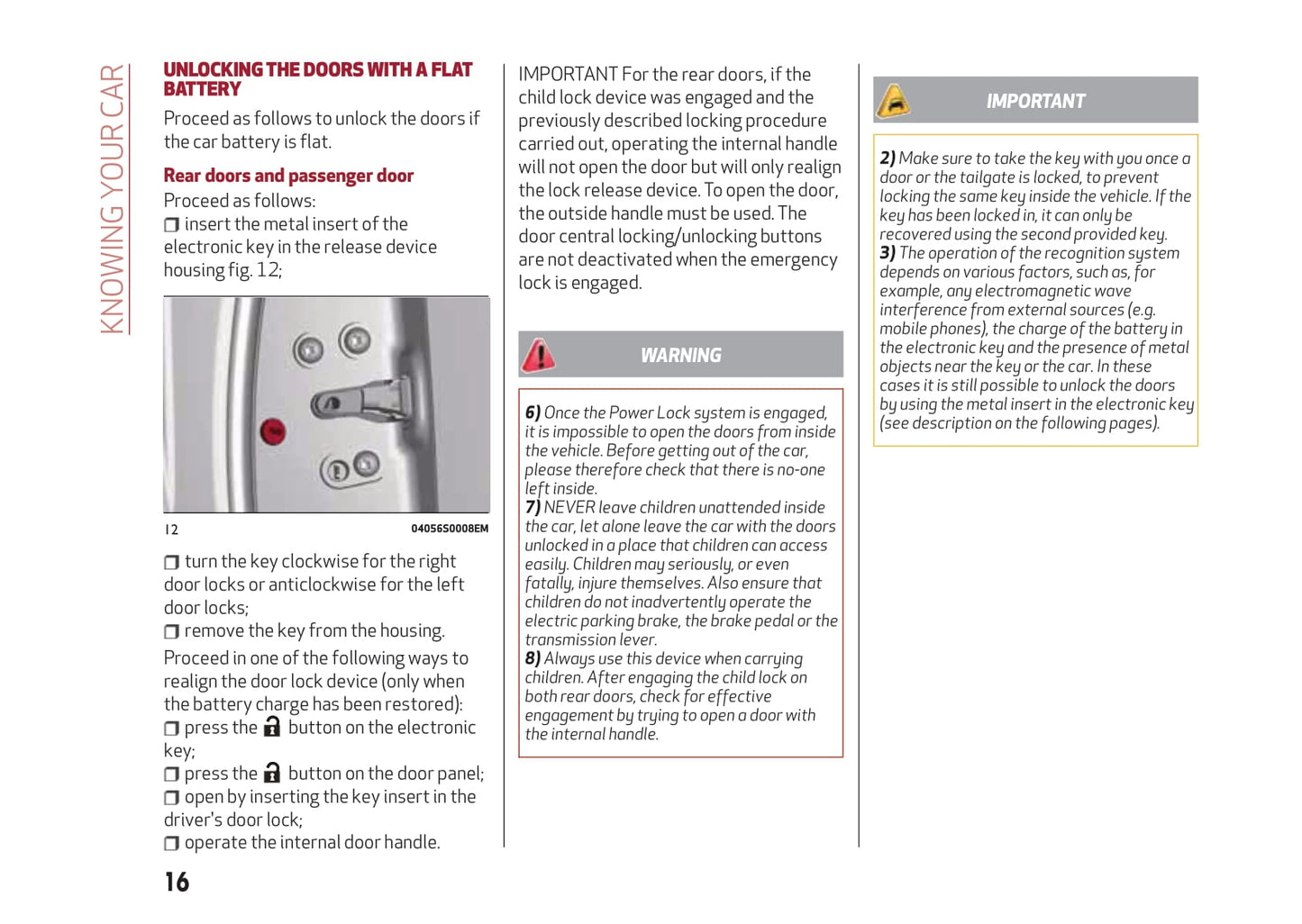 KNOWING YOUR CAR

UNLOCKING THE DOORS WITH A FLAT BATTERY

Proceed as follows to unlock the doors if the car battery is flat.

Rear doors and passenger door

Proceed as follows:

❒ insert the metal insert of the electronic key in the release device housing fig. 12;

12

04056S0008EM

❒ turn the key clockwise for the right door locks or anticlockwise for the left door locks;

❒ remove the key from the housing.

Proceed in one of the following ways to realign the door lock device (only when the battery charge has been restored):

❒ press the button on the electronic key;

❒ press the button on the door panel;

❒ open by inserting the key insert in the driver's door lock;

❒ operate the internal door handle.

16

IMPORTANT For the rear doors, if the child lock device was engaged and the previously described locking procedure carried out, operating the internal handle will not open the door but will only realign the lock release device. To open the door, the outside handle must be used. The door central locking/unlocking buttons are not deactivated when the emergency lock is engaged.

WARNING

6) Once the Power Lock system is engaged, it is impossible to open the doors from inside the vehicle. Before getting out of the car, please therefore check that there is no-one left inside.

7) NEVER leave children unattended inside the car, let alone leave the car with the doors unlocked in a place that children can access easily. Children may seriously, or even fatally, injure themselves. Also ensure that children do not inadvertently operate the electric parking brake, the brake pedal or the transmission lever.

8) Always use this device when carrying children. After engaging the child lock on both rear doors, check for effective engagement by trying to open a door with the internal handle.

IMPORTANT

2) Make sure to take the key with you once a door or the tailgate is locked, to prevent locking the same key inside the vehicle. If the key has been locked in, it can only be recovered using the second provided key.

3) The operation of the recognition system depends on various factors, such as, for example, any electromagnetic wave interference from external sources (e.g. mobile phones), the charge of the battery in the electronic key and the presence of metal objects near the key or the car. In these cases it is still possible to unlock the doors by using the metal insert in the electronic key (see description on the following pages).