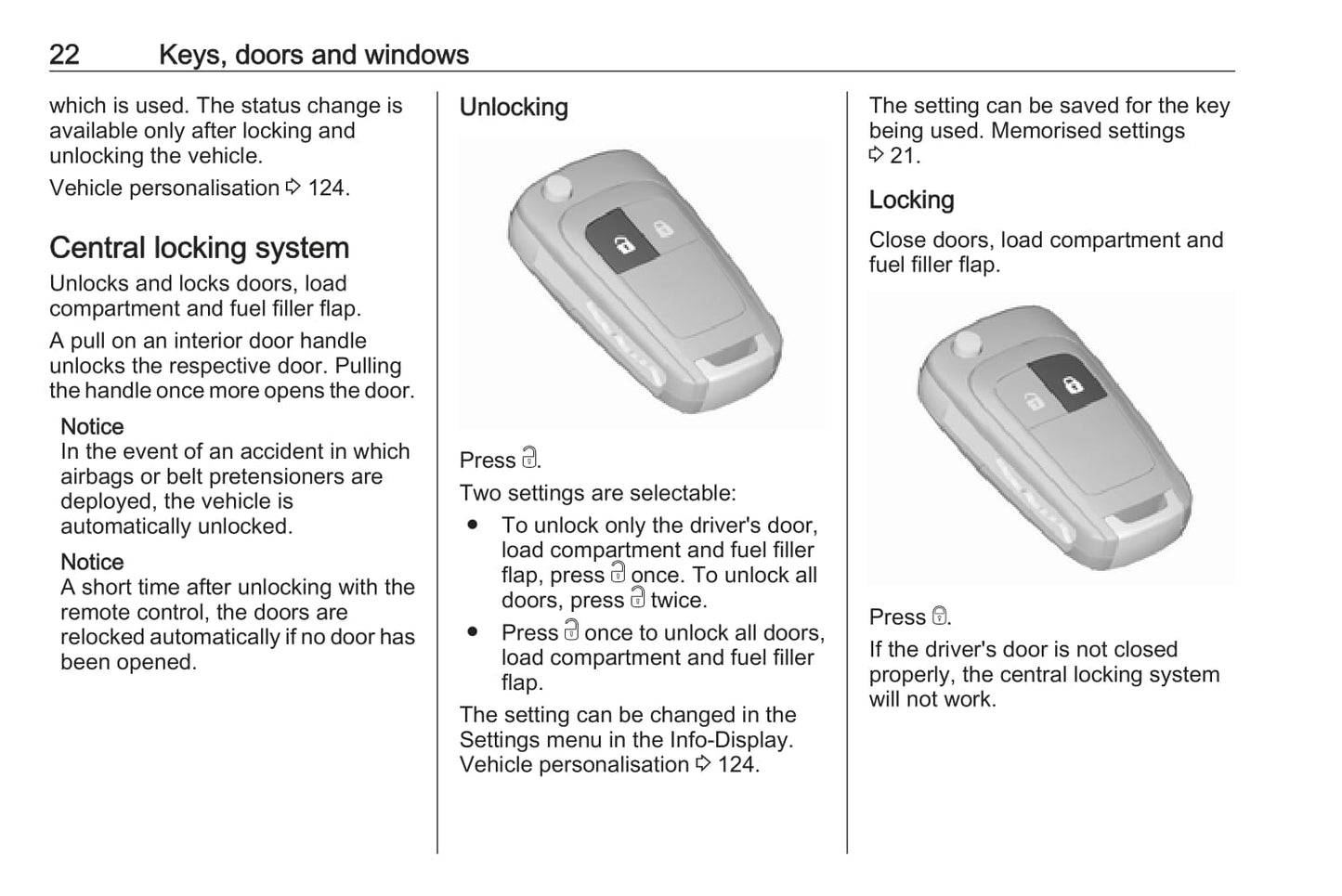 22 Keys, doors and windows

which is used. The status change is available only after locking and unlocking the vehicle.

Vehicle personalisation ⇨ 124.

Central locking system

Unlocks and locks doors, load compartment and fuel filler flap.

A pull on an interior door handle unlocks the respective door. Pulling the handle once more opens the door.

Notice
In the event of an accident in which airbags or belt pretensioners are deployed, the vehicle is automatically unlocked.

Notice
A short time after unlocking with the remote control, the doors are relocked automatically if no door has been opened.

Unlocking

Press 🔓.

Two settings are selectable:

● To unlock only the driver's door, load compartment and fuel filler flap, press 🔓 once. To unlock all doors, press 🔓 twice.

● Press 🔓 once to unlock all doors, load compartment and fuel filler flap.

The setting can be changed in the Settings menu in the Info-Display. Vehicle personalisation ⇨ 124.

The setting can be saved for the key being used. Memorised settings ⇨ 21.

Locking

Close doors, load compartment and fuel filler flap.

Press 🔒.

If the driver's door is not closed properly, the central locking system will not work.