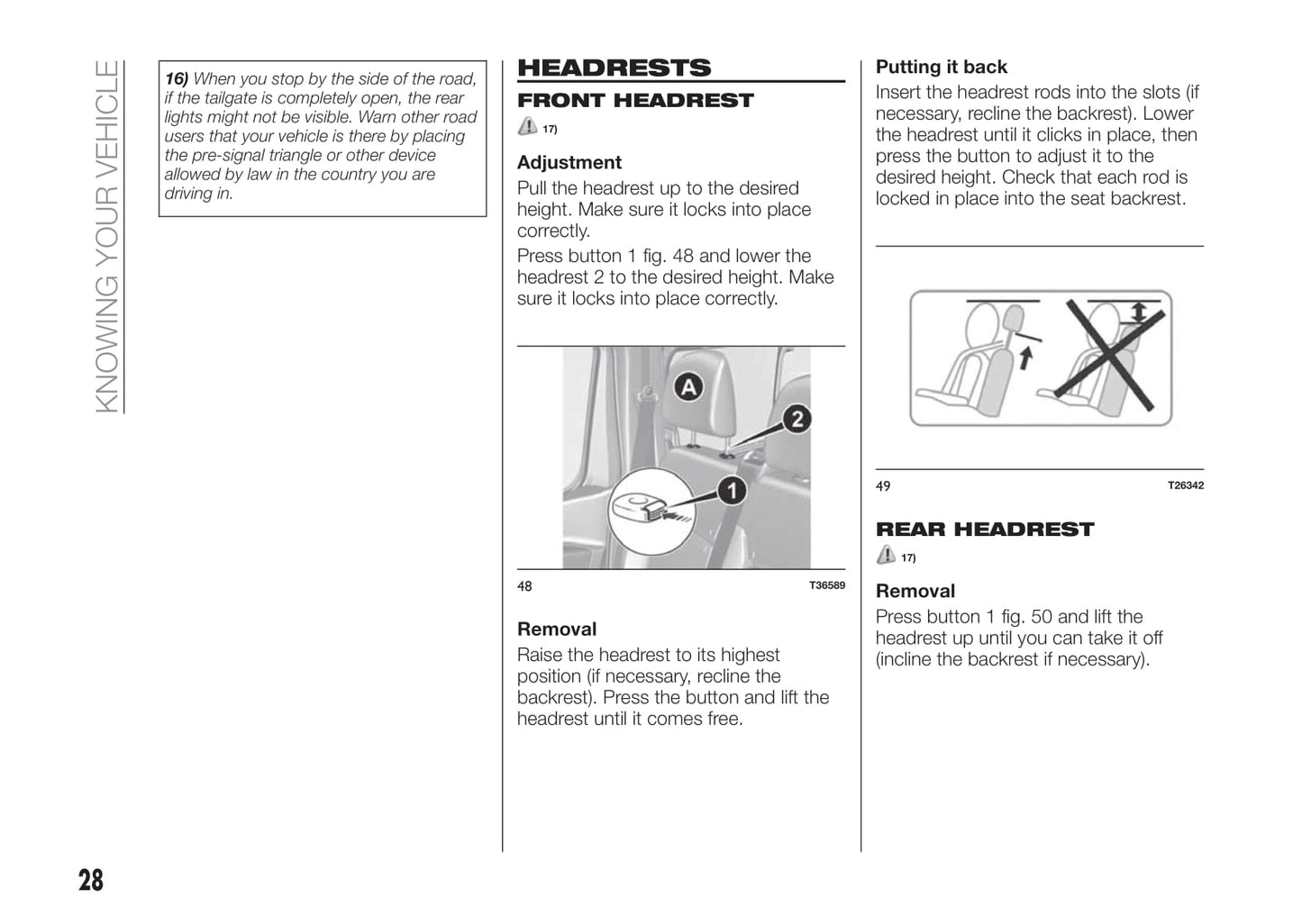 KNOWING YOUR VEHICLE

16) When you stop by the side of the road, if the tailgate is completely open, the rear lights might not be visible. Warn other road users that your vehicle is there by placing the pre-signal triangle or other device allowed by law in the country you are driving in.

HEADRESTS

FRONT HEADREST

17)

Adjustment

Pull the headrest up to the desired height. Make sure it locks into place correctly.

Press button 1 fig. 48 and lower the headrest 2 to the desired height. Make sure it locks into place correctly.

A
2
1

48 T36589

Removal

Raise the headrest to its highest position (if necessary, recline the backrest). Press the button and lift the headrest until it comes free.

Putting it back

Insert the headrest rods into the slots (if necessary, recline the backrest). Lower the headrest until it clicks in place, then press the button to adjust it to the desired height. Check that each rod is locked in place into the seat backrest.

49 T26342

REAR HEADREST

17)

Removal

Press button 1 fig. 50 and lift the headrest up until you can take it off (incline the backrest if necessary).

28