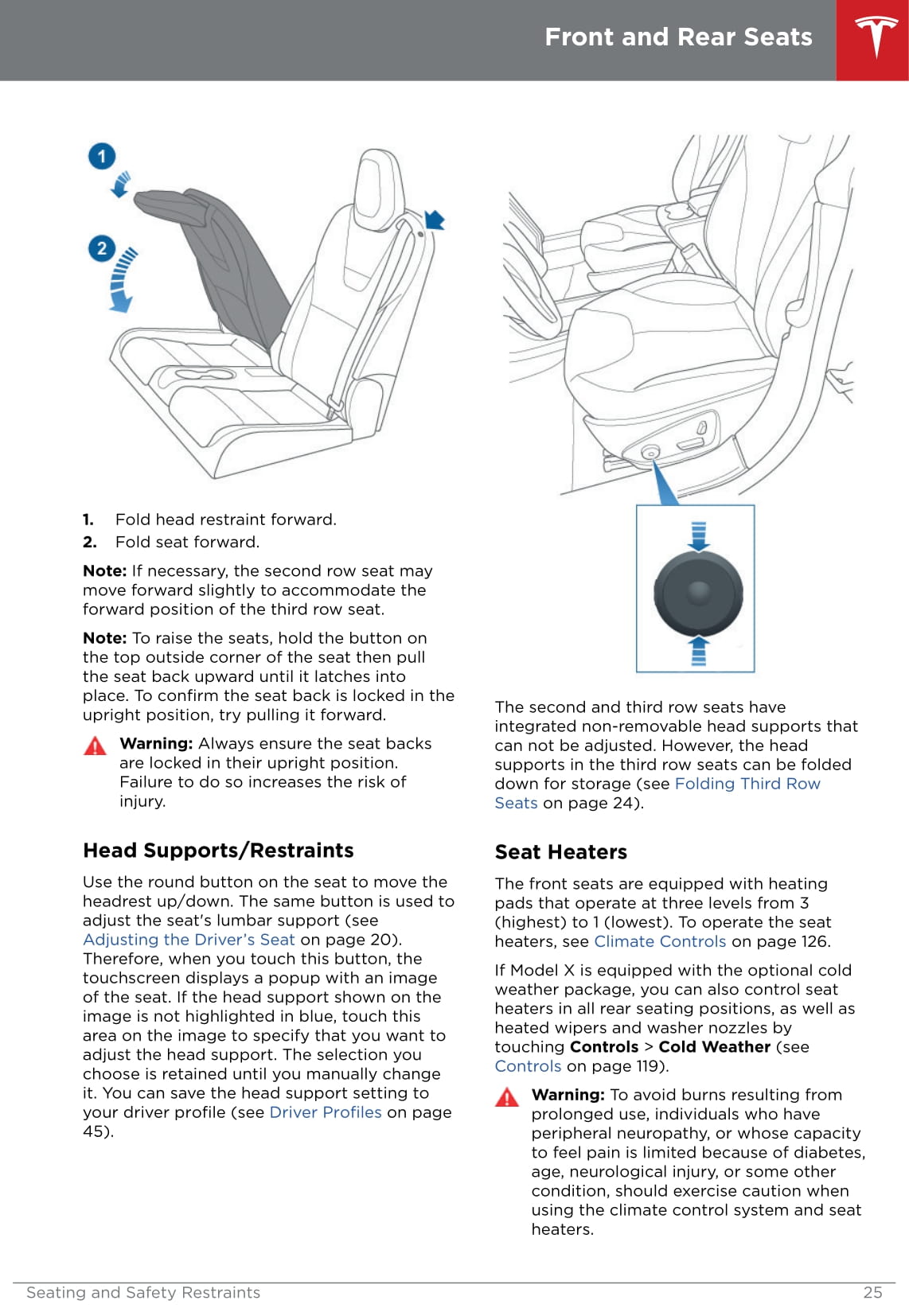 Front and Rear Seats

1

2

1. Fold head restraint forward.
2. Fold seat forward.

Note: If necessary, the second row seat may move forward slightly to accommodate the forward position of the third row seat.

Note: To raise the seats, hold the button on the top outside corner of the seat then pull the seat back upward until it latches into place. To confirm the seat back is locked in the upright position, try pulling it forward.

Warning: Always ensure the seat backs are locked in their upright position. Failure to do so increases the risk of injury.

Head Supports/Restraints

Use the round button on the seat to move the headrest up/down. The same button is used to adjust the seat's lumbar support (see Adjusting the Driver's Seat on page 20). Therefore, when you touch this button, the touchscreen displays a popup with an image of the seat. If the head support shown on the image is not highlighted in blue, touch this area on the image to specify that you want to adjust the head support. The selection you choose is retained until you manually change it. You can save the head support setting to your driver profile (see Driver Profiles on page 45).

The second and third row seats have integrated non-removable head supports that can not be adjusted. However, the head supports in the third row seats can be folded down for storage (see Folding Third Row Seats on page 24).

Seat Heaters

The front seats are equipped with heating pads that operate at three levels from 3 (highest) to 1 (lowest). To operate the seat heaters, see Climate Controls on page 126.

If Model X is equipped with the optional cold weather package, you can also control seat heaters in all rear seating positions, as well as heated wipers and washer nozzles by touching Controls > Cold Weather (see Controls on page 119).

Warning: To avoid burns resulting from prolonged use, individuals who have peripheral neuropathy, or whose capacity to feel pain is limited because of diabetes, age, neurological injury, or some other condition, should exercise caution when using the climate control system and seat heaters.

Seating and Safety Restraints 25