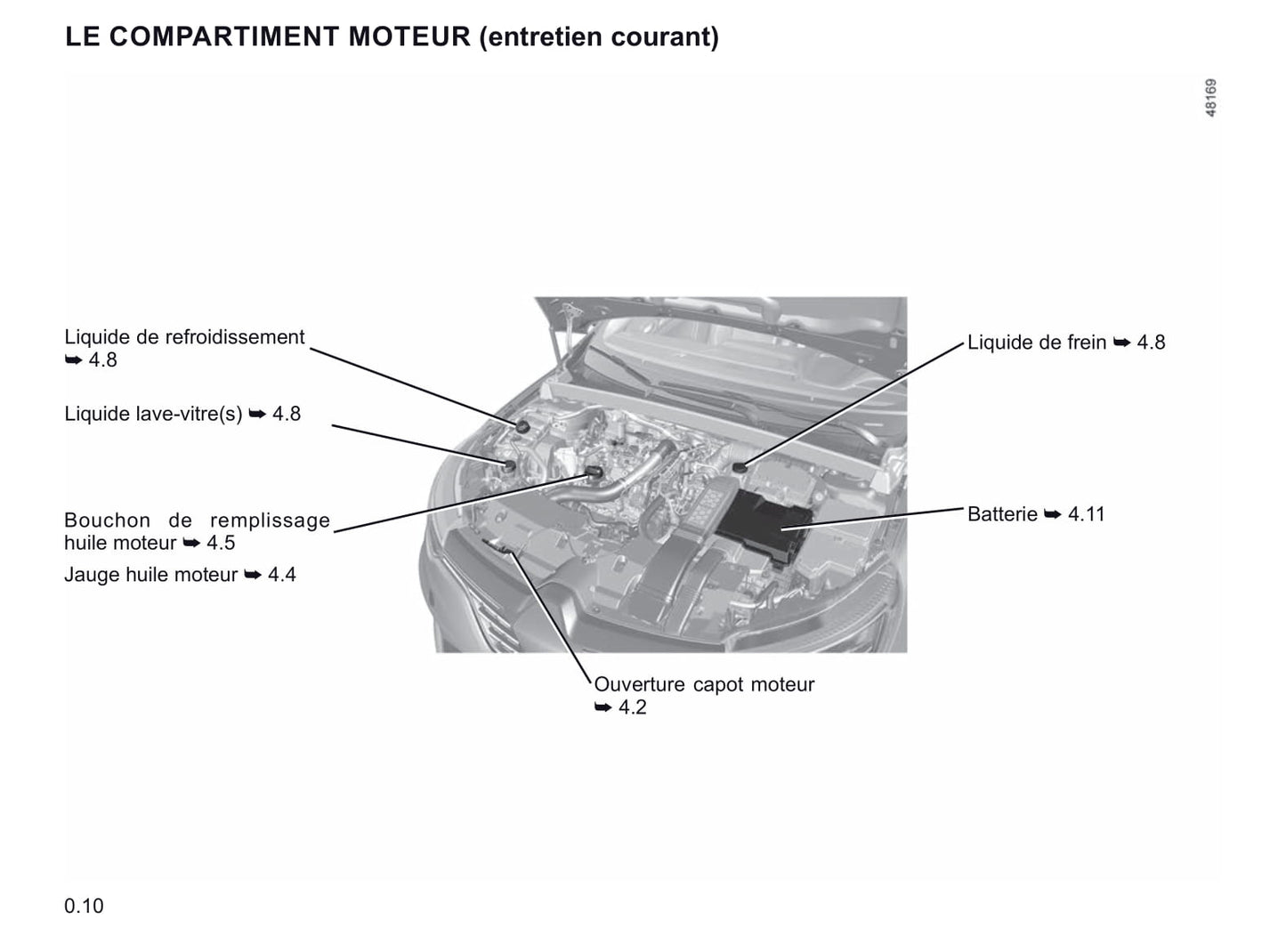 LE COMPARTIMENT MOTEUR (entretien courant)

48169

Liquide de refroidissement ➥ 4.8

Liquide lave-vitre(s) ➥ 4.8

Bouchon de remplissage huile moteur ➥ 4.5

Jauge huile moteur ➥ 4.4

Liquide de frein ➥ 4.8

Batterie ➥ 4.11

Ouverture capot moteur ➥ 4.2

0.10