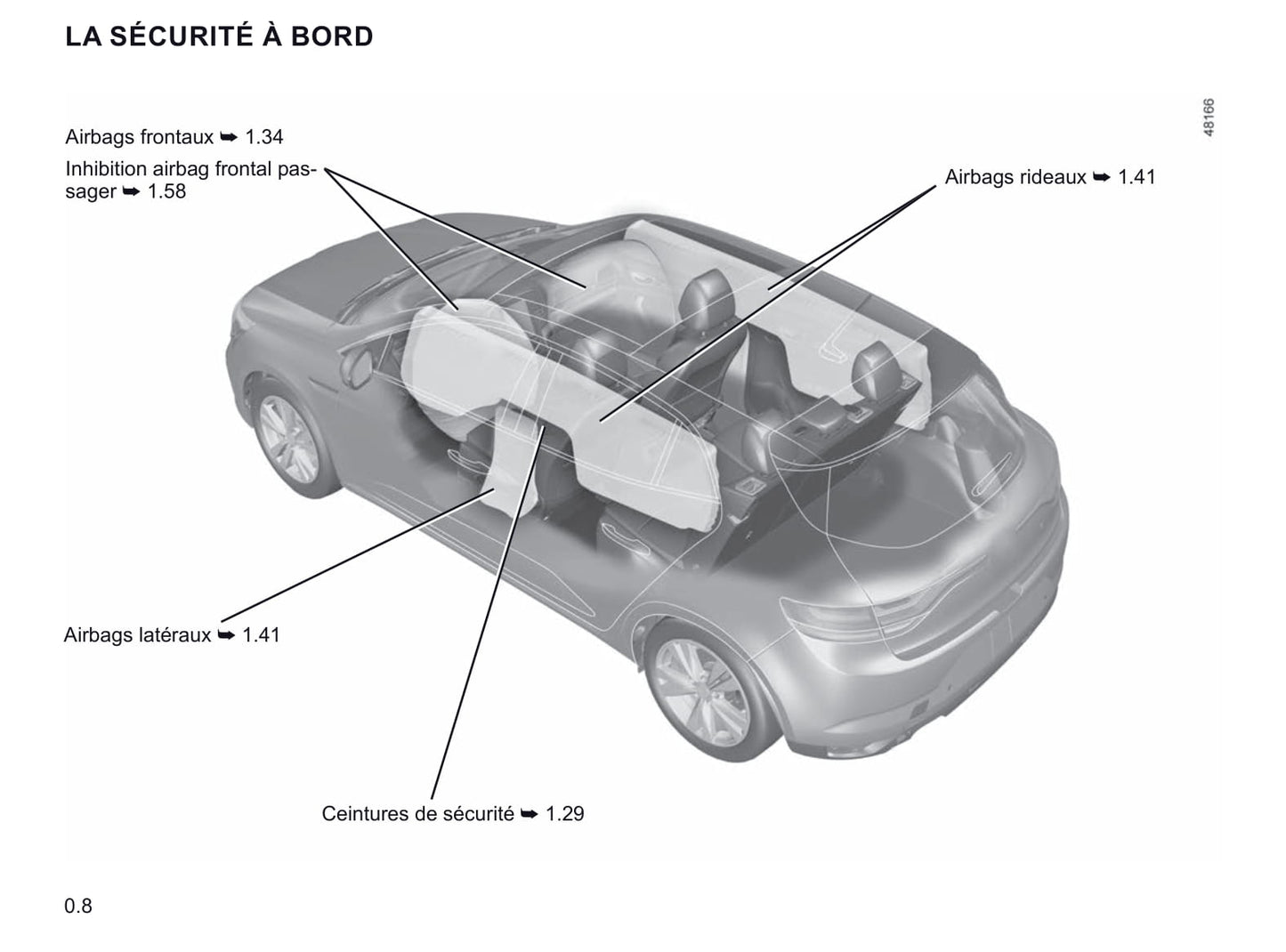 LA SÉCURITÉ À BORD

48166

Airbags frontaux ➥ 1.34

Inhibition airbag frontal passager ➥ 1.58

Airbags rideaux ➥ 1.41

Airbags latéraux ➥ 1.41

Ceintures de sécurité ➥ 1.29

0.8