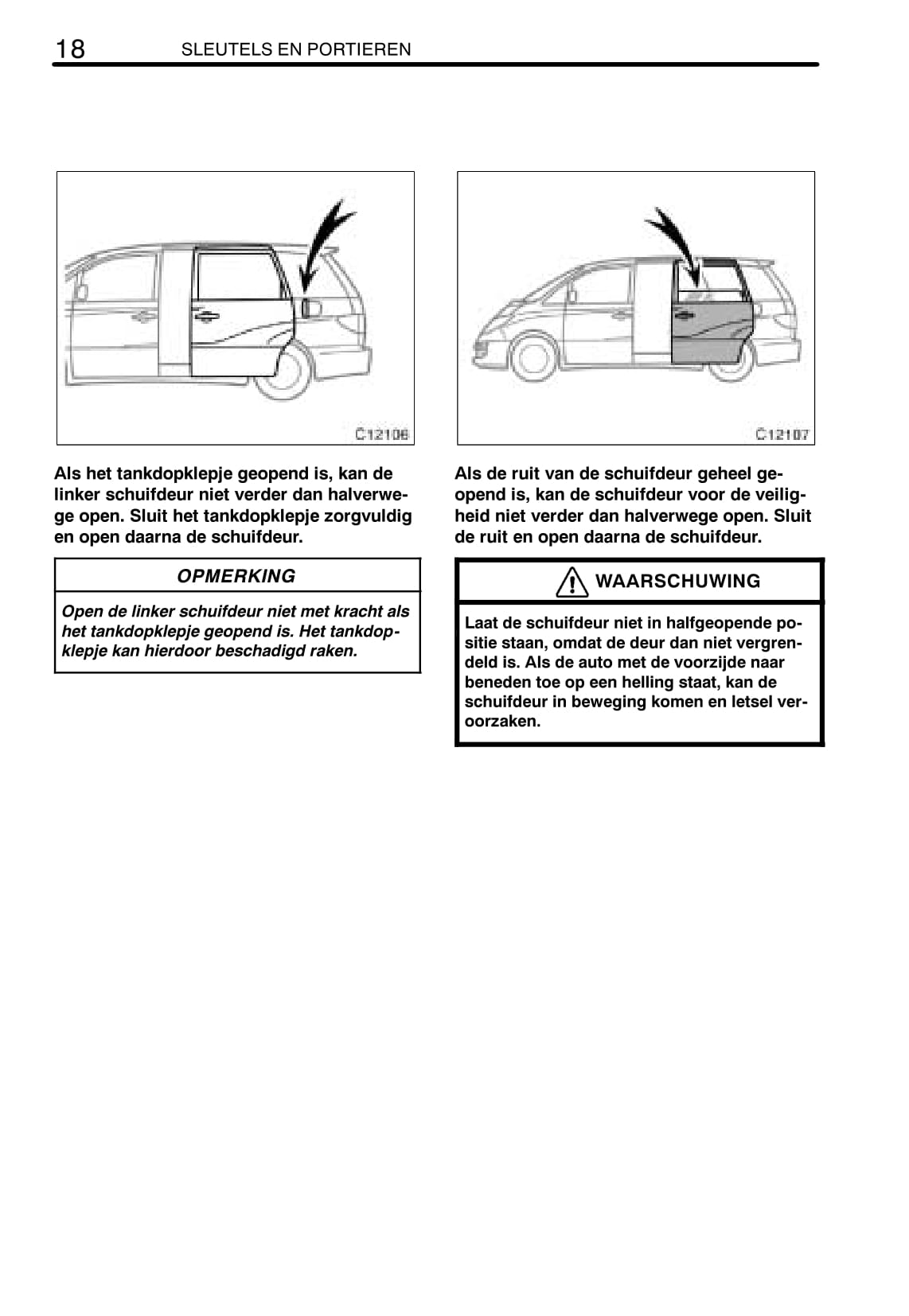 18 SLEUTELS EN PORTIEREN

C12106

Als het tankdopklepje geopend is, kan de linker schuifdeur niet verder dan halverwege open. Sluit het tankdopklepje zorgvuldig en open daarna de schuifdeur.

OPMERKING

Open de linker schuifdeur niet met kracht als het tankdopklepje geopend is. Het tankdopklepje kan hierdoor beschadigd raken.

C12107

Als de ruit van de schuifdeur geheel geopend is, kan de schuifdeur voor de veiligheid niet verder dan halverwege open. Sluit de ruit en open daarna de schuifdeur.

WAARSCHUWING

Laat de schuifdeur niet in halfgeopende positie staan, omdat de deur dan niet vergrendeld is. Als de auto met de voorzijde naar beneden toe op een helling staat, kan de schuifdeur in beweging komen en letsel veroorzaken.