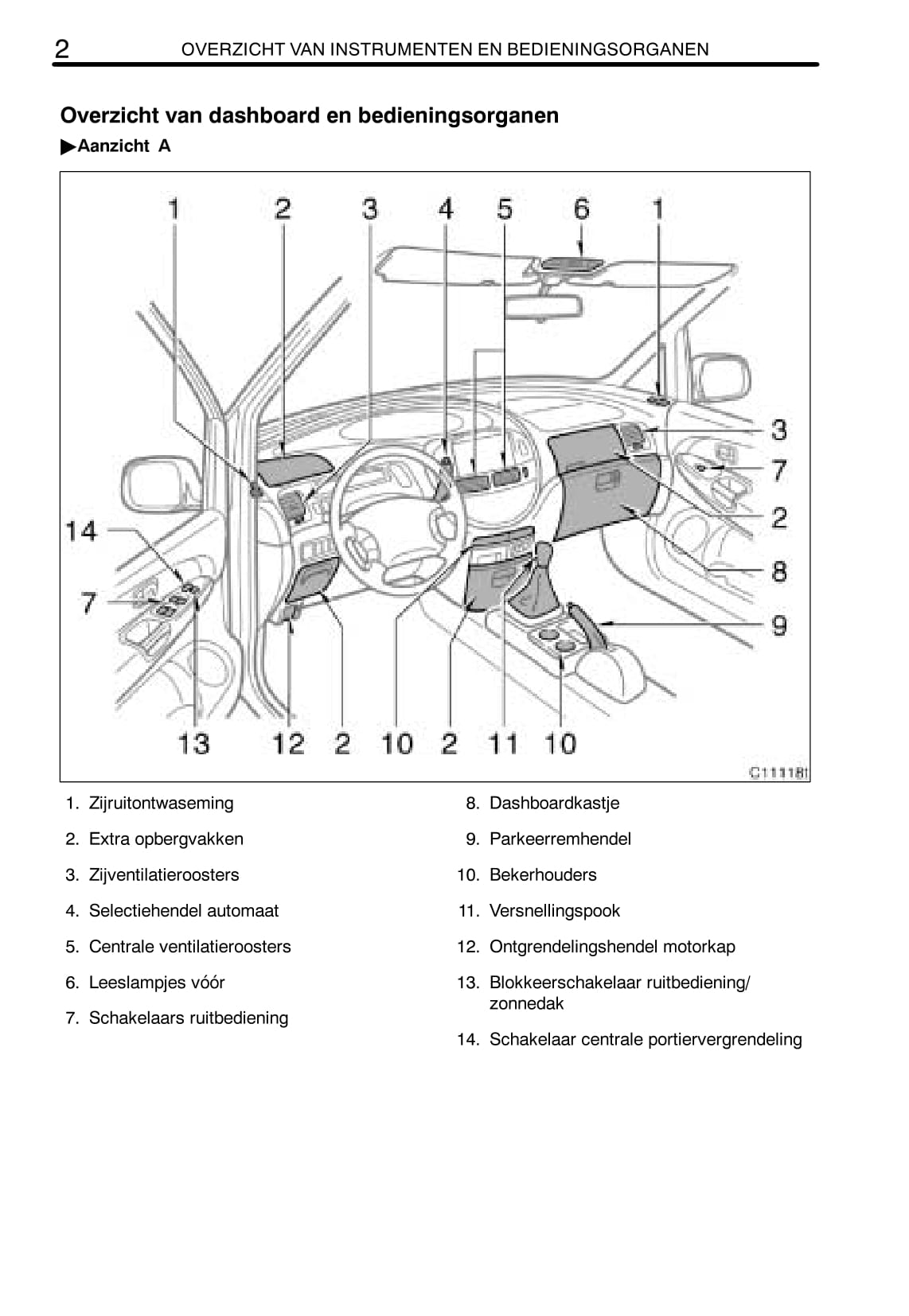 2 OVERZICHT VAN INSTRUMENTEN EN BEDIENINGSORGANEN

Overzicht van dashboard en bedieningsorganen

▶Aanzicht A

1 2 3 4 5 6 1
3
7
2
8
9
14
7
13 12 2 10 2 11 10
C11118I

1. Zijruitontwaseming
2. Extra opbergvakken
3. Zijventilatieroosters
4. Selectiehendel automaat
5. Centrale ventilatieroosters
6. Leeslampjes vóór
7. Schakelaars ruitbediening
8. Dashboardkastje
9. Parkeerremhendel
10. Bekerhouders
11. Versnellingspook
12. Ontgrendelingshendel motorkap
13. Blokkeerschakelaar ruitbediening/ zonnedak
14. Schakelaar centrale portiervergrendeling