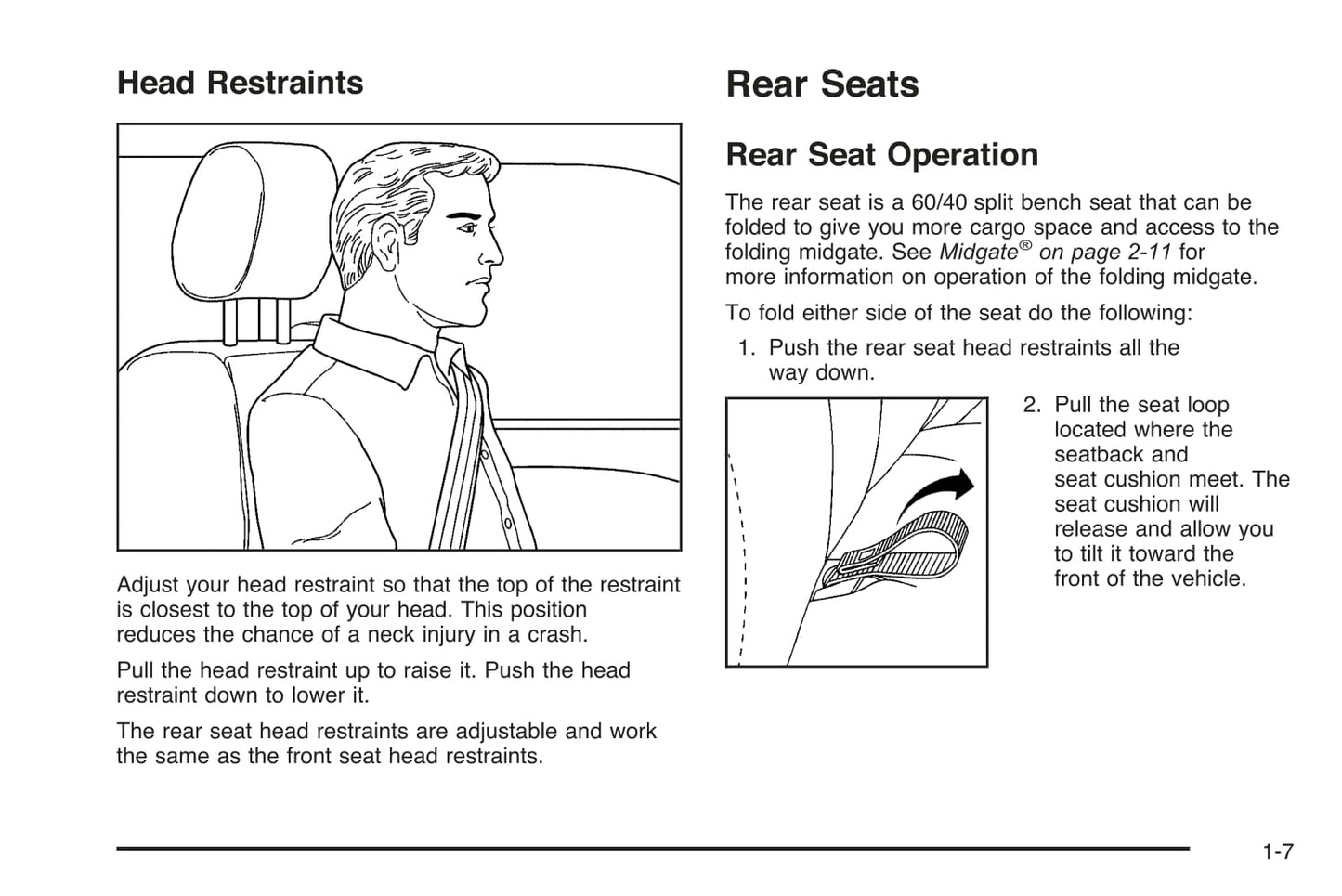 Head Restraints

Adjust your head restraint so that the top of the restraint is closest to the top of your head. This position reduces the chance of a neck injury in a crash.

Pull the head restraint up to raise it. Push the head restraint down to lower it.

The rear seat head restraints are adjustable and work the same as the front seat head restraints.

Rear Seats

Rear Seat Operation

The rear seat is a 60/40 split bench seat that can be folded to give you more cargo space and access to the folding midgate. See Midgate® on page 2-11 for more information on operation of the folding midgate.

To fold either side of the seat do the following:

1. Push the rear seat head restraints all the way down.

2. Pull the seat loop located where the seatback and seat cushion meet. The seat cushion will release and allow you to tilt it toward the front of the vehicle.

1-7