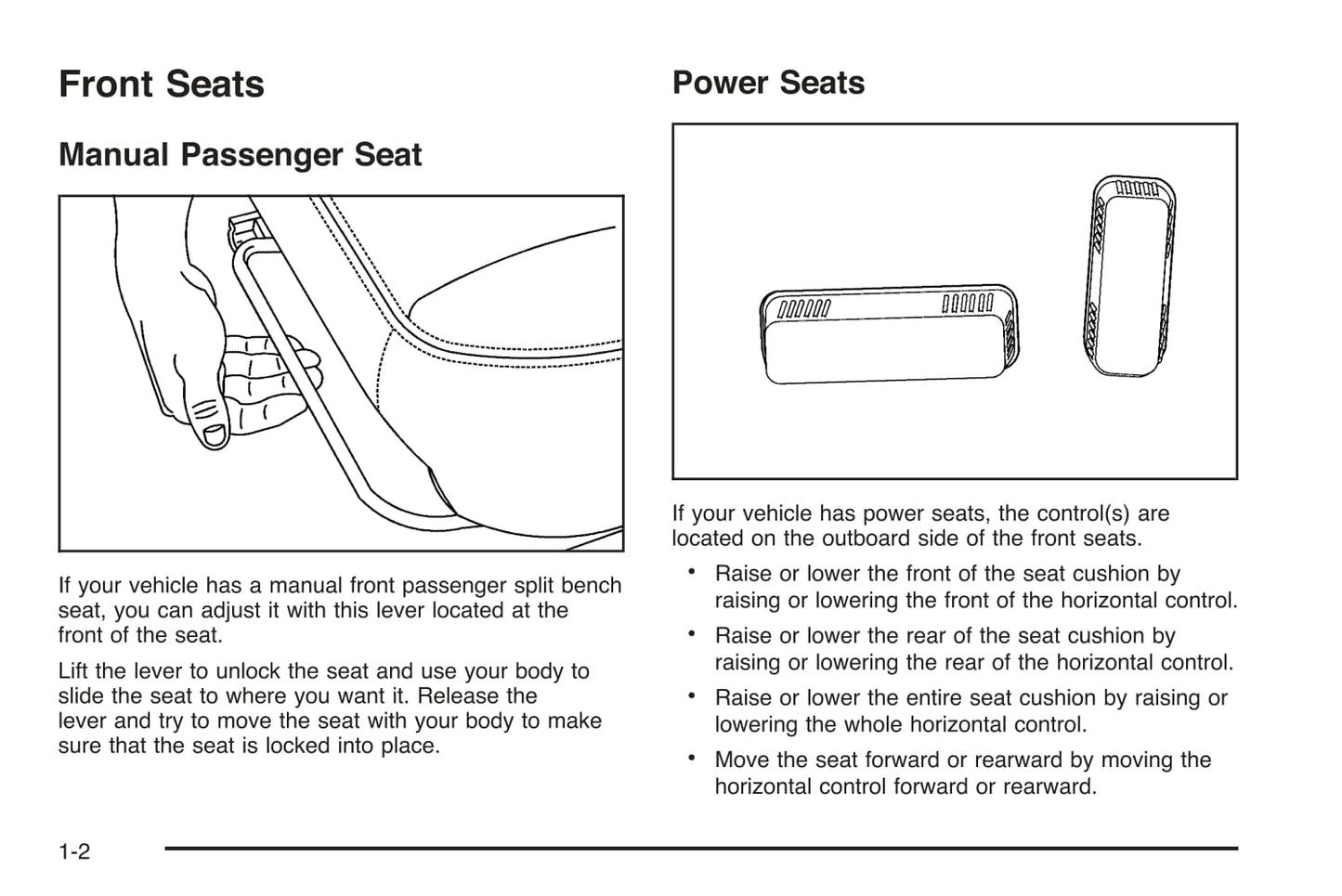 Front Seats

Manual Passenger Seat

If your vehicle has a manual front passenger split bench seat, you can adjust it with this lever located at the front of the seat.

Lift the lever to unlock the seat and use your body to slide the seat to where you want it. Release the lever and try to move the seat with your body to make sure that the seat is locked into place.

Power Seats

If your vehicle has power seats, the control(s) are located on the outboard side of the front seats.

• Raise or lower the front of the seat cushion by raising or lowering the front of the horizontal control.

• Raise or lower the rear of the seat cushion by raising or lowering the rear of the horizontal control.

• Raise or lower the entire seat cushion by raising or lowering the whole horizontal control.

• Move the seat forward or rearward by moving the horizontal control forward or rearward.

1-2