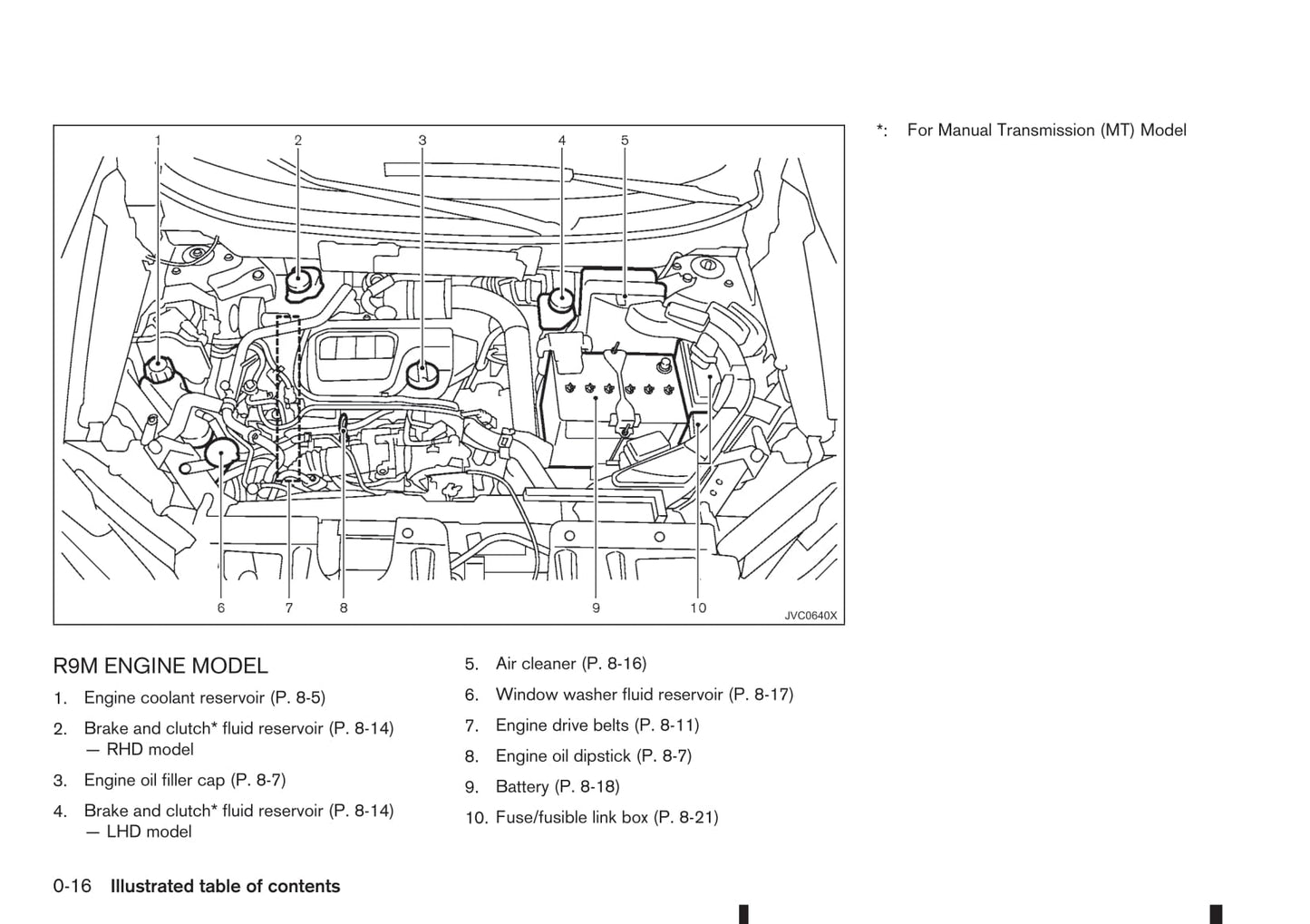 1 2 3 4 5

6 7 8 9 10

JVC0640X

R9M ENGINE MODEL

1. Engine coolant reservoir (P. 8-5)

2. Brake and clutch* fluid reservoir (P. 8-14) — RHD model

3. Engine oil filler cap (P. 8-7)

4. Brake and clutch* fluid reservoir (P. 8-14) — LHD model

5. Air cleaner (P. 8-16)

6. Window washer fluid reservoir (P. 8-17)

7. Engine drive belts (P. 8-11)

8. Engine oil dipstick (P. 8-7)

9. Battery (P. 8-18)

10. Fuse/fusible link box (P. 8-21)

*: For Manual Transmission (MT) Model

0-16 Illustrated table of contents