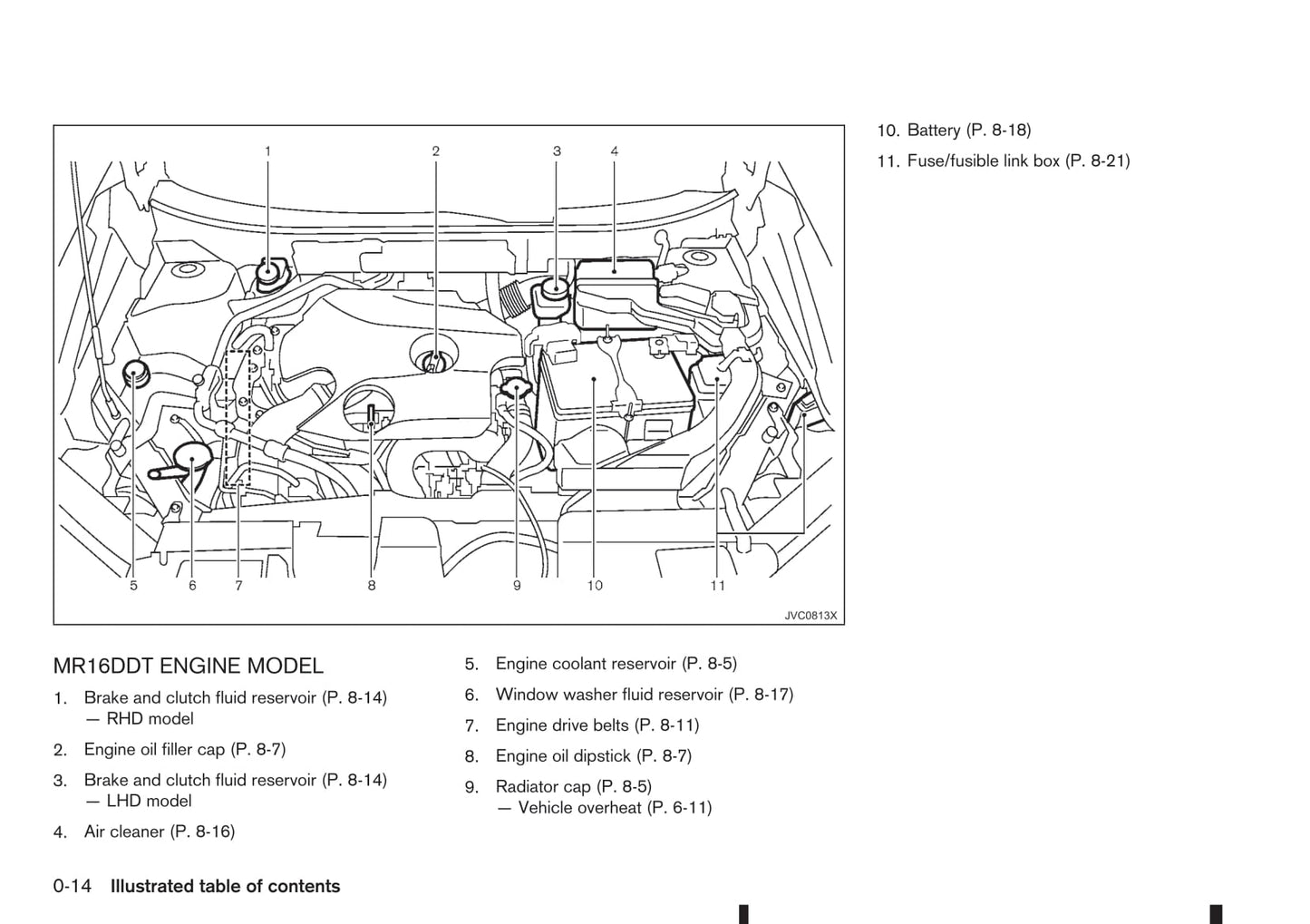 1 2 3 4

5 6 7 8 9 10 11

JVC0813X

MR16DDT ENGINE MODEL

1. Brake and clutch fluid reservoir (P. 8-14) — RHD model

2. Engine oil filler cap (P. 8-7)

3. Brake and clutch fluid reservoir (P. 8-14) — LHD model

4. Air cleaner (P. 8-16)

5. Engine coolant reservoir (P. 8-5)

6. Window washer fluid reservoir (P. 8-17)

7. Engine drive belts (P. 8-11)

8. Engine oil dipstick (P. 8-7)

9. Radiator cap (P. 8-5) — Vehicle overheat (P. 6-11)

10. Battery (P. 8-18)

11. Fuse/fusible link box (P. 8-21)

0-14 Illustrated table of contents