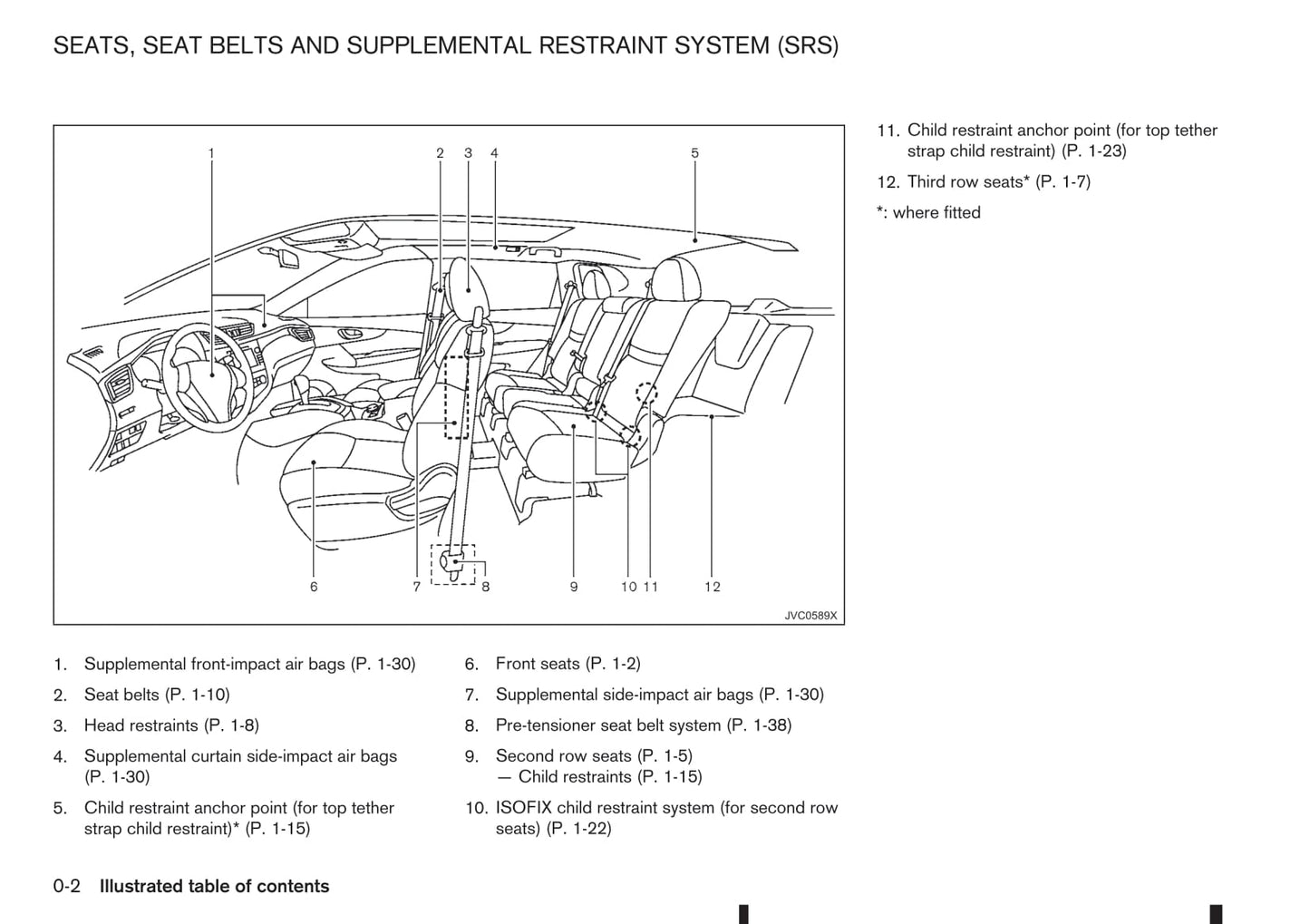 SEATS, SEAT BELTS AND SUPPLEMENTAL RESTRAINT SYSTEM (SRS)

1 2 3 4 5

6 7 8 9 10 11 12

JVC0589X

1. Supplemental front-impact air bags (P. 1-30)

2. Seat belts (P. 1-10)

3. Head restraints (P. 1-8)

4. Supplemental curtain side-impact air bags (P. 1-30)

5. Child restraint anchor point (for top tether strap child restraint)* (P. 1-15)

6. Front seats (P. 1-2)

7. Supplemental side-impact air bags (P. 1-30)

8. Pre-tensioner seat belt system (P. 1-38)

9. Second row seats (P. 1-5)
— Child restraints (P. 1-15)

10. ISOFIX child restraint system (for second row seats) (P. 1-22)

11. Child restraint anchor point (for top tether strap child restraint) (P. 1-23)

12. Third row seats* (P. 1-7)

*: where fitted

0-2 Illustrated table of contents