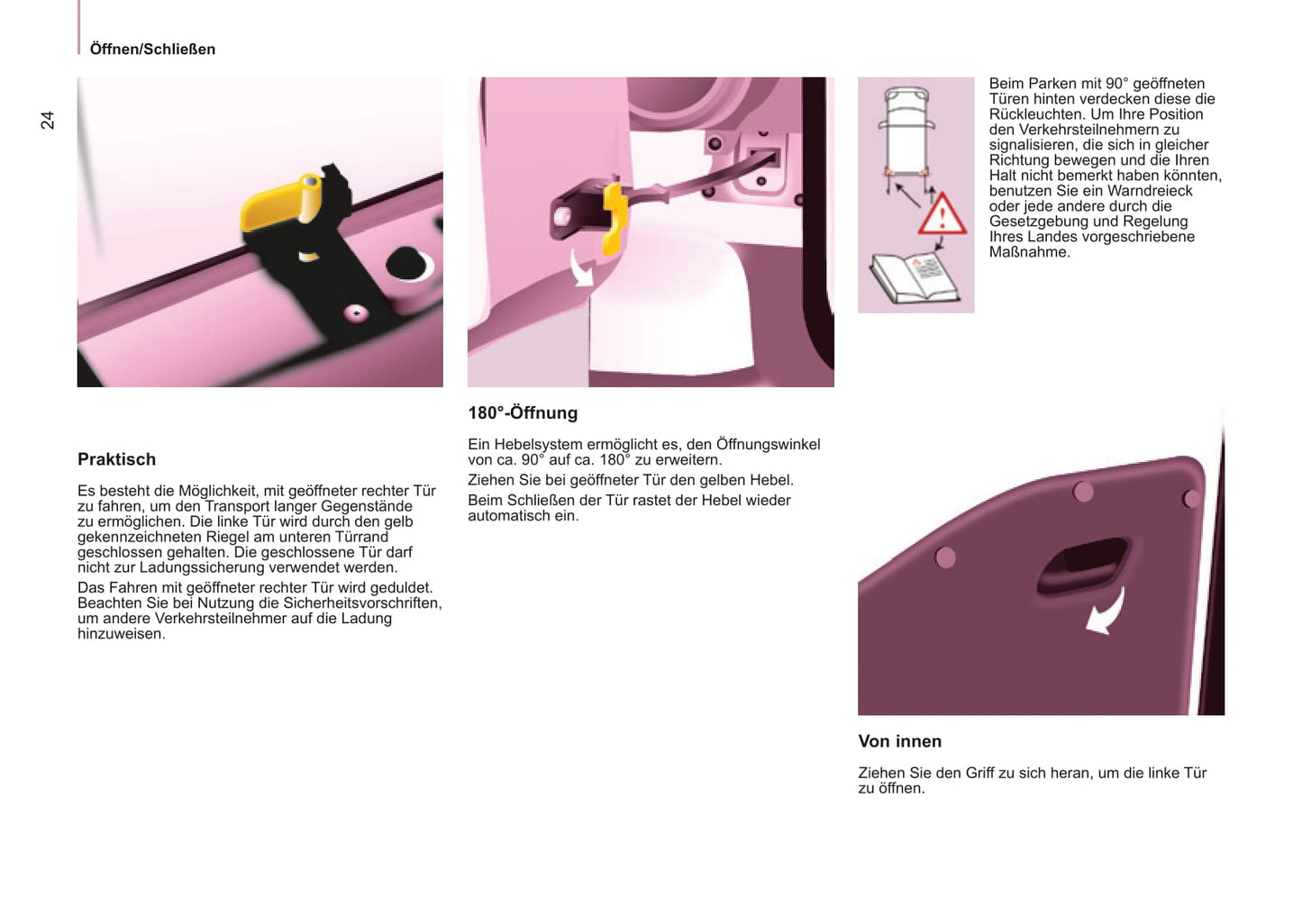 Öffnen/Schließen

24

Praktisch

Es besteht die Möglichkeit, mit geöffneter rechter Tür zu fahren, um den Transport langer Gegenstände zu ermöglichen. Die linke Tür wird durch den gelb gekennzeichneten Riegel am unteren Türrand geschlossen gehalten. Die geschlossene Tür darf nicht zur Ladungssicherung verwendet werden.

Das Fahren mit geöffneter rechter Tür wird geduldet. Beachten Sie bei Nutzung die Sicherheitsvorschriften, um andere Verkehrsteilnehmer auf die Ladung hinzuweisen.

180°-Öffnung

Ein Hebelsystem ermöglicht es, den Öffnungswinkel von ca. 90° auf ca. 180° zu erweitern.

Ziehen Sie bei geöffneter Tür den gelben Hebel.

Beim Schließen der Tür rastet der Hebel wieder automatisch ein.

Beim Parken mit 90° geöffneten Türen hinten verdecken diese die Rückleuchten. Um Ihre Position den Verkehrsteilnehmern zu signalisieren, die sich in gleicher Richtung bewegen und die Ihren Halt nicht bemerkt haben könnten, benutzen Sie ein Warndreieck oder jede andere durch die Gesetzgebung und Regelung Ihres Landes vorgeschriebene Maßnahme.

Von innen

Ziehen Sie den Griff zu sich heran, um die linke Tür zu öffnen.