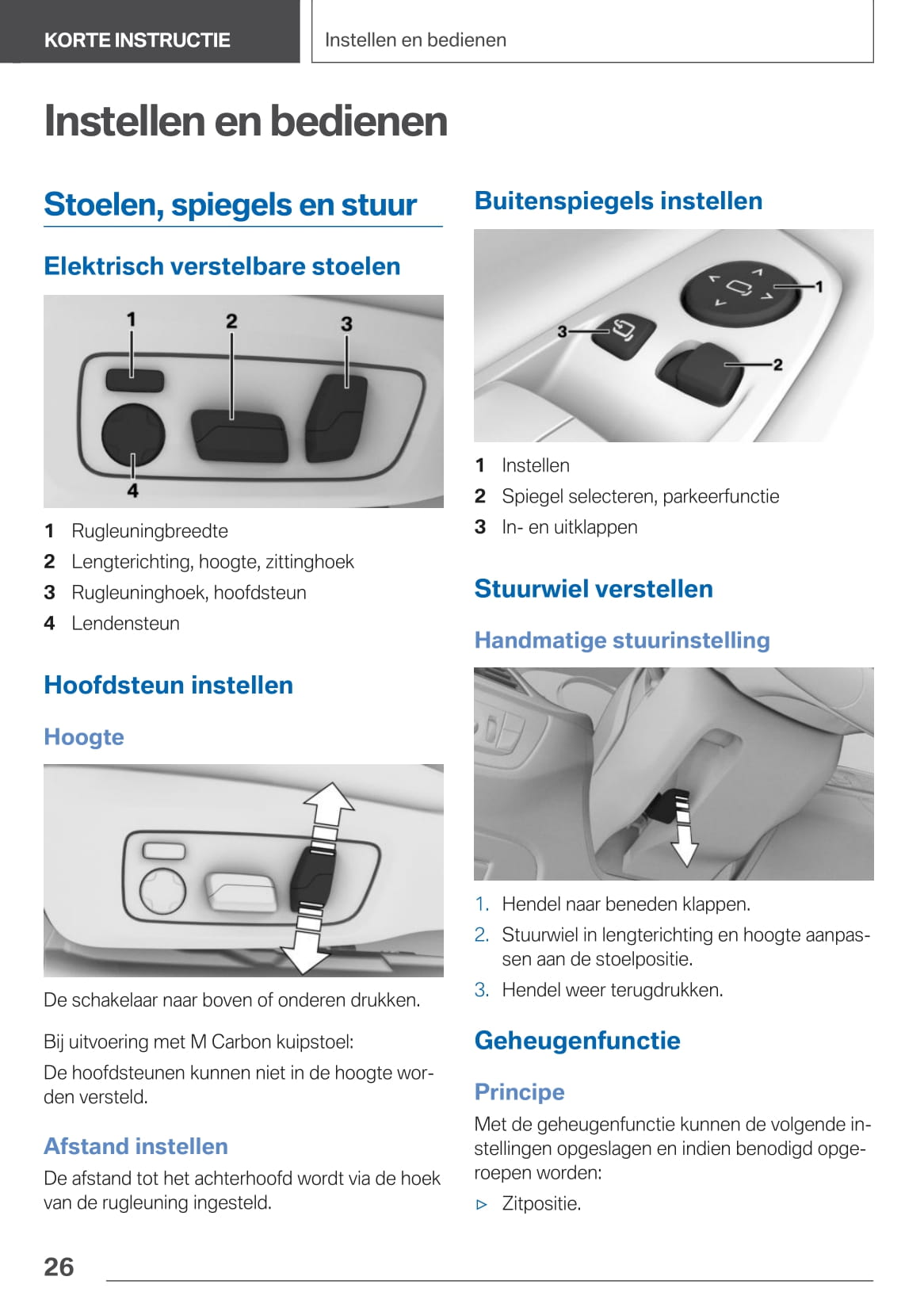 KORTE INSTRUCTIE

Instellen en bedienen

Instellen en bedienen

Stoelen, spiegels en stuur

Elektrisch verstelbare stoelen

1 2 3 4

1 Rugleuningbreedte
2 Lengterichting, hoogte, zittinghoek
3 Rugleuninghoek, hoofdsteun
4 Lendensteun

Hoofdsteun instellen

Hoogte

De schakelaar naar boven of onderen drukken.

Bij uitvoering met M Carbon kuipstoel:

De hoofdsteunen kunnen niet in de hoogte worden versteld.

Afstand instellen

De afstand tot het achterhoofd wordt via de hoek van de rugleuning ingesteld.

Buitenspiegels instellen

1 2 3

1 Instellen
2 Spiegel selecteren, parkeerfunctie
3 In- en uitklappen

Stuurwiel verstellen

Handmatige stuurinstelling

1. Hendel naar beneden klappen.
2. Stuurwiel in lengterichting en hoogte aanpassen aan de stoelpositie.
3. Hendel weer terugdrukken.

Geheugenfunctie

Principe

Met de geheugenfunctie kunnen de volgende instellingen opgeslagen en indien benodigd opgeroepen worden:

▷ Zitpositie.

26