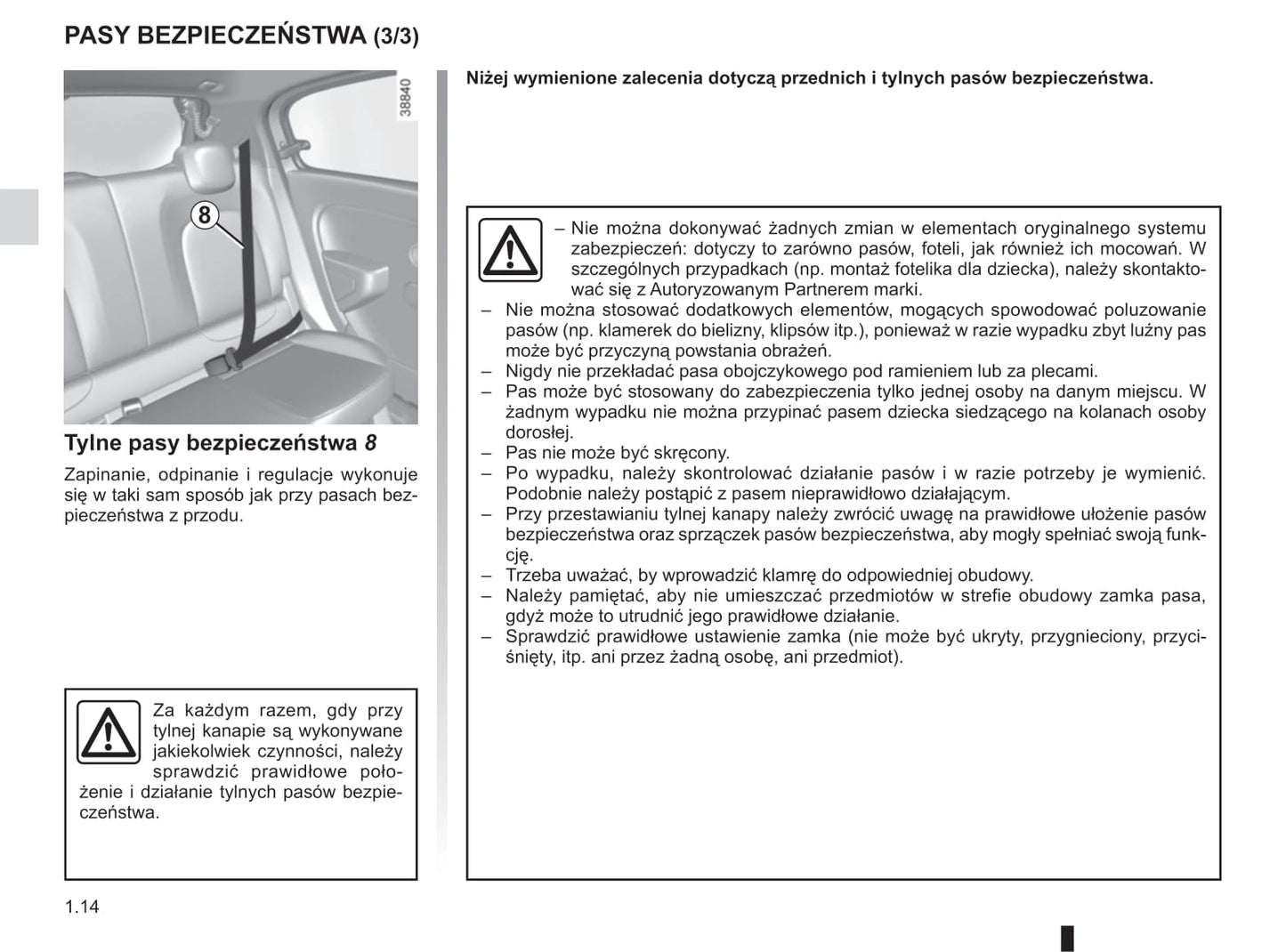 PASY BEZPIECZEŃSTWA (3/3)

38840

8

Tylne pasy bezpieczeństwa 8

Zapinanie, odpinanie i regulacje wykonuje się w taki sam sposób jak przy pasach bezpieczeństwa z przodu.

Za każdym razem, gdy przy tylnej kanapie są wykonywane jakiekolwiek czynności, należy sprawdzić prawidłowe położenie i działanie tylnych pasów bezpieczeństwa.

Niżej wymienione zalecenia dotyczą przednich i tylnych pasów bezpieczeństwa.

– Nie można dokonywać żadnych zmian w elementach oryginalnego systemu zabezpieczeń: dotyczy to zarówno pasów, foteli, jak również ich mocowań. W szczególnych przypadkach (np. montaż fotelika dla dziecka), należy skontaktować się z Autoryzowanym Partnerem marki.
– Nie można stosować dodatkowych elementów, mogących spowodować poluzowanie pasów (np. klamerek do bielizny, klipsów itp.), ponieważ w razie wypadku zbyt luźny pas może być przyczyną powstania obrażeń.
– Nigdy nie przekładać pasa obojczykowego pod ramieniem lub za plecami.
– Pas może być stosowany do zabezpieczenia tylko jednej osoby na danym miejscu. W żadnym wypadku nie można przypinać pasem dziecka siedzącego na kolanach osoby dorosłej.
– Pas nie może być skręcony.
– Po wypadku, należy skontrolować działanie pasów i w razie potrzeby je wymienić. Podobnie należy postąpić z pasem nieprawidłowo działającym.
– Przy przestawianiu tylnej kanapy należy zwrócić uwagę na prawidłowe ułożenie pasów bezpieczeństwa oraz sprzączek pasów bezpieczeństwa, aby mogły spełniać swoją funkcję.
– Trzeba uważać, by wprowadzić klamrę do odpowiedniej obudowy.
– Należy pamiętać, aby nie umieszczać przedmiotów w strefie obudowy zamka pasa, gdyż może to utrudnić jego prawidłowe działanie.
– Sprawdzić prawidłowe ustawienie zamka (nie może być ukryty, przygnieciony, przyciśnięty, itp. ani przez żadną osobę, ani przedmiot).

1.14