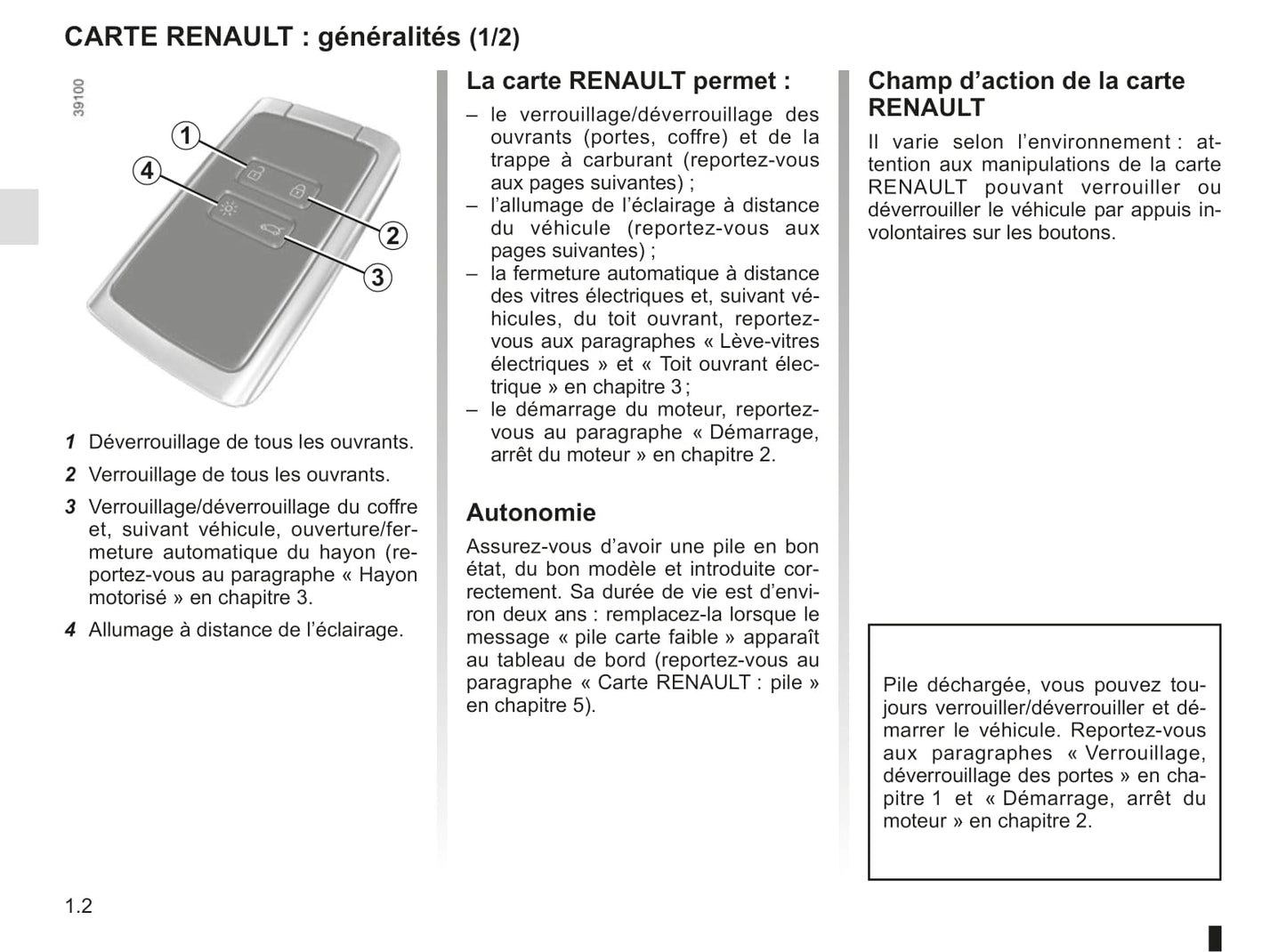 CARTE RENAULT : généralités (1/2)

39100

1
4
2
3

1 Déverrouillage de tous les ouvrants.

2 Verrouillage de tous les ouvrants.

3 Verrouillage/déverrouillage du coffre et, suivant véhicule, ouverture/fermeture automatique du hayon (reportez-vous au paragraphe « Hayon motorisé » en chapitre 3.

4 Allumage à distance de l'éclairage.

La carte RENAULT permet :

– le verrouillage/déverrouillage des ouvrants (portes, coffre) et de la trappe à carburant (reportez-vous aux pages suivantes) ;
– l'allumage de l'éclairage à distance du véhicule (reportez-vous aux pages suivantes) ;
– la fermeture automatique à distance des vitres électriques et, suivant véhicules, du toit ouvrant, reportez-vous aux paragraphes « Lève-vitres électriques » et « Toit ouvrant électrique » en chapitre 3 ;
– le démarrage du moteur, reportez-vous au paragraphe « Démarrage, arrêt du moteur » en chapitre 2.

Autonomie

Assurez-vous d'avoir une pile en bon état, du bon modèle et introduite correctement. Sa durée de vie est d'environ deux ans : remplacez-la lorsque le message « pile carte faible » apparaît au tableau de bord (reportez-vous au paragraphe « Carte RENAULT : pile » en chapitre 5).

Champ d'action de la carte RENAULT

Il varie selon l'environnement : attention aux manipulations de la carte RENAULT pouvant verrouiller ou déverrouiller le véhicule par appuis involontaires sur les boutons.

Pile déchargée, vous pouvez toujours verrouiller/déverrouiller et démarrer le véhicule. Reportez-vous aux paragraphes « Verrouillage, déverrouillage des portes » en chapitre 1 et « Démarrage, arrêt du moteur » en chapitre 2.

1.2