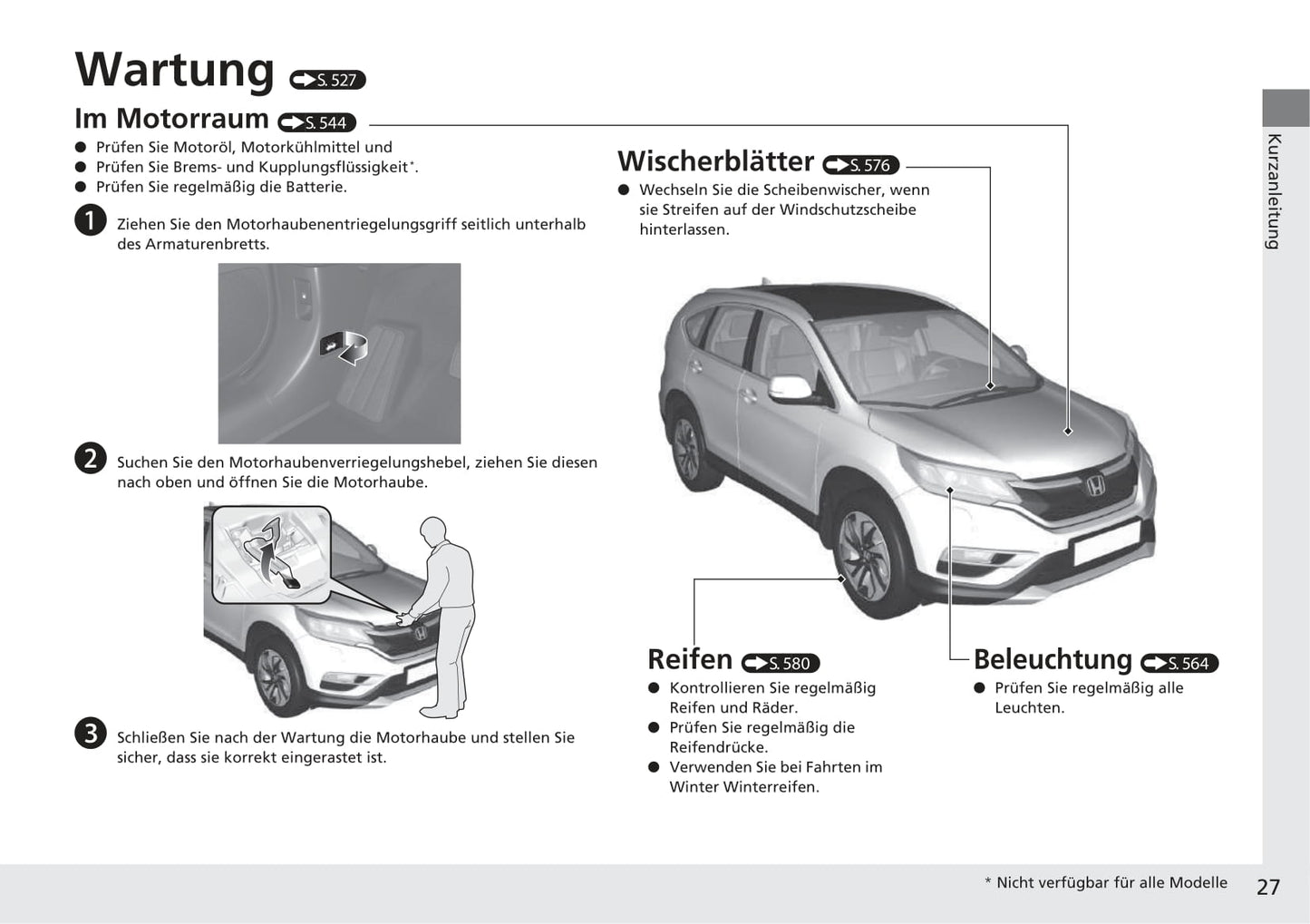 Wartung S. 527

Im Motorraum S. 544

● Prüfen Sie Motoröl, Motorkühlmittel und
● Prüfen Sie Brems- und Kupplungsflüssigkeit*.
● Prüfen Sie regelmäßig die Batterie.

1 Ziehen Sie den Motorhaubenentriegelungsgriff seitlich unterhalb des Armaturenbretts.

2 Suchen Sie den Motorhaubenverriegelungshebel, ziehen Sie diesen nach oben und öffnen Sie die Motorhaube.

3 Schließen Sie nach der Wartung die Motorhaube und stellen Sie sicher, dass sie korrekt eingerastet ist.

Wischerblätter S. 576

● Wechseln Sie die Scheibenwischer, wenn sie Streifen auf der Windschutzscheibe hinterlassen.

Reifen S. 580

● Kontrollieren Sie regelmäßig Reifen und Räder.
● Prüfen Sie regelmäßig die Reifendrücke.
● Verwenden Sie bei Fahrten im Winter Winterreifen.

Beleuchtung S. 564

● Prüfen Sie regelmäßig alle Leuchten.

Kurzanleitung

* Nicht verfügbar für alle Modelle

27