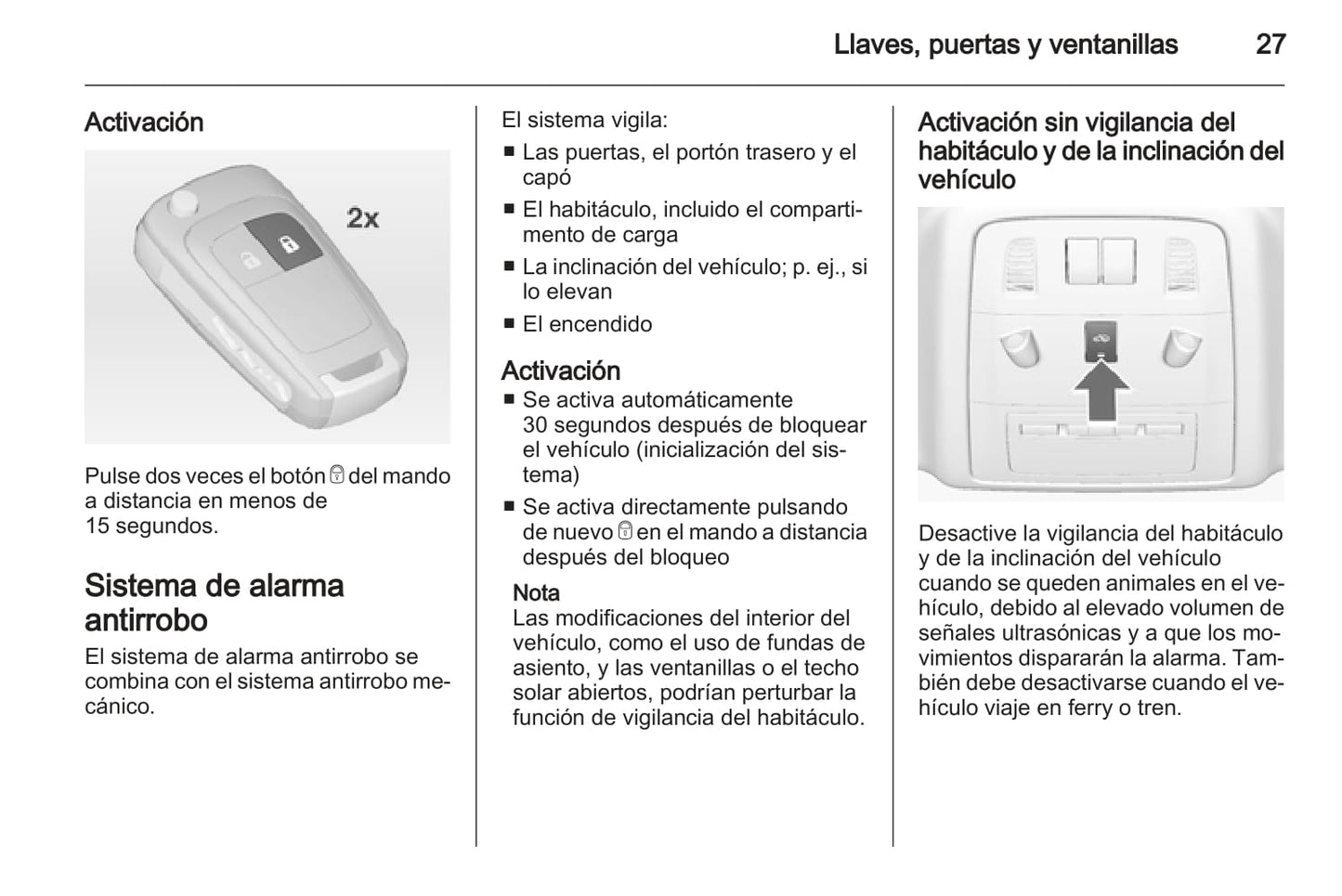 Llaves, puertas y ventanillas 27

Activación

2x

Pulse dos veces el botón del mando a distancia en menos de 15 segundos.

Sistema de alarma antirrobo

El sistema de alarma antirrobo se combina con el sistema antirrobo mecánico.

El sistema vigila:

■ Las puertas, el portón trasero y el capó
■ El habitáculo, incluido el compartimento de carga
■ La inclinación del vehículo; p. ej., si lo elevan
■ El encendido

Activación

■ Se activa automáticamente 30 segundos después de bloquear el vehículo (inicialización del sistema)
■ Se activa directamente pulsando de nuevo en el mando a distancia después del bloqueo

Nota
Las modificaciones del interior del vehículo, como el uso de fundas de asiento, y las ventanillas o el techo solar abiertos, podrían perturbar la función de vigilancia del habitáculo.

Activación sin vigilancia del habitáculo y de la inclinación del vehículo

Desactive la vigilancia del habitáculo y de la inclinación del vehículo cuando se queden animales en el vehículo, debido al elevado volumen de señales ultrasónicas y a que los movimientos dispararán la alarma. También debe desactivarse cuando el vehículo viaje en ferry o tren.