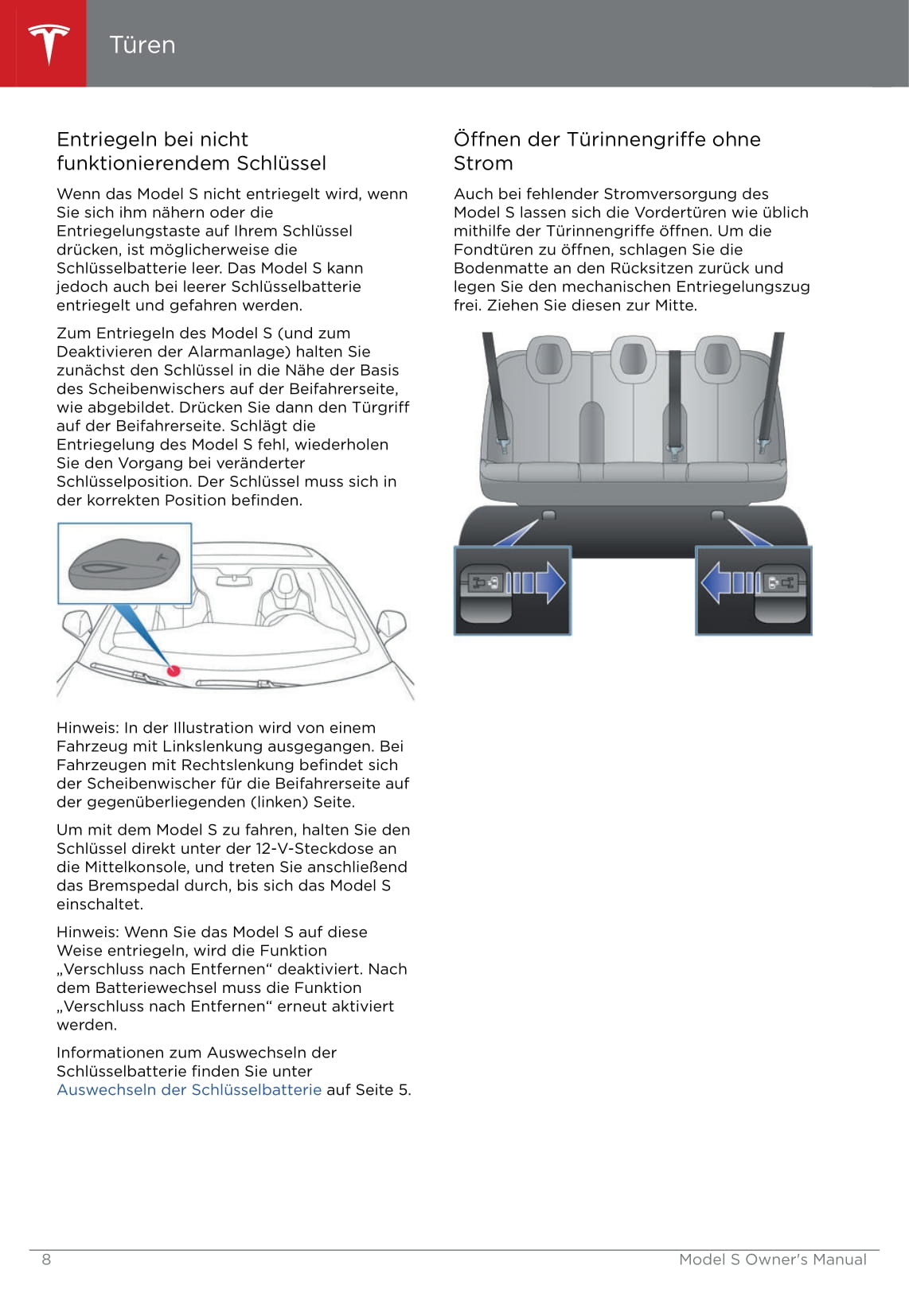 Türen

Entriegeln bei nicht funktionierendem Schlüssel

Wenn das Model S nicht entriegelt wird, wenn Sie sich ihm nähern oder die Entriegelungstaste auf Ihrem Schlüssel drücken, ist möglicherweise die Schlüsselbatterie leer. Das Model S kann jedoch auch bei leerer Schlüsselbatterie entriegelt und gefahren werden.

Zum Entriegeln des Model S (und zum Deaktivieren der Alarmanlage) halten Sie zunächst den Schlüssel in die Nähe der Basis des Scheibenwischers auf der Beifahrerseite, wie abgebildet. Drücken Sie dann den Türgriff auf der Beifahrerseite. Schlägt die Entriegelung des Model S fehl, wiederholen Sie den Vorgang bei veränderter Schlüsselposition. Der Schlüssel muss sich in der korrekten Position befinden.

Hinweis: In der Illustration wird von einem Fahrzeug mit Linkslenkung ausgegangen. Bei Fahrzeugen mit Rechtslenkung befindet sich der Scheibenwischer für die Beifahrerseite auf der gegenüberliegenden (linken) Seite.

Um mit dem Model S zu fahren, halten Sie den Schlüssel direkt unter der 12-V-Steckdose an die Mittelkonsole, und treten Sie anschließend das Bremspedal durch, bis sich das Model S einschaltet.

Hinweis: Wenn Sie das Model S auf diese Weise entriegeln, wird die Funktion „Verschluss nach Entfernen“ deaktiviert. Nach dem Batteriewechsel muss die Funktion „Verschluss nach Entfernen“ erneut aktiviert werden.

Informationen zum Auswechseln der Schlüsselbatterie finden Sie unter Auswechseln der Schlüsselbatterie auf Seite 5.

Öffnen der Türinnengriffe ohne Strom

Auch bei fehlender Stromversorgung des Model S lassen sich die Vordertüren wie üblich mithilfe der Türinnengriffe öffnen. Um die Fondtüren zu öffnen, schlagen Sie die Bodenmatte an den Rücksitzen zurück und legen Sie den mechanischen Entriegelungszug frei. Ziehen Sie diesen zur Mitte.

8

Model S Owner's Manual